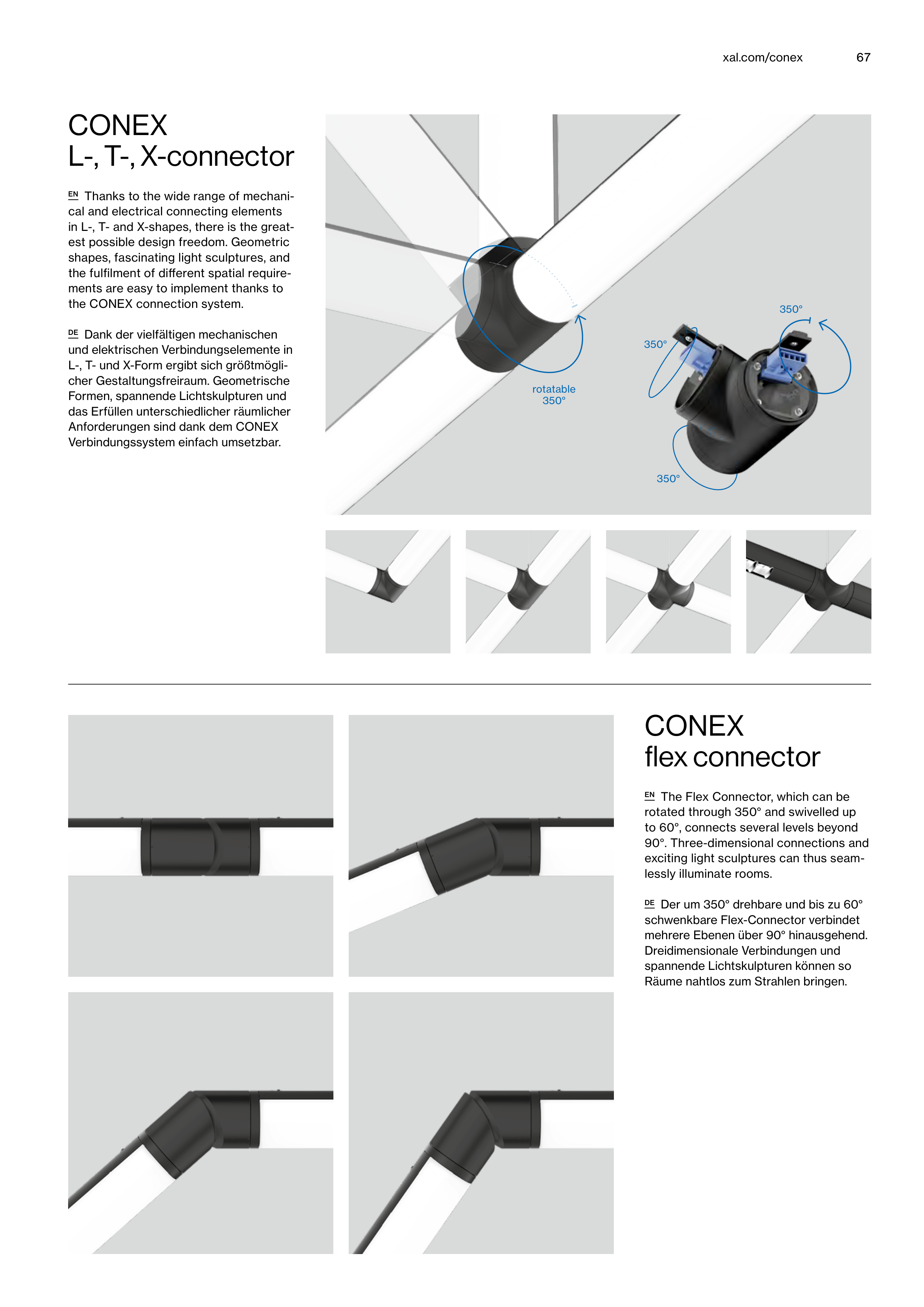 xal.com/conex 67

CONEX
L-, T-, X-connector

EN Thanks to the wide range of mechanical and electrical connecting elements in L-, T- and X-shapes, there is the greatest possible design freedom. Geometric shapes, fascinating light sculptures, and the fulfilment of different spatial requirements are easy to implement thanks to the CONEX connection system.

DE Dank der vielfältigen mechanischen und elektrischen Verbindungselemente in L-, T- und X-Form ergibt sich größtmöglicher Gestaltungsfreiraum. Geometrische Formen, spannende Lichtskulpturen und das Erfüllen unterschiedlicher räumlicher Anforderungen sind dank dem CONEX Verbindungssystem einfach umsetzbar.

rotatable
350°

350°

350°

350°

CONEX
flex connector

EN The Flex Connector, which can be rotated through 350° and swivelled up to 60°, connects several levels beyond 90°. Three-dimensional connections and exciting light sculptures can thus seamlessly illuminate rooms.

DE Der um 350° drehbare und bis zu 60° schwenkbare Flex-Connector verbindet mehrere Ebenen über 90° hinausgehend. Dreidimensionale Verbindungen und spannende Lichtskulpturen können so Räume nahtlos zum Strahlen bringen.