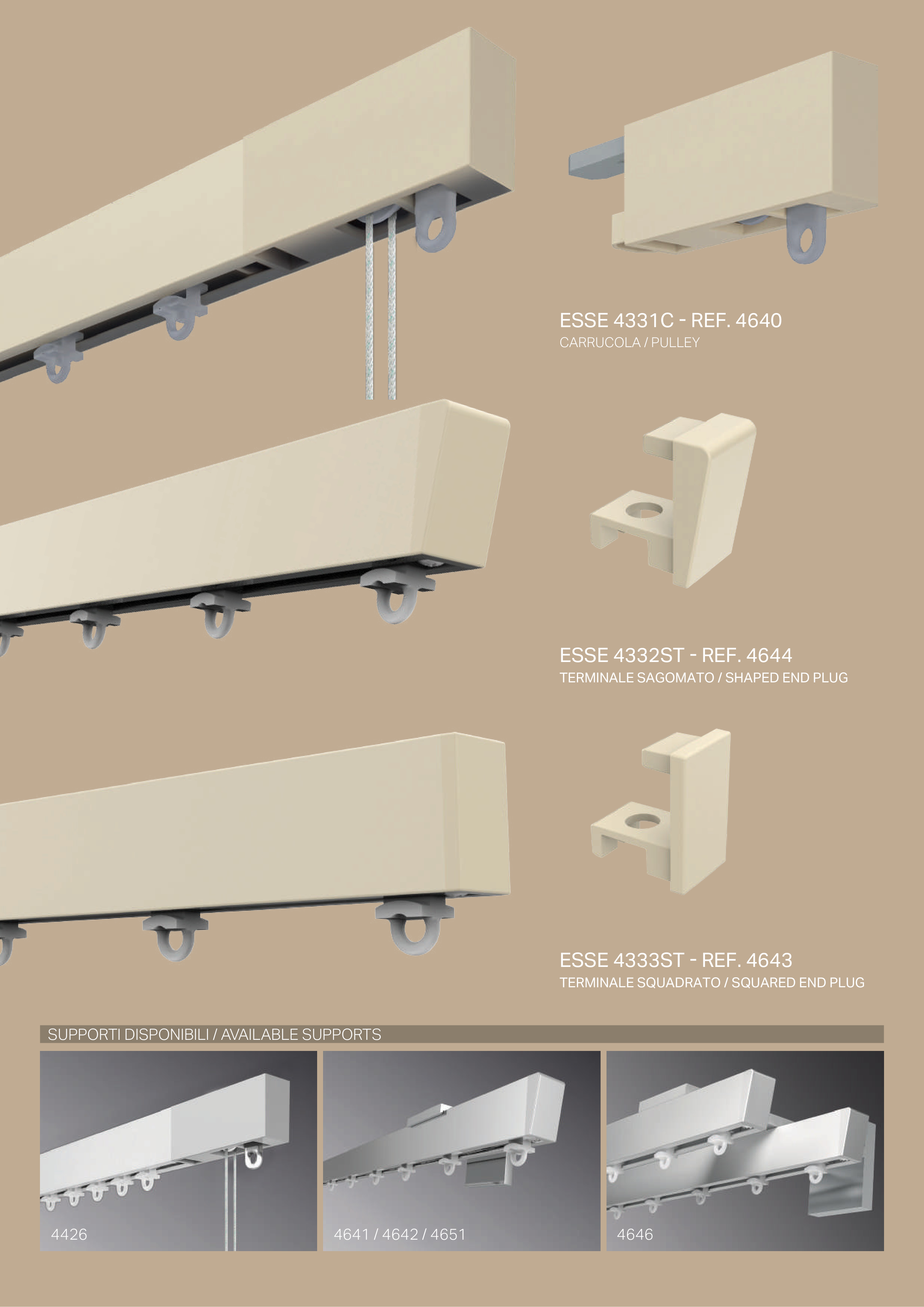 ESSE 4331C - REF. 4640
CARRUCOLA / PULLEY

ESSE 4332ST - REF. 4644
TERMINALE SAGOMATO / SHAPED END PLUG

ESSE 4333ST - REF. 4643
TERMINALE SQUADRATO / SQUARED END PLUG

SUPPORTI DISPONIBILI / AVAILABLE SUPPORTS

4426

4641 / 4642 / 4651

4646