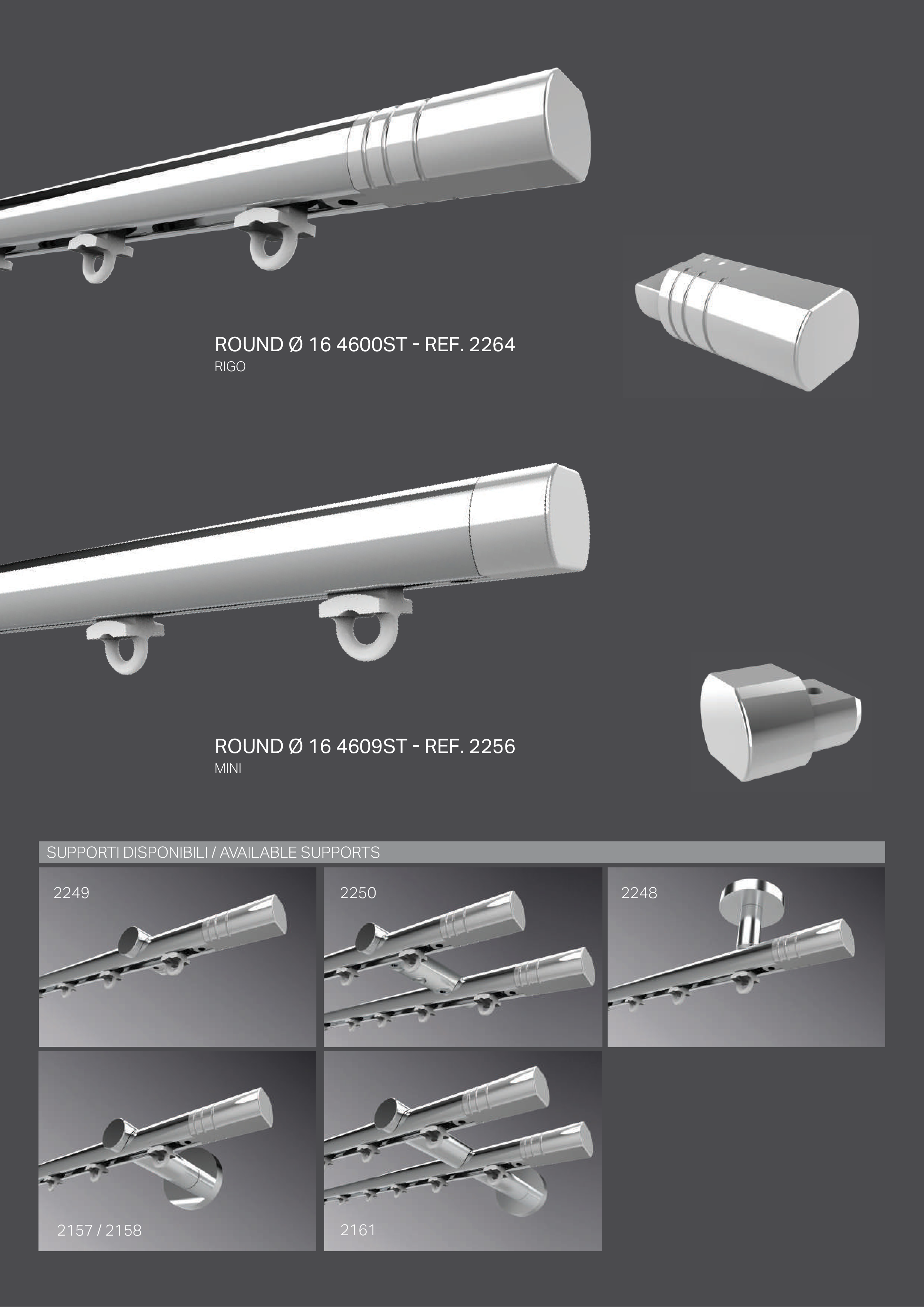 ROUND Ø 16 4600ST - REF. 2264
RIGO

ROUND Ø 16 4609ST - REF. 2256
MINI

SUPPORTI DISPONIBILI / AVAILABLE SUPPORTS

2249

2250

2248

2157 / 2158

2161