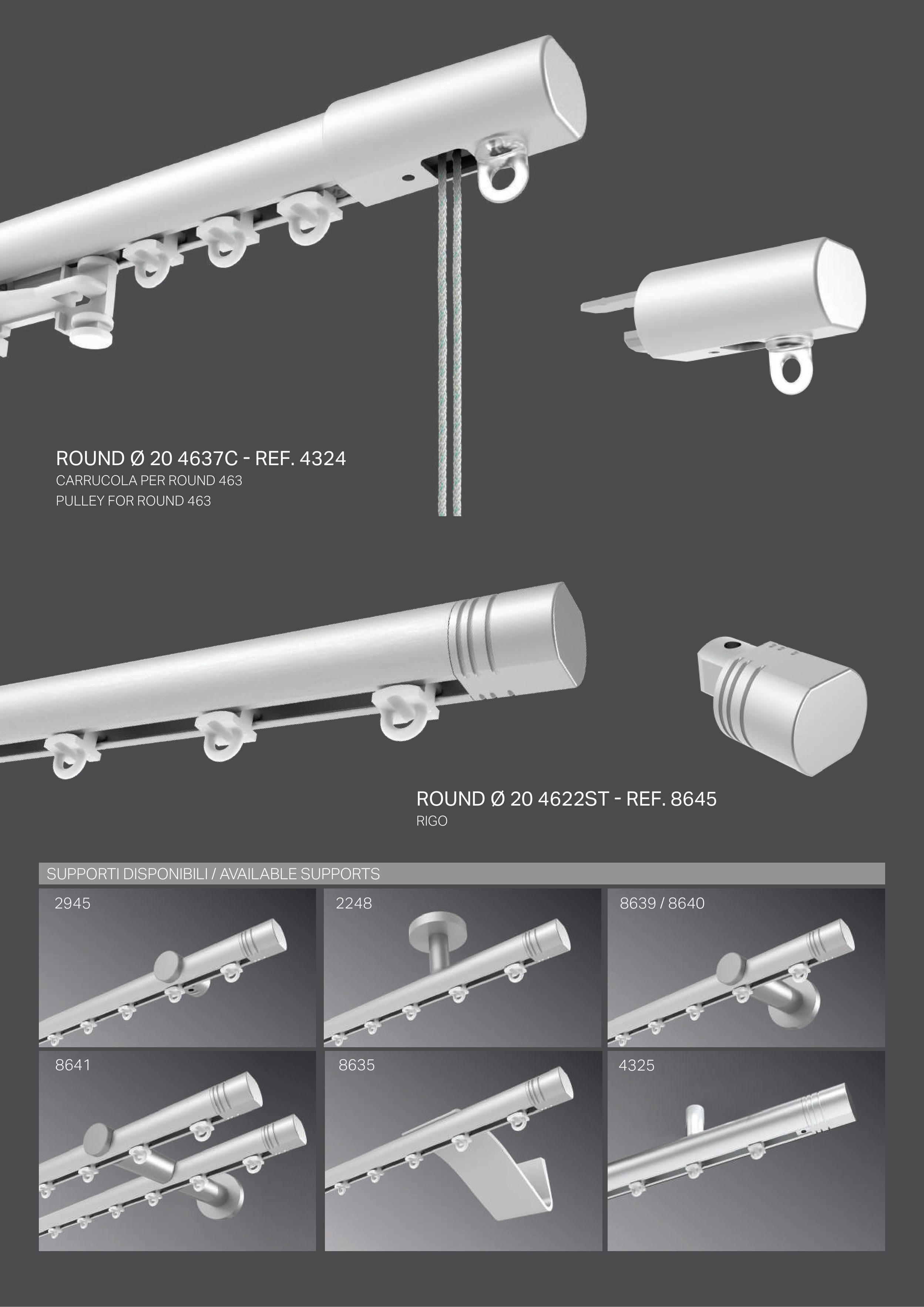 ROUND Ø 20 4637C - REF. 4324
CARRUCOLA PER ROUND 463
PULLEY FOR ROUND 463

ROUND Ø 20 4622ST - REF. 8645
RIGO

SUPPORTI DISPONIBILI / AVAILABLE SUPPORTS

2945

2248

8639 / 8640

8641

8635

4325