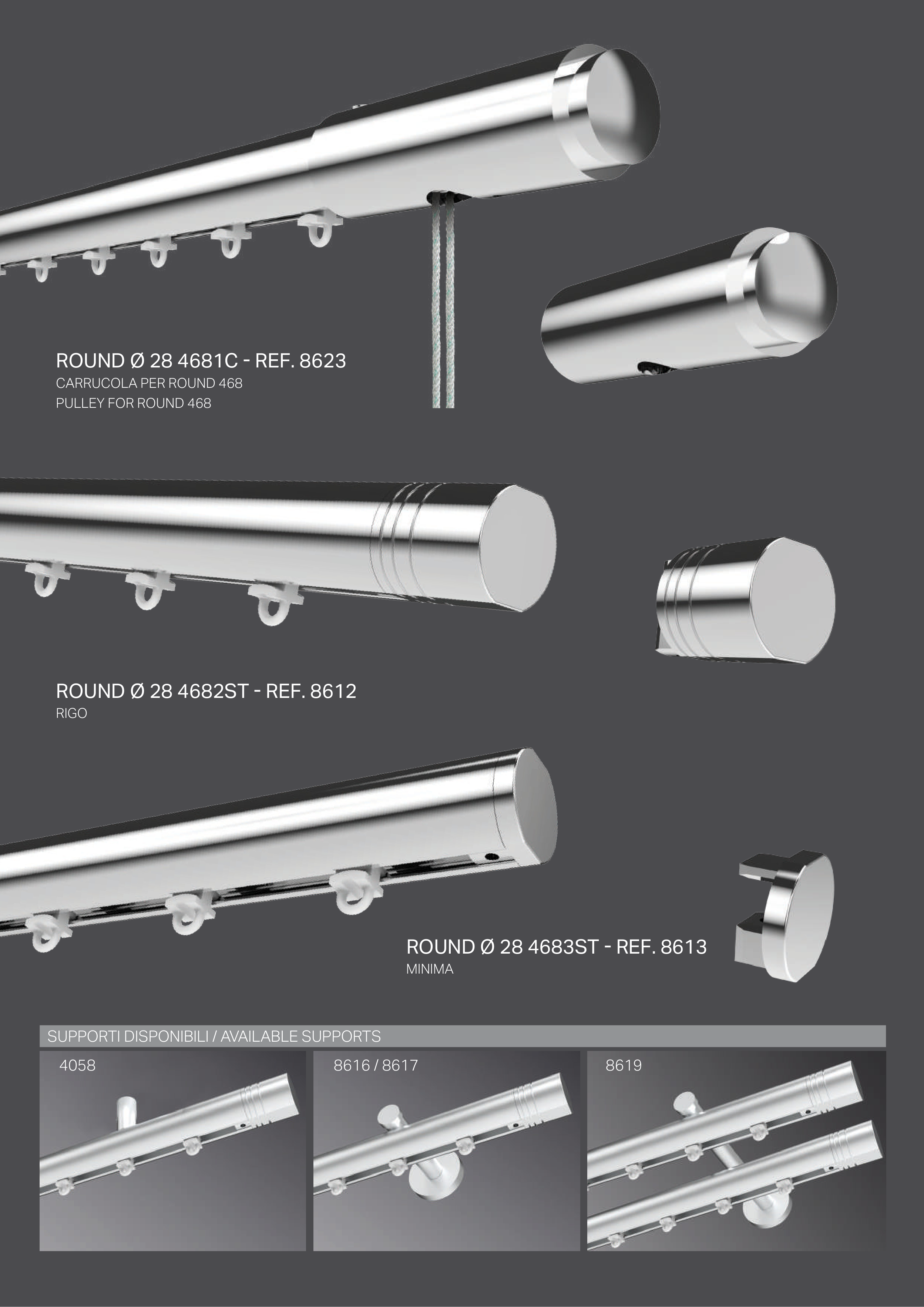 ROUND Ø 28 4681C - REF. 8623
CARRUCOLA PER ROUND 468
PULLEY FOR ROUND 468

ROUND Ø 28 4682ST - REF. 8612
RIGO

ROUND Ø 28 4683ST - REF. 8613
MINIMA

SUPPORTI DISPONIBILI / AVAILABLE SUPPORTS

4058

8616 / 8617

8619