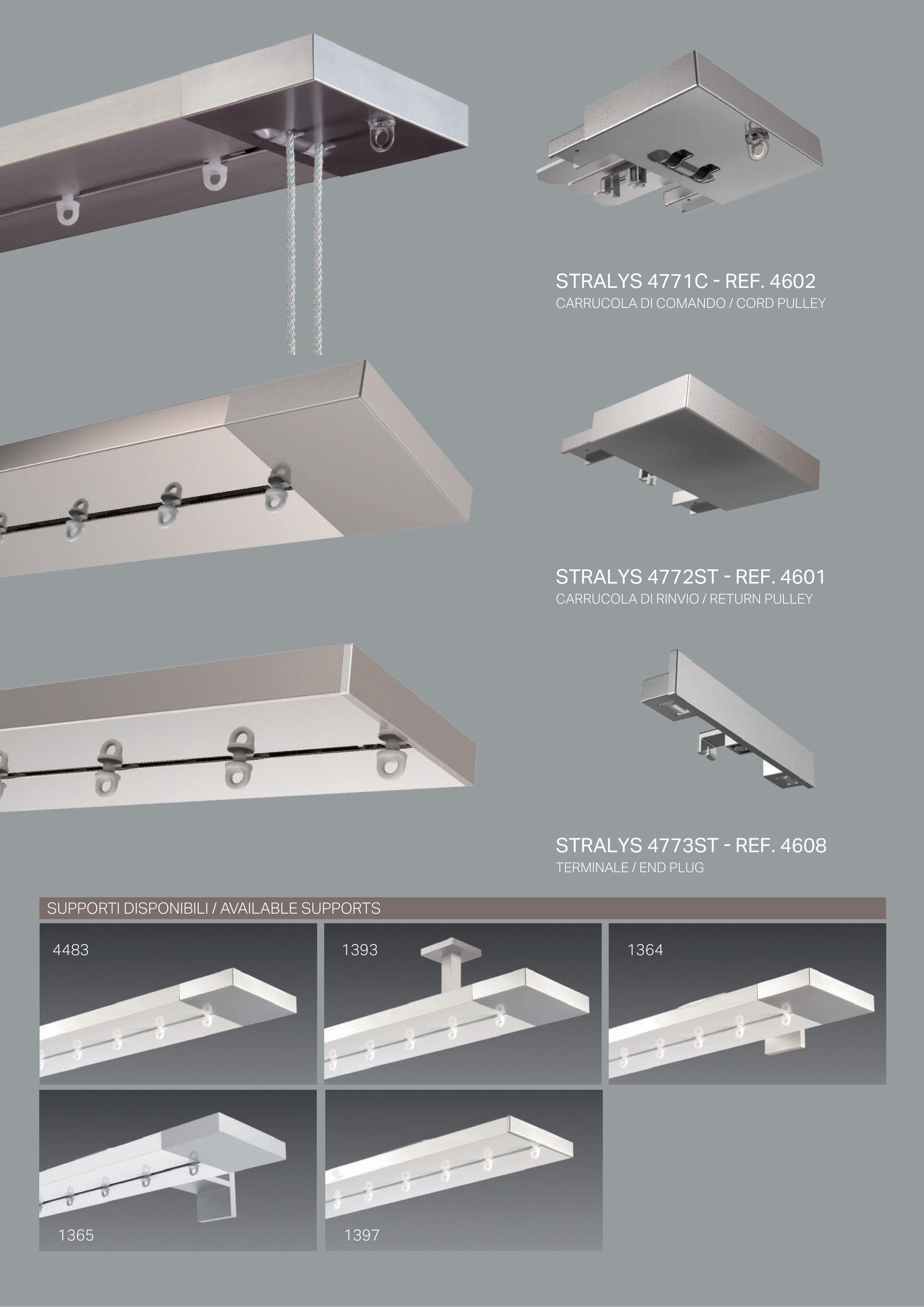 STRALYS 4771C - REF. 4602
CARRUCOLA DI COMANDO / CORD PULLEY

STRALYS 4772ST - REF. 4601
CARRUCOLA DI RINVIO / RETURN PULLEY

STRALYS 4773ST - REF. 4608
TERMINALE / END PLUG

SUPPORTI DISPONIBILI / AVAILABLE SUPPORTS

4483

1393

1364

1365

1397