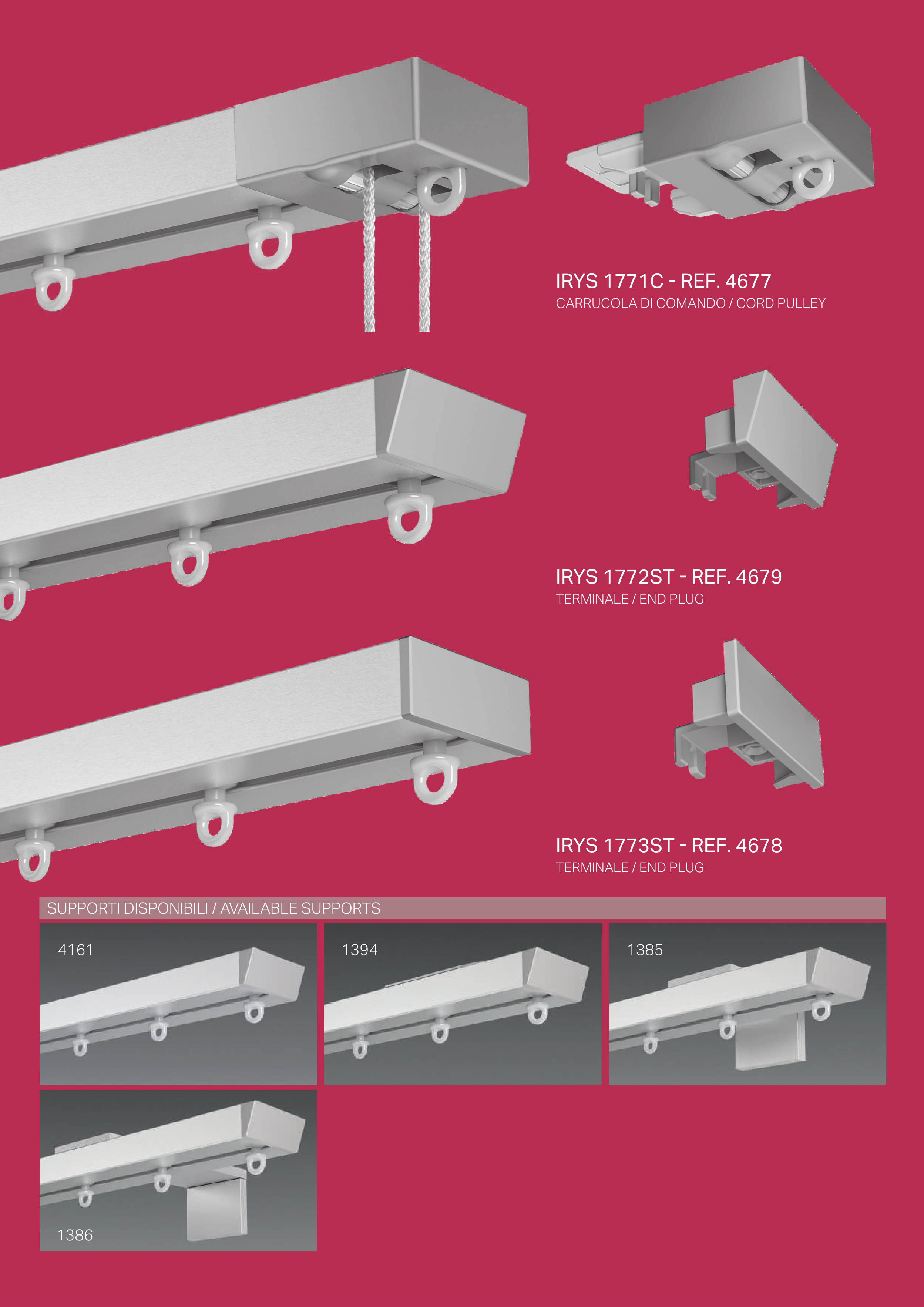 IRYS 1771C - REF. 4677
CARRUCOLA DI COMANDO / CORD PULLEY

IRYS 1772ST - REF. 4679
TERMINALE / END PLUG

IRYS 1773ST - REF. 4678
TERMINALE / END PLUG

SUPPORTI DISPONIBILI / AVAILABLE SUPPORTS

4161

1394

1385

1386