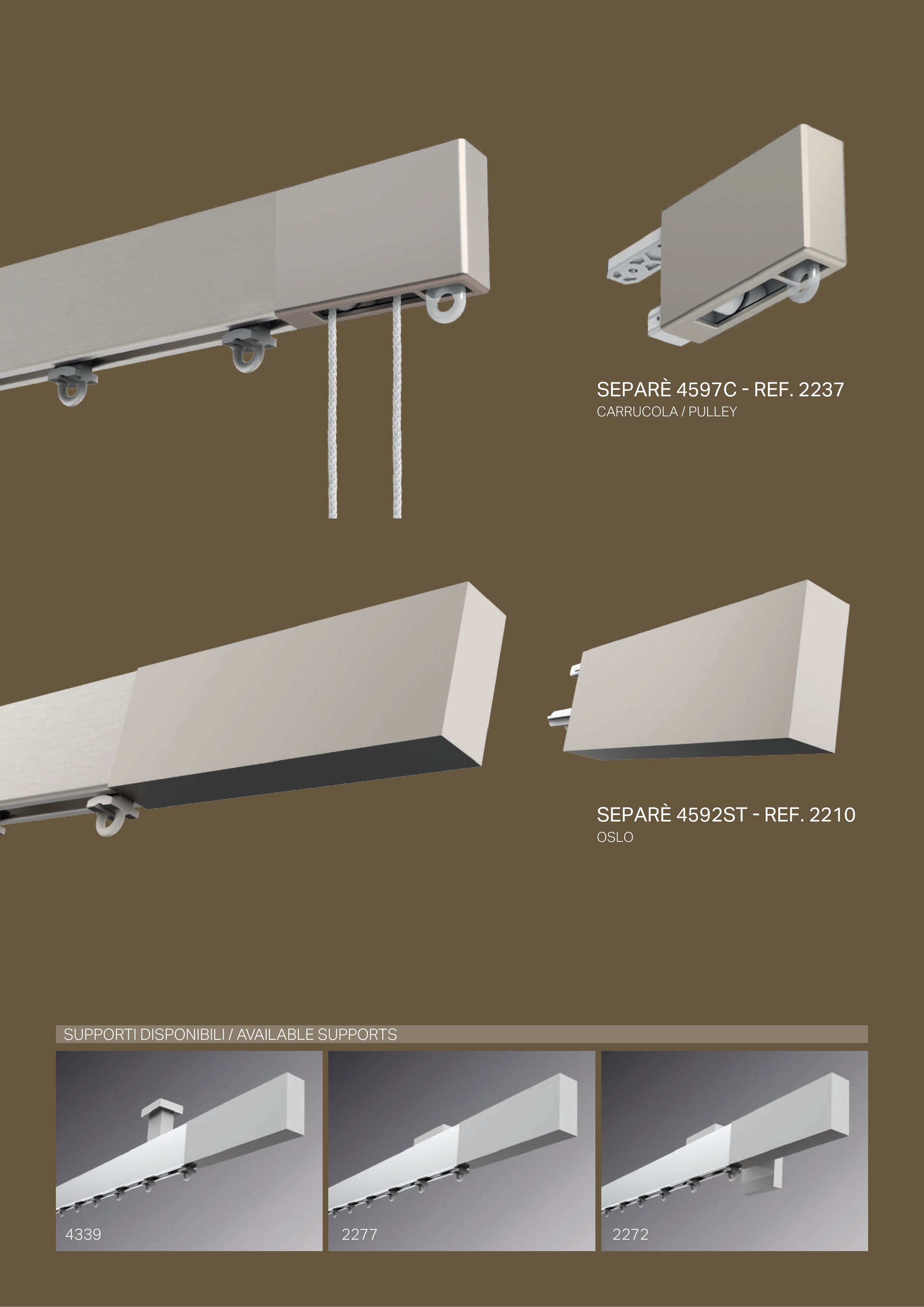 SEPARÈ 4597C - REF. 2237
CARRUCOLA / PULLEY

SEPARÈ 4592ST - REF. 2210
OSLO

SUPPORTI DISPONIBILI / AVAILABLE SUPPORTS

4339

2277

2272