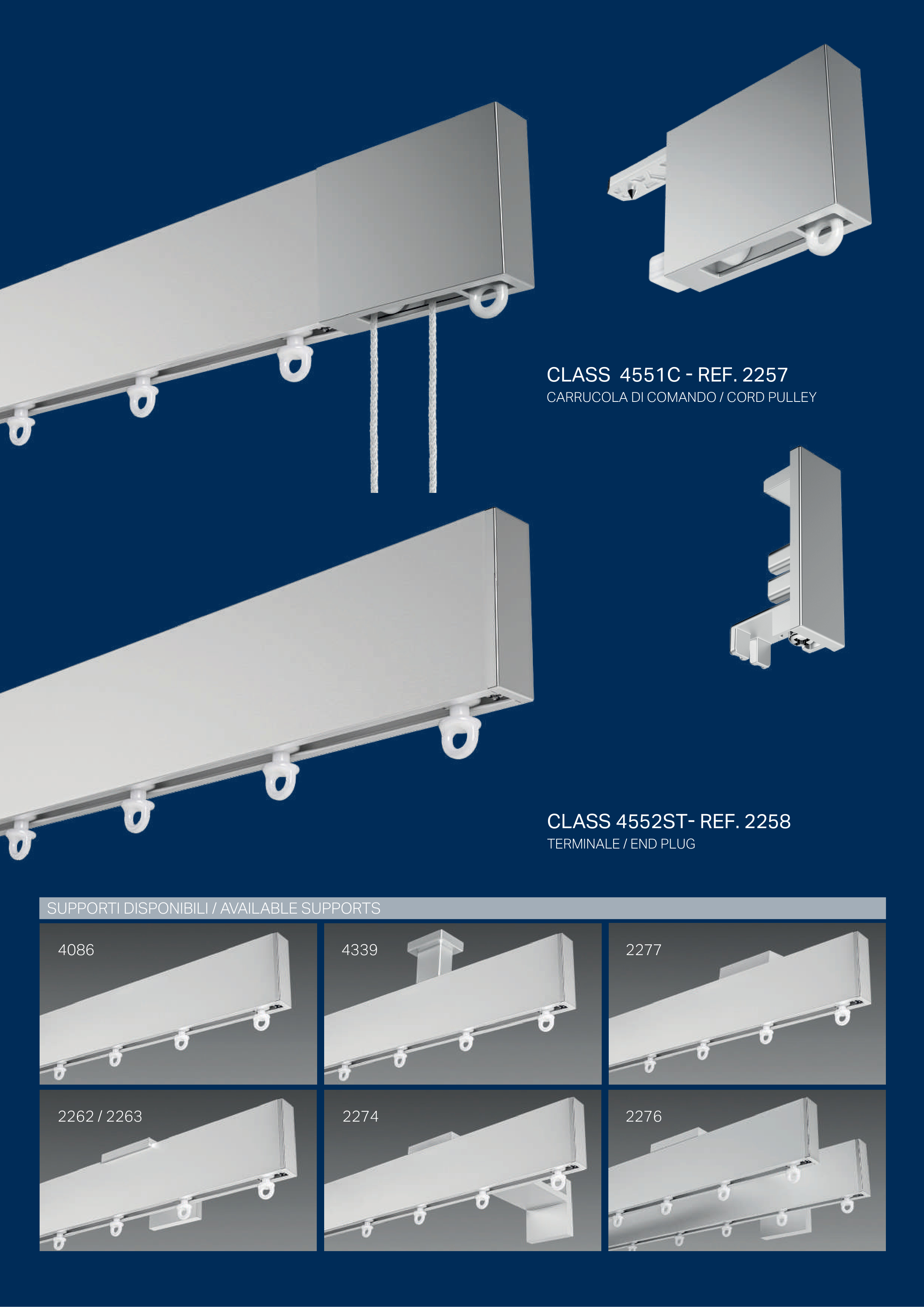 CLASS 4551C - REF. 2257
CARRUCOLA DI COMANDO / CORD PULLEY

CLASS 4552ST- REF. 2258
TERMINALE / END PLUG

SUPPORTI DISPONIBILI / AVAILABLE SUPPORTS

4086

4339

2277

2262 / 2263

2274

2276