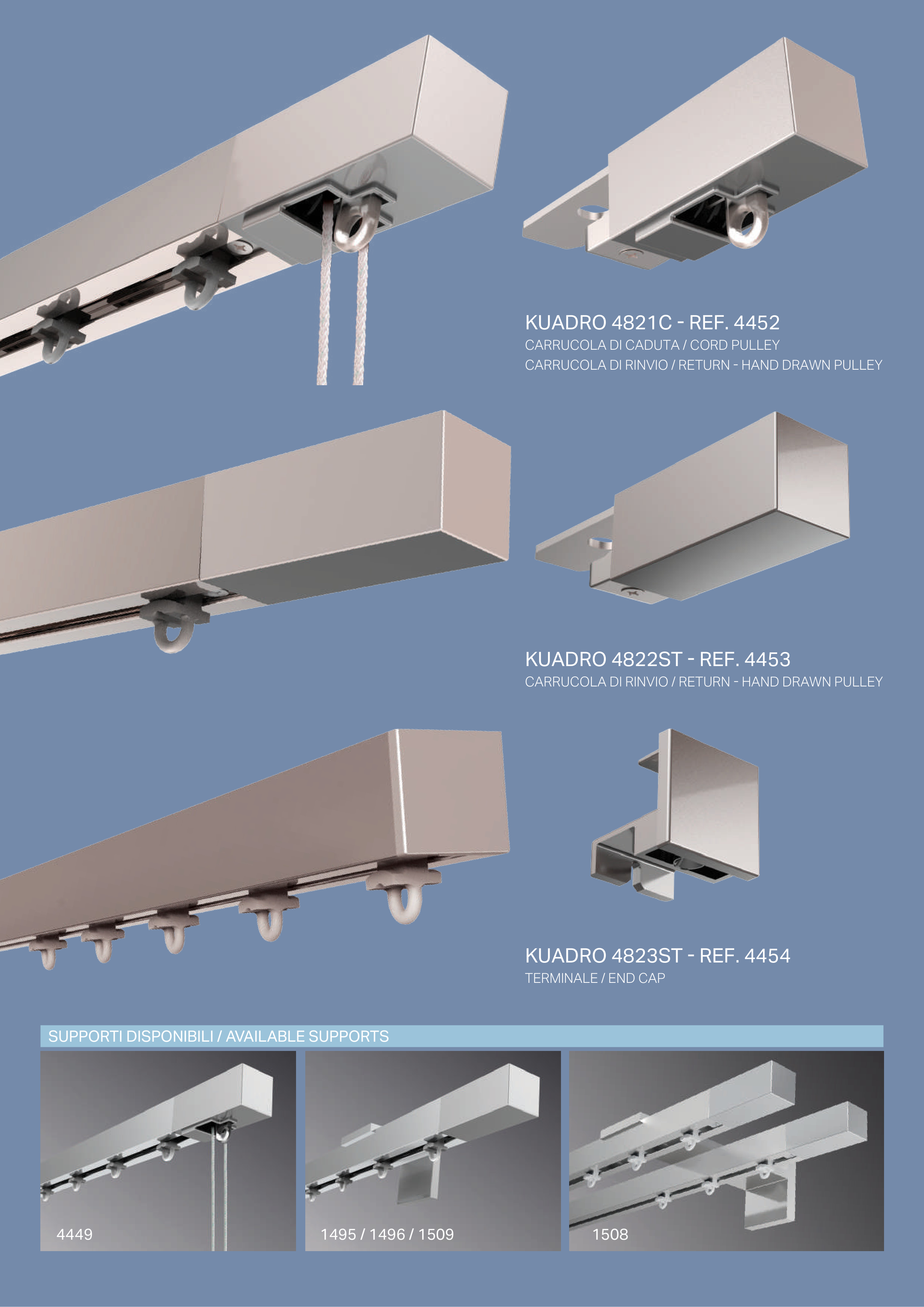 KUADRO 4821C - REF. 4452
CARRUCOLA DI CADUTA / CORD PULLEY
CARRUCOLA DI RINVIO / RETURN - HAND DRAWN PULLEY

KUADRO 4822ST - REF. 4453
CARRUCOLA DI RINVIO / RETURN - HAND DRAWN PULLEY

KUADRO 4823ST - REF. 4454
TERMINALE / END CAP

SUPPORTI DISPONIBILI / AVAILABLE SUPPORTS

4449

1495 / 1496 / 1509

1508