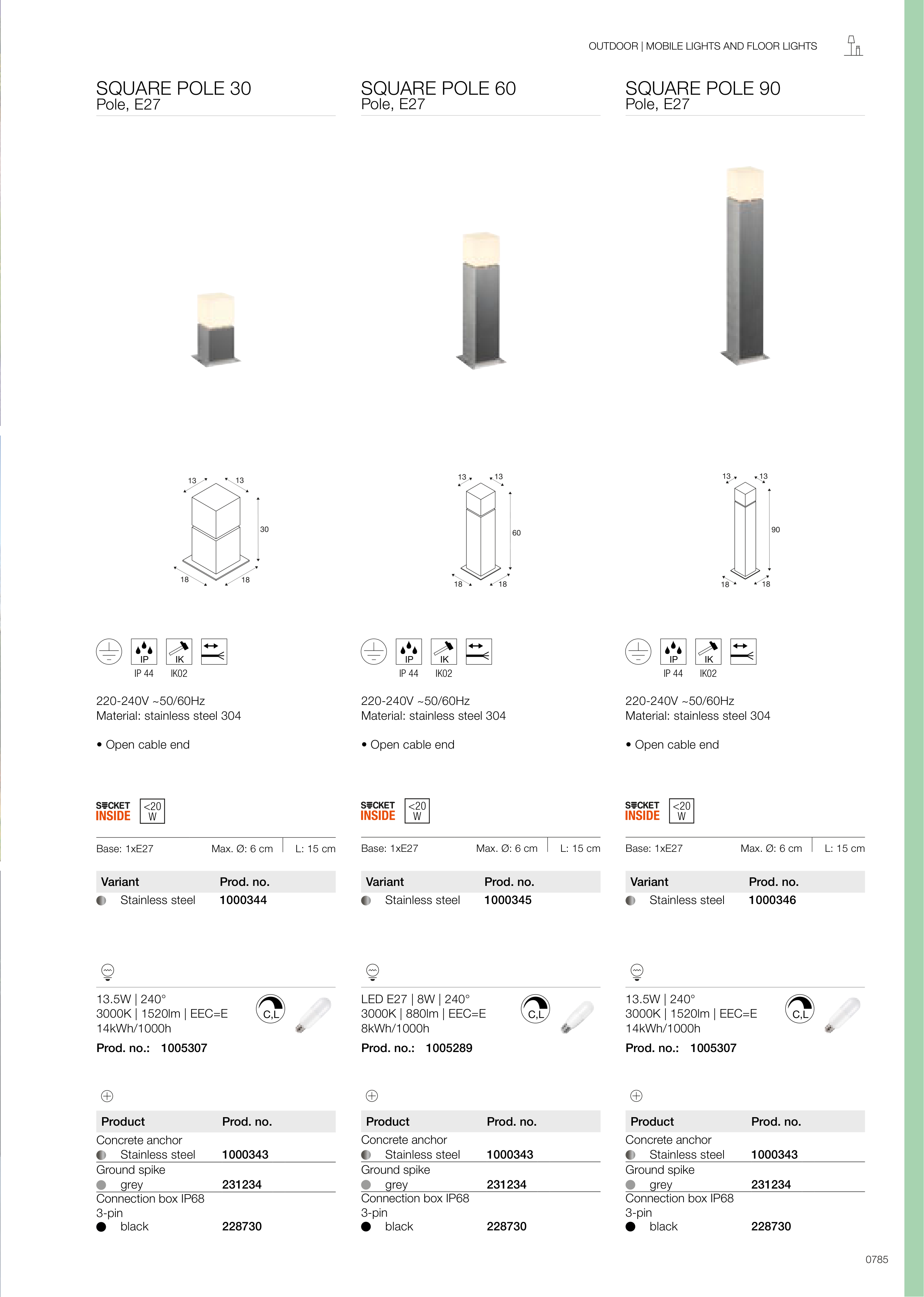 OUTDOOR | MOBILE LIGHTS AND FLOOR LIGHTS

SQUARE POLE 30
Pole, E27

13 13
30
18 18

IP IK
IP 44 IK02

220-240V ~50/60Hz
Material: stainless steel 304

• Open cable end

SOCKET INSIDE <20 W

Base: 1xE27 Max. Ø: 6 cm L: 15 cm

| Variant | Prod. no. |
|---|---|
| Stainless steel | 1000344 |

13.5W | 240°
3000K | 1520lm | EEC=E
14kWh/1000h
C,L
Prod. no.: 1005307

| Product | Prod. no. |
|---|---|
| Concrete anchor Stainless steel | 1000343 |
| Ground spike grey | 231234 |
| Connection box IP68 3-pin black | 228730 |

SQUARE POLE 60
Pole, E27

13 13
60
18 18

IP IK
IP 44 IK02

220-240V ~50/60Hz
Material: stainless steel 304

• Open cable end

SOCKET INSIDE <20 W

Base: 1xE27 Max. Ø: 6 cm L: 15 cm

| Variant | Prod. no. |
|---|---|
| Stainless steel | 1000345 |

LED E27 | 8W | 240°
3000K | 880lm | EEC=E
8kWh/1000h
C,L
Prod. no.: 1005289

| Product | Prod. no. |
|---|---|
| Concrete anchor Stainless steel | 1000343 |
| Ground spike grey | 231234 |
| Connection box IP68 3-pin black | 228730 |

SQUARE POLE 90
Pole, E27

13 13
90
18 18

IP IK
IP 44 IK02

220-240V ~50/60Hz
Material: stainless steel 304

• Open cable end

SOCKET INSIDE <20 W

Base: 1xE27 Max. Ø: 6 cm L: 15 cm

| Variant | Prod. no. |
|---|---|
| Stainless steel | 1000346 |

13.5W | 240°
3000K | 1520lm | EEC=E
14kWh/1000h
C,L
Prod. no.: 1005307

| Product | Prod. no. |
|---|---|
| Concrete anchor Stainless steel | 1000343 |
| Ground spike grey | 231234 |
| Connection box IP68 3-pin black | 228730 |

0785