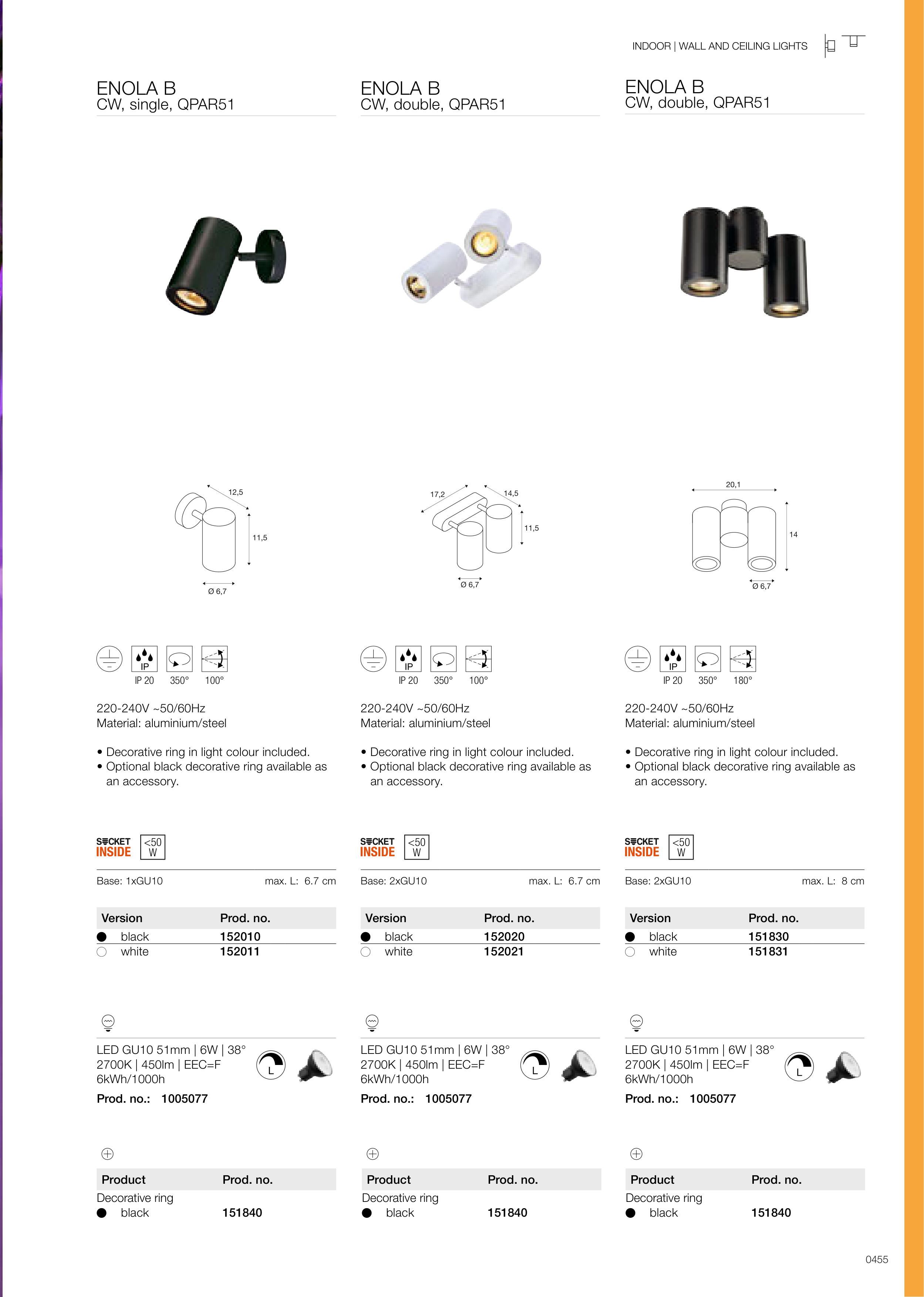 INDOOR | WALL AND CEILING LIGHTS

ENOLA B
CW, single, QPAR51

12,5
11,5
Ø 6,7

IP
IP 20 350° 100°

220-240V ~50/60Hz
Material: aluminium/steel

• Decorative ring in light colour included.
• Optional black decorative ring available as an accessory.

SOCKET INSIDE <50 W

Base: 1xGU10 max. L: 6.7 cm

| Version | Prod. no. |
|---|---|
| black | 152010 |
| white | 152011 |

LED GU10 51mm | 6W | 38°
2700K | 450lm | EEC=F
6kWh/1000h
L
Prod. no.: 1005077

| Product | Prod. no. |
|---|---|
| Decorative ring | |
| black | 151840 |

ENOLA B
CW, double, QPAR51

17,2
14,5
11,5
Ø 6,7

IP
IP 20 350° 100°

220-240V ~50/60Hz
Material: aluminium/steel

• Decorative ring in light colour included.
• Optional black decorative ring available as an accessory.

SOCKET INSIDE <50 W

Base: 2xGU10 max. L: 6.7 cm

| Version | Prod. no. |
|---|---|
| black | 152020 |
| white | 152021 |

LED GU10 51mm | 6W | 38°
2700K | 450lm | EEC=F
6kWh/1000h
L
Prod. no.: 1005077

| Product | Prod. no. |
|---|---|
| Decorative ring | |
| black | 151840 |

ENOLA B
CW, double, QPAR51

20,1
14
Ø 6,7

IP
IP 20 350° 180°

220-240V ~50/60Hz
Material: aluminium/steel

• Decorative ring in light colour included.
• Optional black decorative ring available as an accessory.

SOCKET INSIDE <50 W

Base: 2xGU10 max. L: 8 cm

| Version | Prod. no. |
|---|---|
| black | 151830 |
| white | 151831 |

LED GU10 51mm | 6W | 38°
2700K | 450lm | EEC=F
6kWh/1000h
L
Prod. no.: 1005077

| Product | Prod. no. |
|---|---|
| Decorative ring | |
| black | 151840 |

0455