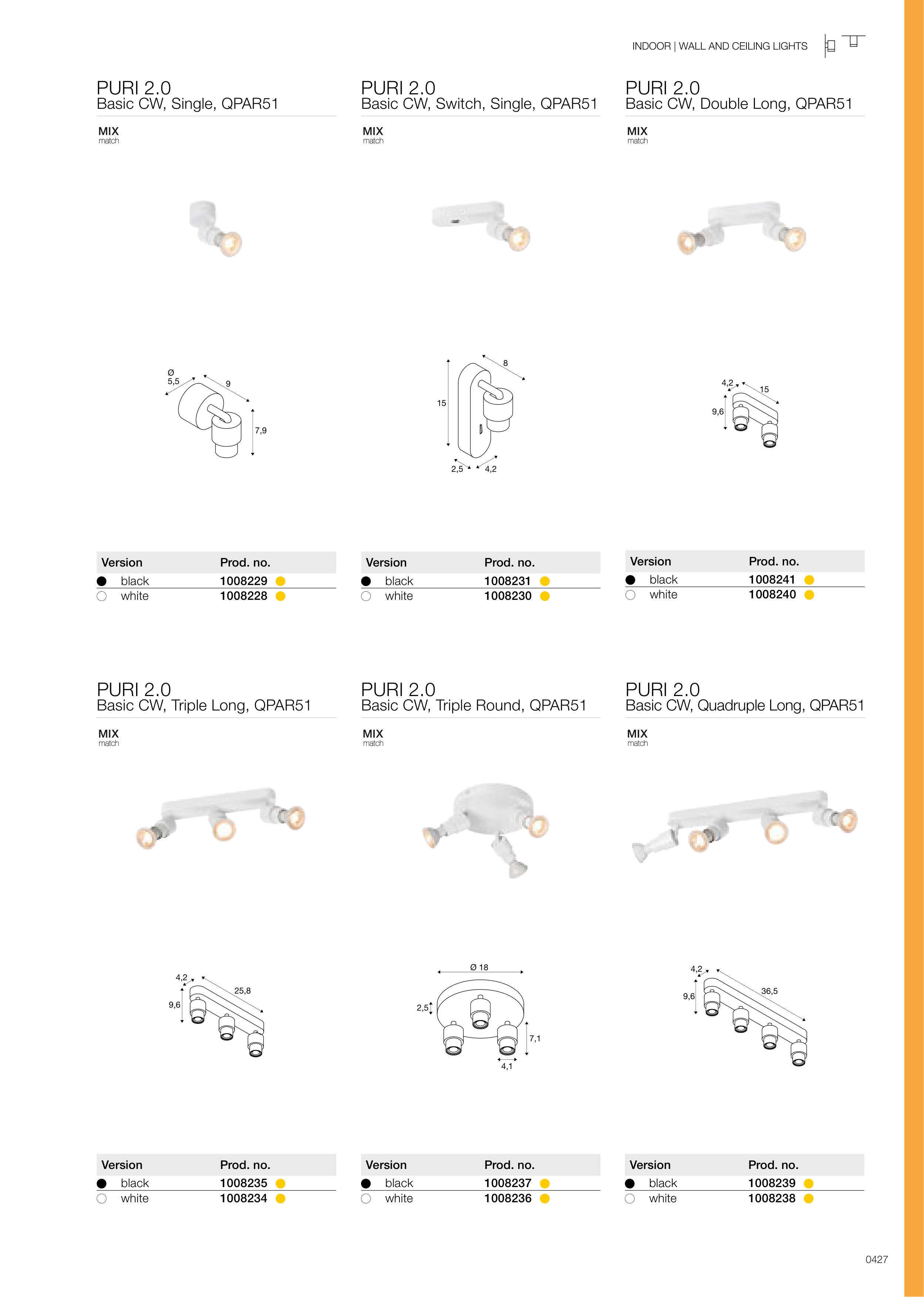 INDOOR | WALL AND CEILING LIGHTS

PURI 2.0
Basic CW, Single, QPAR51

MIX
match

Ø 5,5
9
7,9

| Version | Prod. no. |
|---|---|
| black | 1008229 |
| white | 1008228 |

PURI 2.0
Basic CW, Switch, Single, QPAR51

MIX
match

8
15
2,5
4,2

| Version | Prod. no. |
|---|---|
| black | 1008231 |
| white | 1008230 |

PURI 2.0
Basic CW, Double Long, QPAR51

MIX
match

4,2
15
9,6

| Version | Prod. no. |
|---|---|
| black | 1008241 |
| white | 1008240 |

PURI 2.0
Basic CW, Triple Long, QPAR51

MIX
match

4,2
25,8
9,6

| Version | Prod. no. |
|---|---|
| black | 1008235 |
| white | 1008234 |

PURI 2.0
Basic CW, Triple Round, QPAR51

MIX
match

Ø 18
2,5
7,1
4,1

| Version | Prod. no. |
|---|---|
| black | 1008237 |
| white | 1008236 |

PURI 2.0
Basic CW, Quadruple Long, QPAR51

MIX
match

4,2
36,5
9,6

| Version | Prod. no. |
|---|---|
| black | 1008239 |
| white | 1008238 |

0427