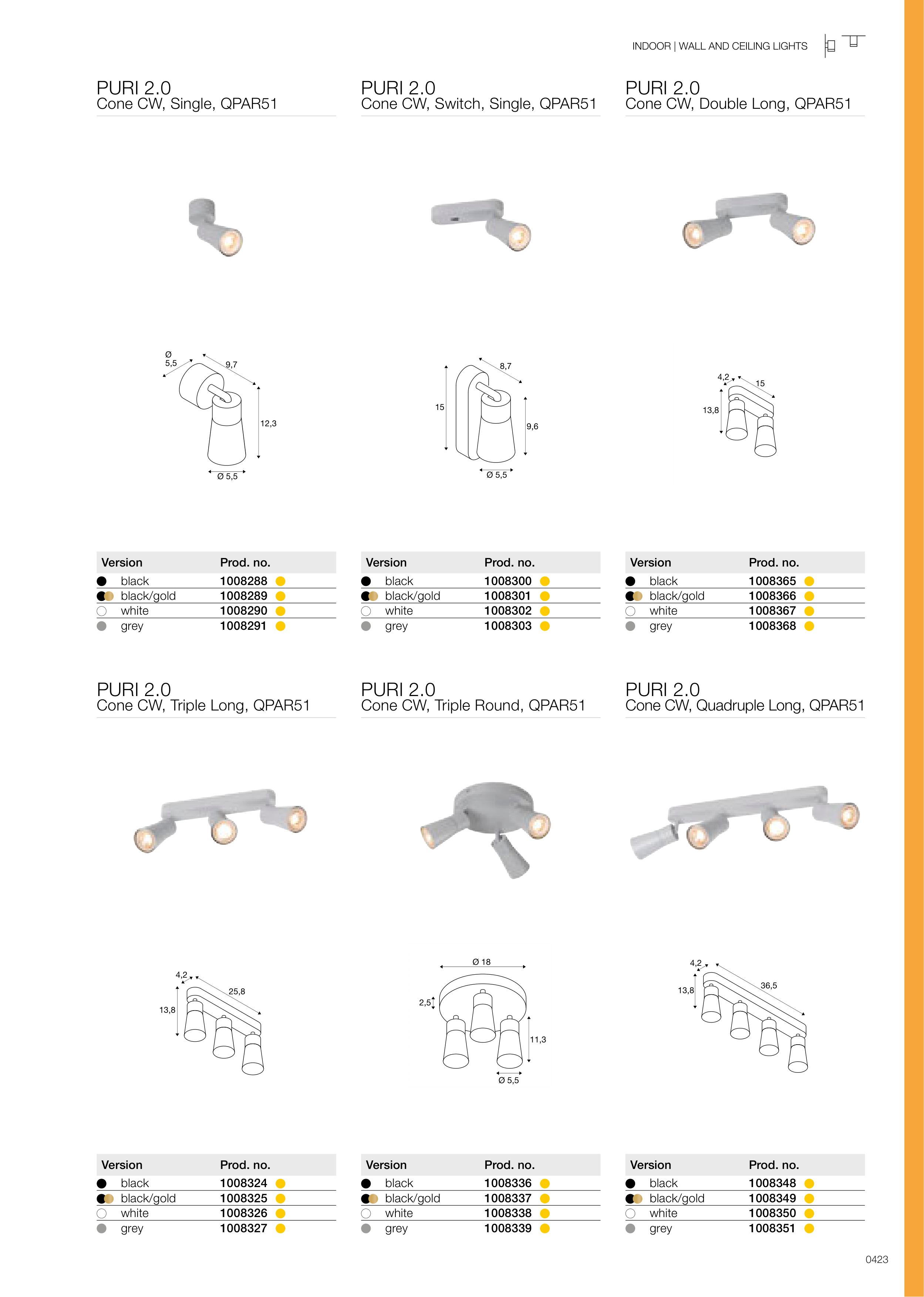 INDOOR | WALL AND CEILING LIGHTS

PURI 2.0
Cone CW, Single, QPAR51

Ø 5,5
9,7
12,3
Ø 5,5

| Version | Prod. no. |
|---|---|
| black | 1008288 |
| black/gold | 1008289 |
| white | 1008290 |
| grey | 1008291 |

PURI 2.0
Cone CW, Switch, Single, QPAR51

8,7
15
9,6
Ø 5,5

| Version | Prod. no. |
|---|---|
| black | 1008300 |
| black/gold | 1008301 |
| white | 1008302 |
| grey | 1008303 |

PURI 2.0
Cone CW, Double Long, QPAR51

4,2
15
13,8

| Version | Prod. no. |
|---|---|
| black | 1008365 |
| black/gold | 1008366 |
| white | 1008367 |
| grey | 1008368 |

PURI 2.0
Cone CW, Triple Long, QPAR51

4,2
25,8
13,8

| Version | Prod. no. |
|---|---|
| black | 1008324 |
| black/gold | 1008325 |
| white | 1008326 |
| grey | 1008327 |

PURI 2.0
Cone CW, Triple Round, QPAR51

Ø 18
2,5
11,3
Ø 5,5

| Version | Prod. no. |
|---|---|
| black | 1008336 |
| black/gold | 1008337 |
| white | 1008338 |
| grey | 1008339 |

PURI 2.0
Cone CW, Quadruple Long, QPAR51

4,2
36,5
13,8

| Version | Prod. no. |
|---|---|
| black | 1008348 |
| black/gold | 1008349 |
| white | 1008350 |
| grey | 1008351 |

0423