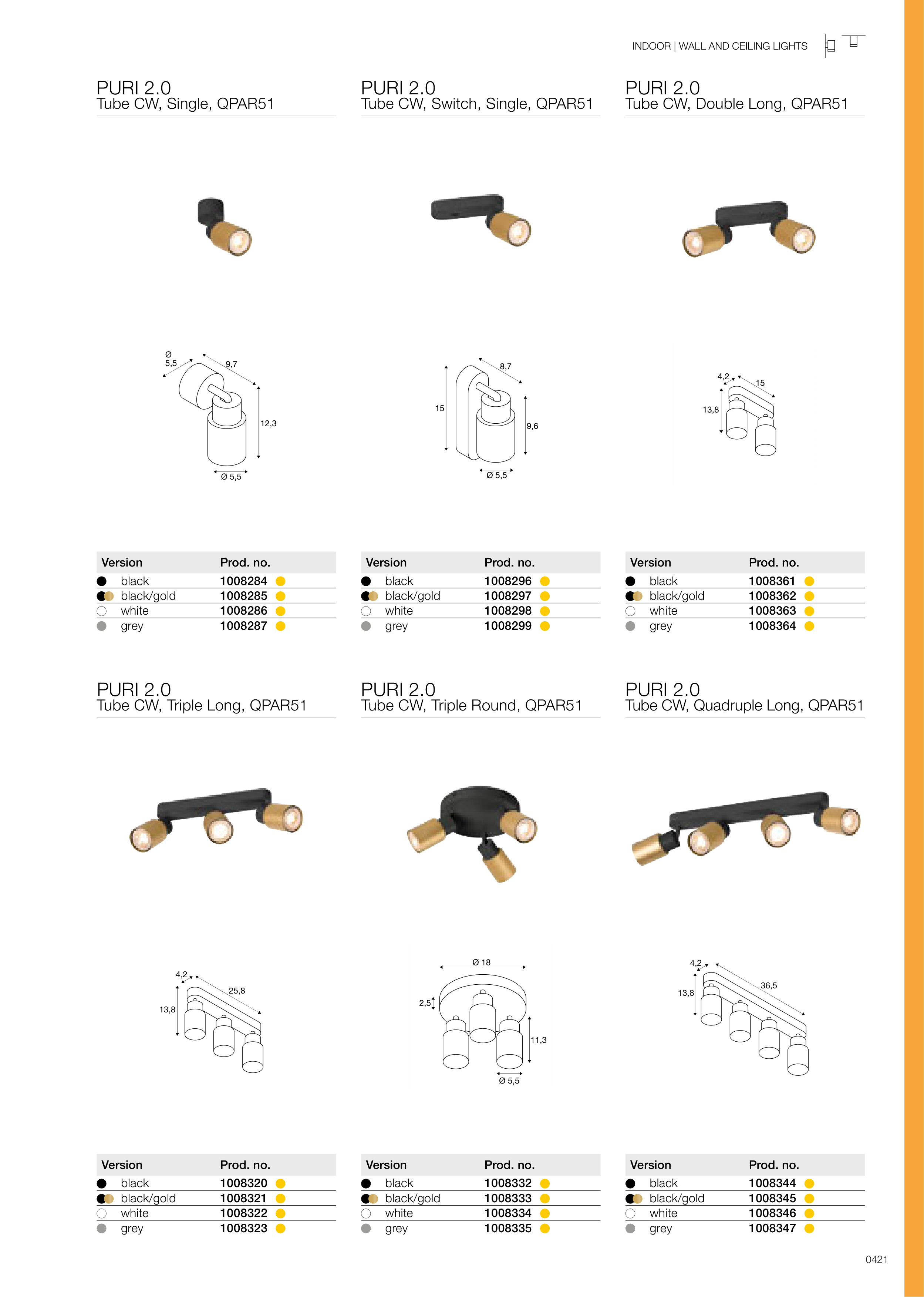 INDOOR | WALL AND CEILING LIGHTS

PURI 2.0
Tube CW, Single, QPAR51

Ø 5,5
9,7
12,3
Ø 5,5

| Version | Prod. no. |
|---|---|
| black | 1008284 |
| black/gold | 1008285 |
| white | 1008286 |
| grey | 1008287 |

PURI 2.0
Tube CW, Switch, Single, QPAR51

8,7
15
9,6
Ø 5,5

| Version | Prod. no. |
|---|---|
| black | 1008296 |
| black/gold | 1008297 |
| white | 1008298 |
| grey | 1008299 |

PURI 2.0
Tube CW, Double Long, QPAR51

4,2
15
13,8

| Version | Prod. no. |
|---|---|
| black | 1008361 |
| black/gold | 1008362 |
| white | 1008363 |
| grey | 1008364 |

PURI 2.0
Tube CW, Triple Long, QPAR51

4,2
25,8
13,8

| Version | Prod. no. |
|---|---|
| black | 1008320 |
| black/gold | 1008321 |
| white | 1008322 |
| grey | 1008323 |

PURI 2.0
Tube CW, Triple Round, QPAR51

Ø 18
2,5
11,3
Ø 5,5

| Version | Prod. no. |
|---|---|
| black | 1008332 |
| black/gold | 1008333 |
| white | 1008334 |
| grey | 1008335 |

PURI 2.0
Tube CW, Quadruple Long, QPAR51

4,2
36,5
13,8

| Version | Prod. no. |
|---|---|
| black | 1008344 |
| black/gold | 1008345 |
| white | 1008346 |
| grey | 1008347 |

0421