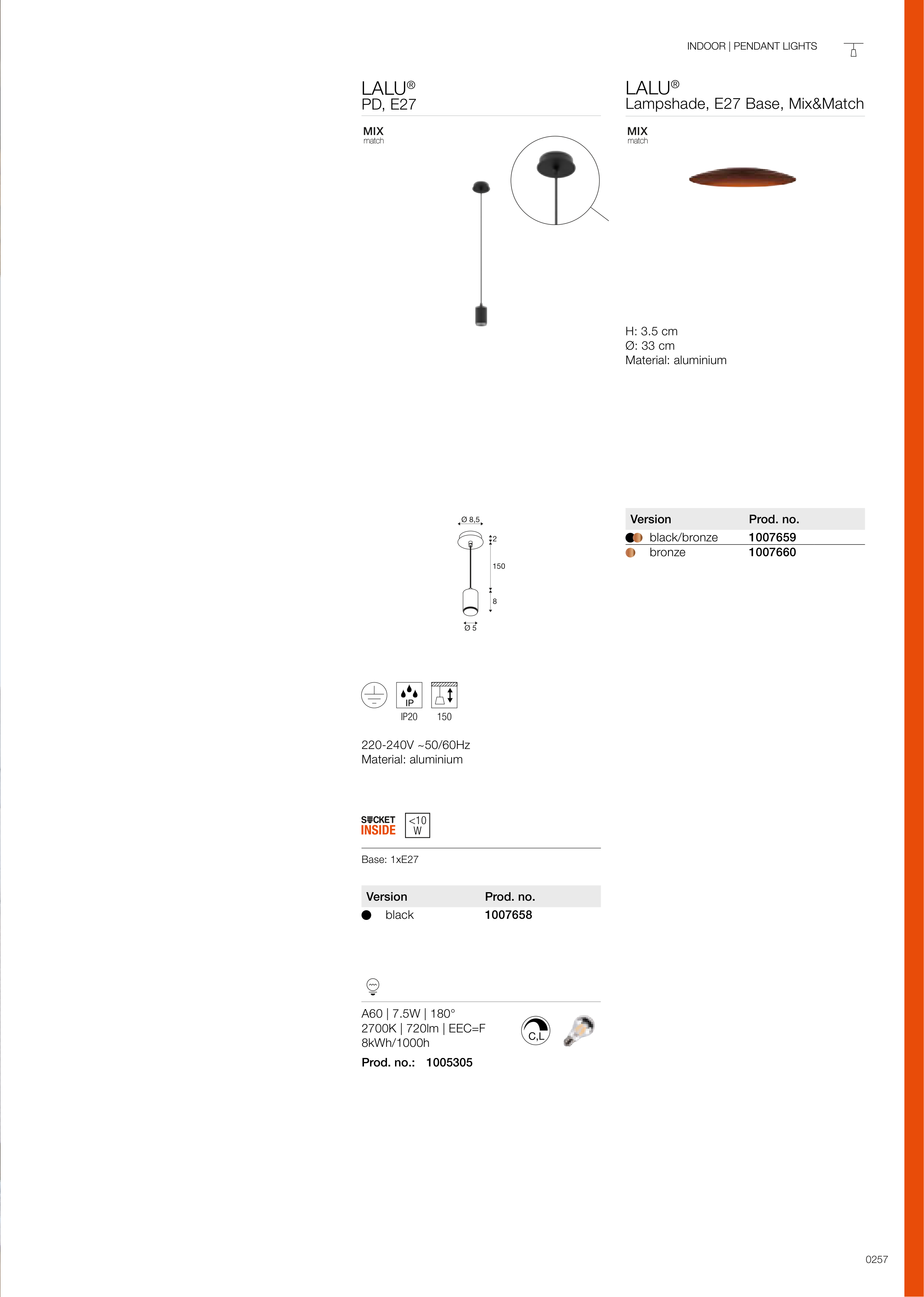 INDOOR | PENDANT LIGHTS

LALU®
PD, E27

MIX
match

Ø 8,5
2
150
8
Ø 5

IP
IP20
150

220-240V ~50/60Hz
Material: aluminium

SOCKET
INSIDE
<10
W

Base: 1xE27

| Version | Prod. no. |
|---|---|
| black | 1007658 |

A60 | 7.5W | 180°
2700K | 720lm | EEC=F
8kWh/1000h
C,L
Prod. no.: 1005305

LALU®
Lampshade, E27 Base, Mix&Match

MIX
match

H: 3.5 cm
Ø: 33 cm
Material: aluminium

| Version | Prod. no. |
|---|---|
| black/bronze | 1007659 |
| bronze | 1007660 |

0257