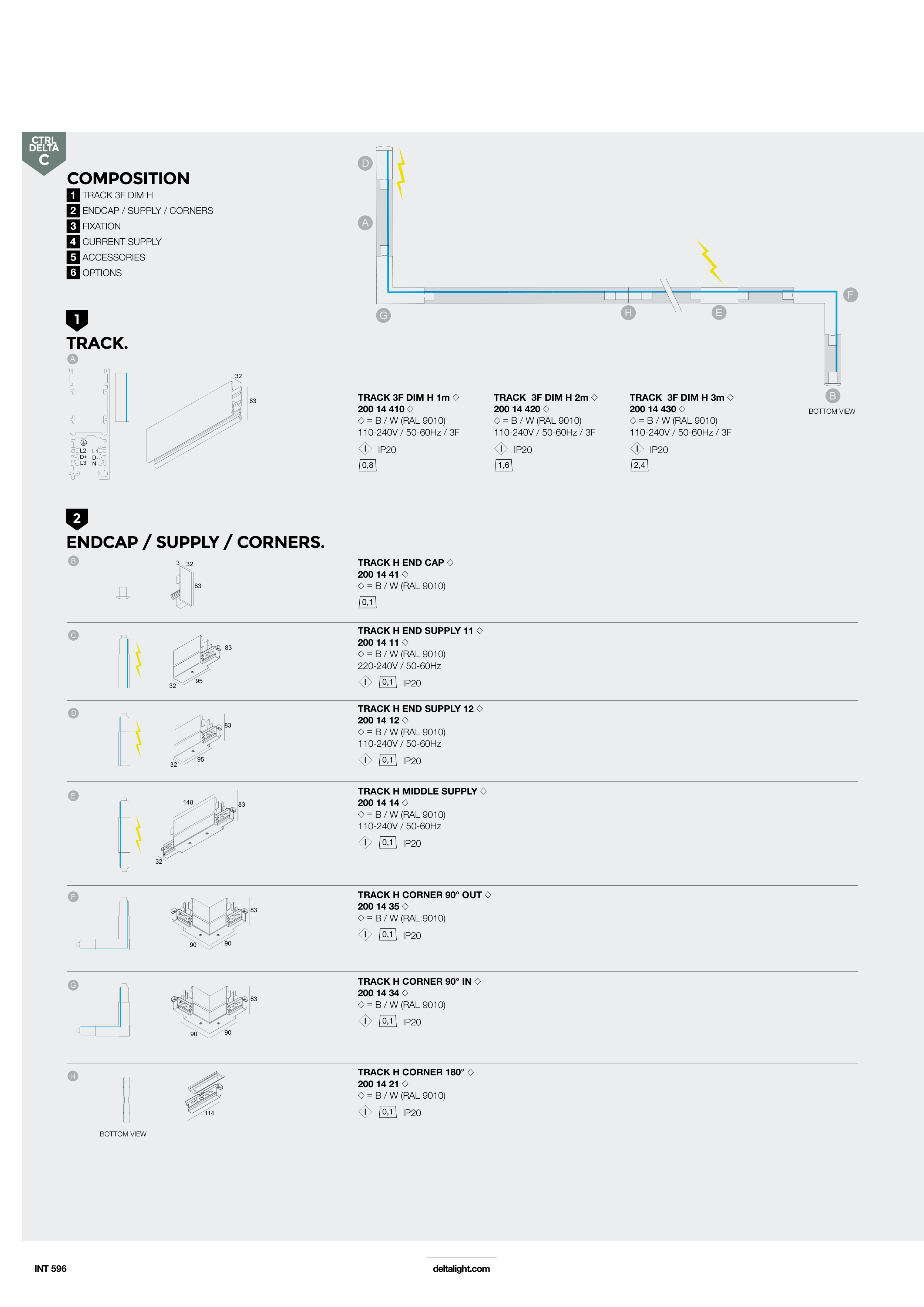 CTRL DELTA C

COMPOSITION
1 TRACK 3F DIM H
2 ENDCAP / SUPPLY / CORNERS
3 FIXATION
4 CURRENT SUPPLY
5 ACCESSORIES
6 OPTIONS

D
A
G
H
E
F
B
BOTTOM VIEW

1
TRACK.
A
L2 L1
D+ D-
L3 N
32
83

TRACK 3F DIM H 1m ◇
200 14 410 ◇
◇ = B / W (RAL 9010)
110-240V / 50-60Hz / 3F
IP20
0,8

TRACK 3F DIM H 2m ◇
200 14 420 ◇
◇ = B / W (RAL 9010)
110-240V / 50-60Hz / 3F
IP20
1,6

TRACK 3F DIM H 3m ◇
200 14 430 ◇
◇ = B / W (RAL 9010)
110-240V / 50-60Hz / 3F
IP20
2,4

2
ENDCAP / SUPPLY / CORNERS.
B
3 32
83

TRACK H END CAP ◇
200 14 41 ◇
◇ = B / W (RAL 9010)
0,1

C
83
32 95

TRACK H END SUPPLY 11 ◇
200 14 11 ◇
◇ = B / W (RAL 9010)
220-240V / 50-60Hz
0,1 IP20

D
83
32 95

TRACK H END SUPPLY 12 ◇
200 14 12 ◇
◇ = B / W (RAL 9010)
110-240V / 50-60Hz
0,1 IP20

E
148
83
32

TRACK H MIDDLE SUPPLY ◇
200 14 14 ◇
◇ = B / W (RAL 9010)
110-240V / 50-60Hz
0,1 IP20

F
83
90 90

TRACK H CORNER 90° OUT ◇
200 14 35 ◇
◇ = B / W (RAL 9010)
0,1 IP20

G
83
90 90

TRACK H CORNER 90° IN ◇
200 14 34 ◇
◇ = B / W (RAL 9010)
0,1 IP20

H
114
BOTTOM VIEW

TRACK H CORNER 180° ◇
200 14 21 ◇
◇ = B / W (RAL 9010)
0,1 IP20

INT 596
deltalight.com