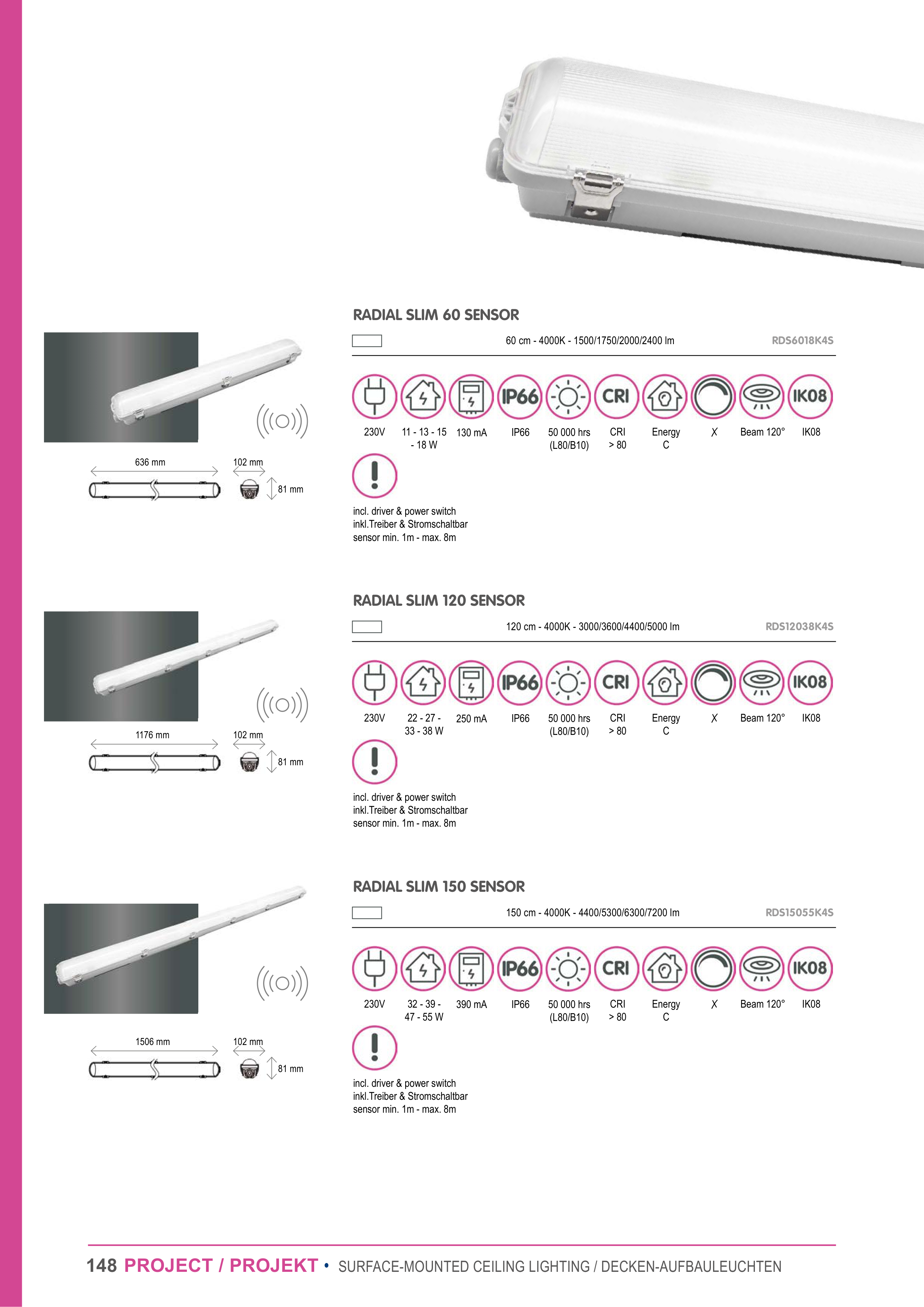 RADIAL SLIM 60 SENSOR

60 cm - 4000K - 1500/1750/2000/2400 lm RDS6018K4S

IP66 CRI IK08

230V 11 - 13 - 15 - 18 W 130 mA IP66 50 000 hrs (L80/B10) CRI > 80 Energy C X Beam 120° IK08

636 mm 102 mm 81 mm

incl. driver & power switch
inkl.Treiber & Stromschaltbar
sensor min. 1m - max. 8m

RADIAL SLIM 120 SENSOR

120 cm - 4000K - 3000/3600/4400/5000 lm RDS12038K4S

IP66 CRI IK08

230V 22 - 27 - 33 - 38 W 250 mA IP66 50 000 hrs (L80/B10) CRI > 80 Energy C X Beam 120° IK08

1176 mm 102 mm 81 mm

incl. driver & power switch
inkl.Treiber & Stromschaltbar
sensor min. 1m - max. 8m

RADIAL SLIM 150 SENSOR

150 cm - 4000K - 4400/5300/6300/7200 lm RDS15055K4S

IP66 CRI IK08

230V 32 - 39 - 47 - 55 W 390 mA IP66 50 000 hrs (L80/B10) CRI > 80 Energy C X Beam 120° IK08

1506 mm 102 mm 81 mm

incl. driver & power switch
inkl.Treiber & Stromschaltbar
sensor min. 1m - max. 8m

148 PROJECT / PROJEKT • SURFACE-MOUNTED CEILING LIGHTING / DECKEN-AUFBAULEUCHTEN