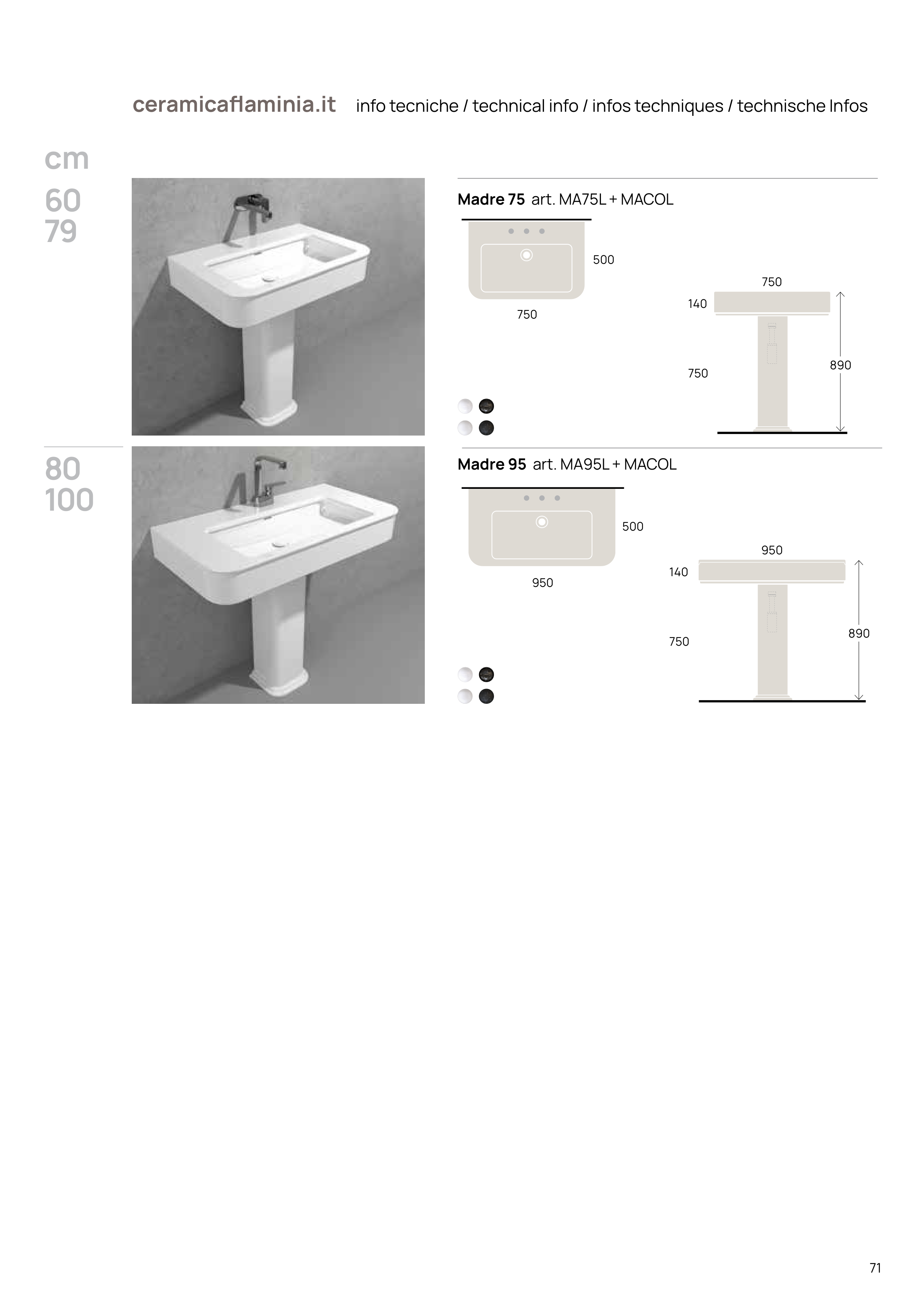 ceramicaflaminia.it info tecniche / technical info / infos techniques / technische Infos

cm

60
79

Madre 75 art. MA75L + MACOL

500

750

750

140

750

890

80
100

Madre 95 art. MA95L + MACOL

500

950

950

140

750

890

71