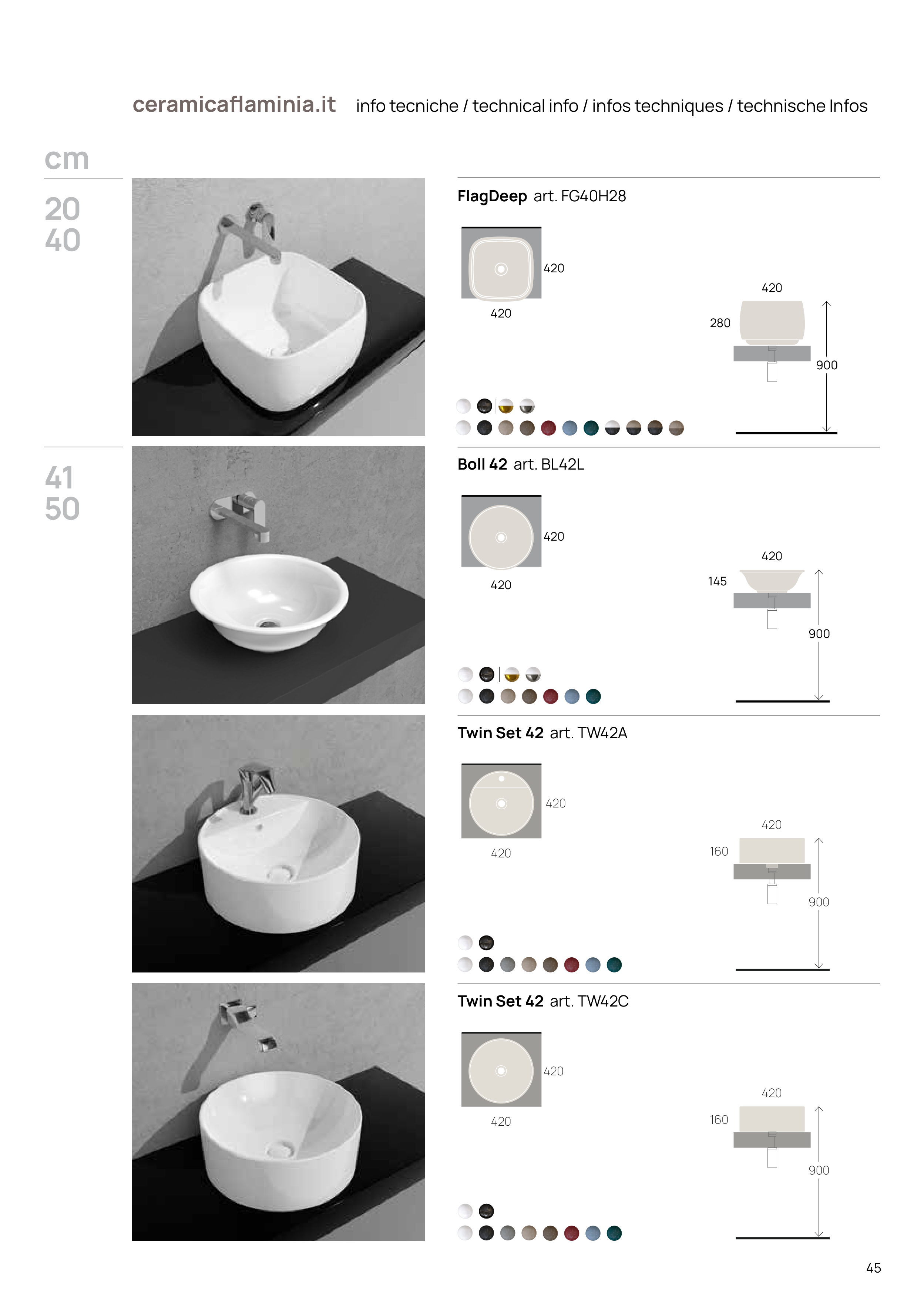 ceramicaflaminia.it info tecniche / technical info / infos techniques / technische Infos

cm

20
40

FlagDeep art. FG40H28

420
420
420
280
900

41
50

Boll 42 art. BL42L

420
420
420
145
900

Twin Set 42 art. TW42A

420
420
420
160
900

Twin Set 42 art. TW42C

420
420
420
160
900

45