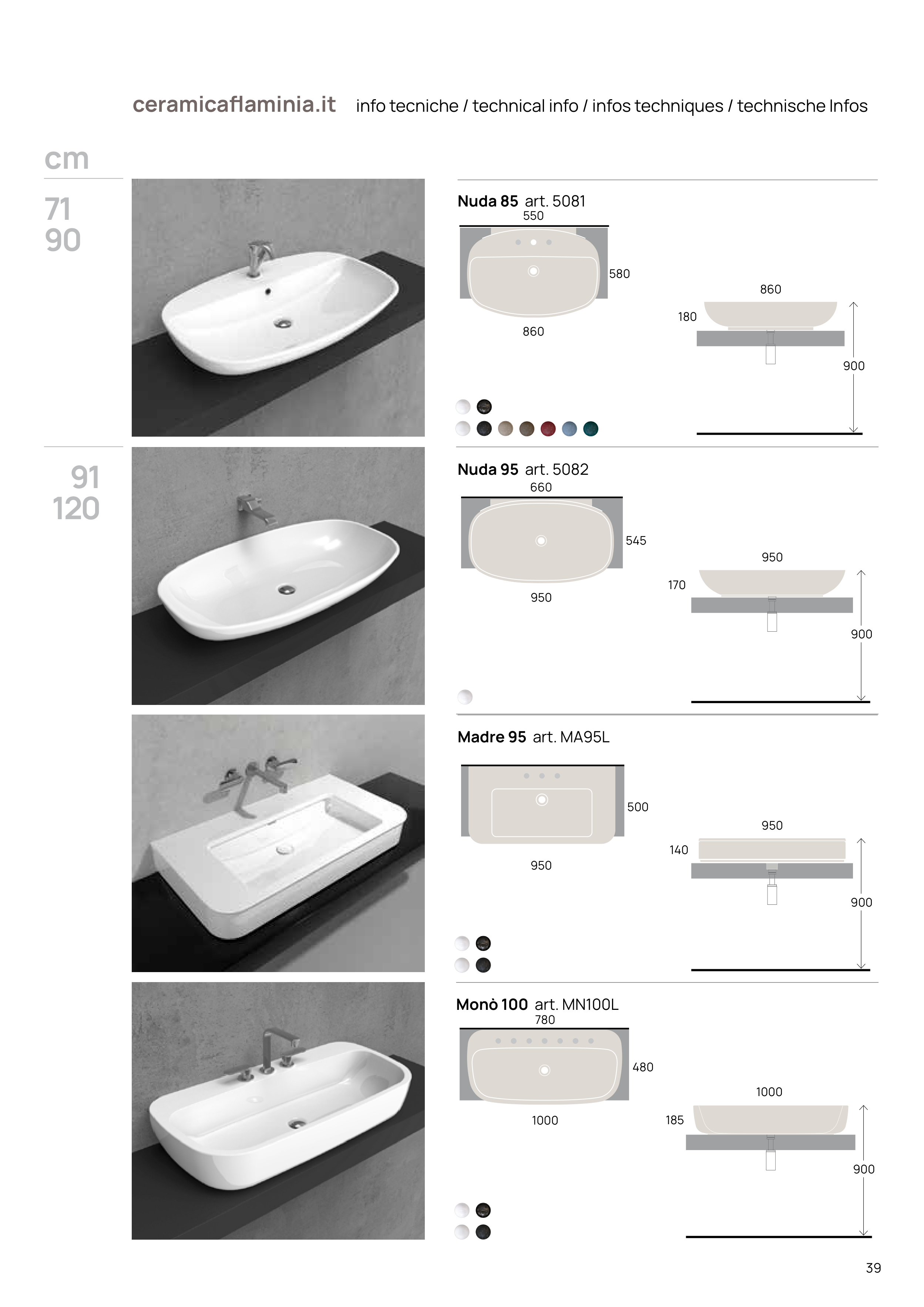 ceramicaflaminia.it info tecniche / technical info / infos techniques / technische Infos

cm

71
90

Nuda 85 art. 5081
550
580
860
860
180
900

91
120

Nuda 95 art. 5082
660
545
950
950
170
900

Madre 95 art. MA95L
500
950
950
140
900

Monò 100 art. MN100L
780
480
1000
1000
185
900

39