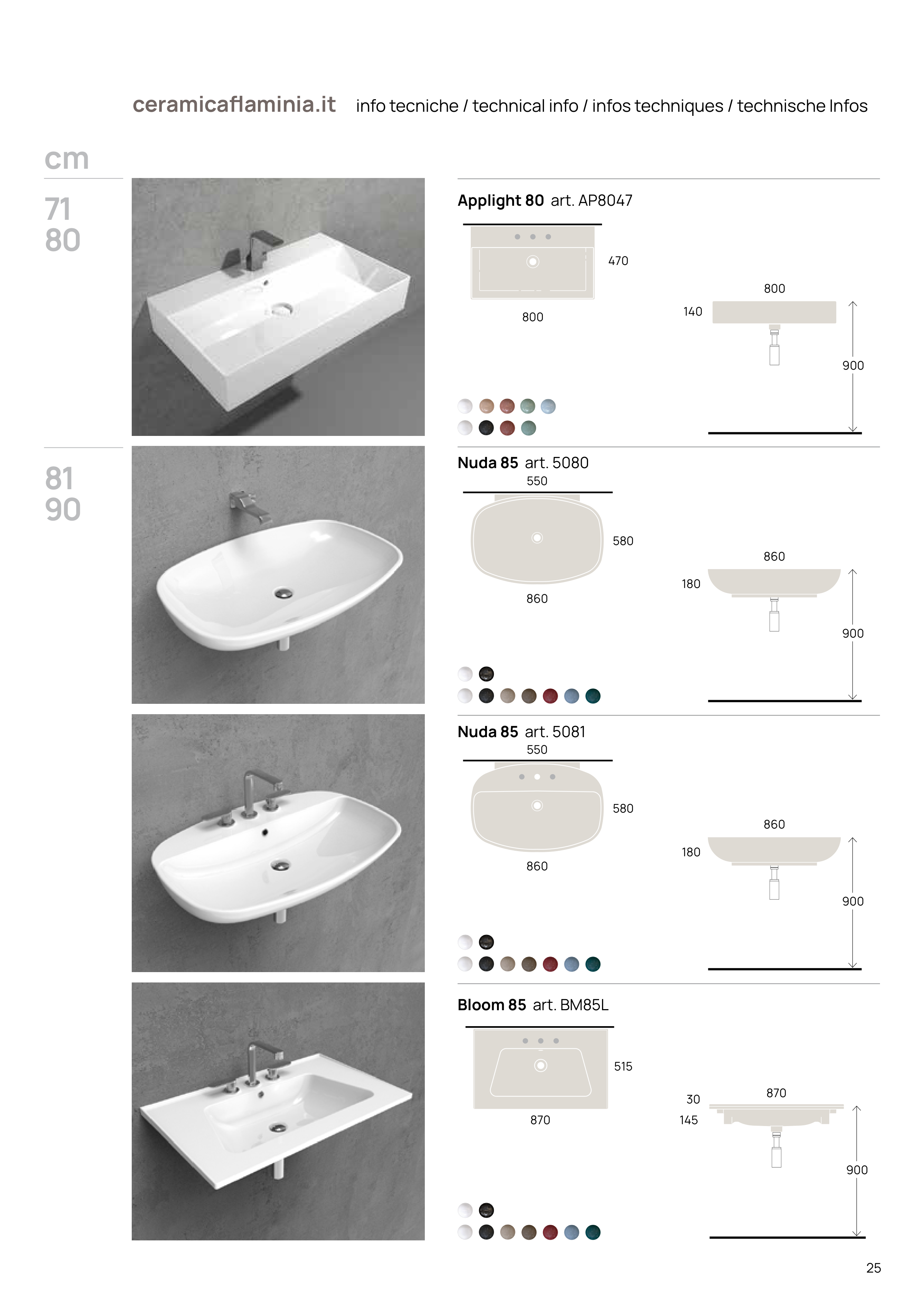 ceramicaflaminia.it info tecniche / technical info / infos techniques / technische Infos

cm

71
80

Applight 80 art. AP8047

470

800

800

140

900

81
90

Nuda 85 art. 5080

550

580

860

860

180

900

Nuda 85 art. 5081

550

580

860

860

180

900

Bloom 85 art. BM85L

515

870

870

30

145

900

25