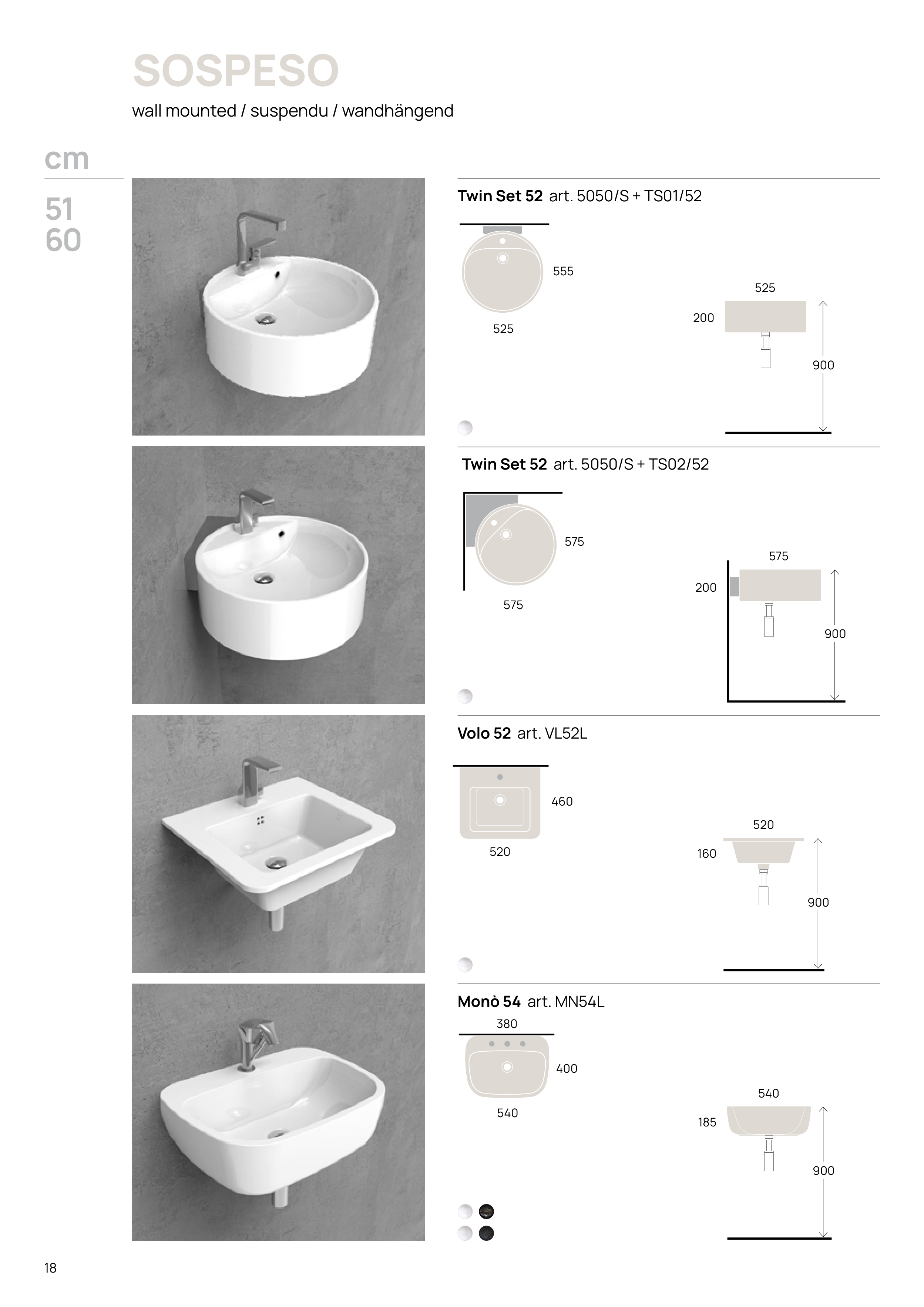 SOSPESO
wall mounted / suspendu / wandhängend

cm
51
60

Twin Set 52 art. 5050/S + TS01/52

555
525
525
200
900

Twin Set 52 art. 5050/S + TS02/52

575
575
575
200
900

Volo 52 art. VL52L

460
520
520
160
900

Monò 54 art. MN54L

380
400
540
540
185
900

18