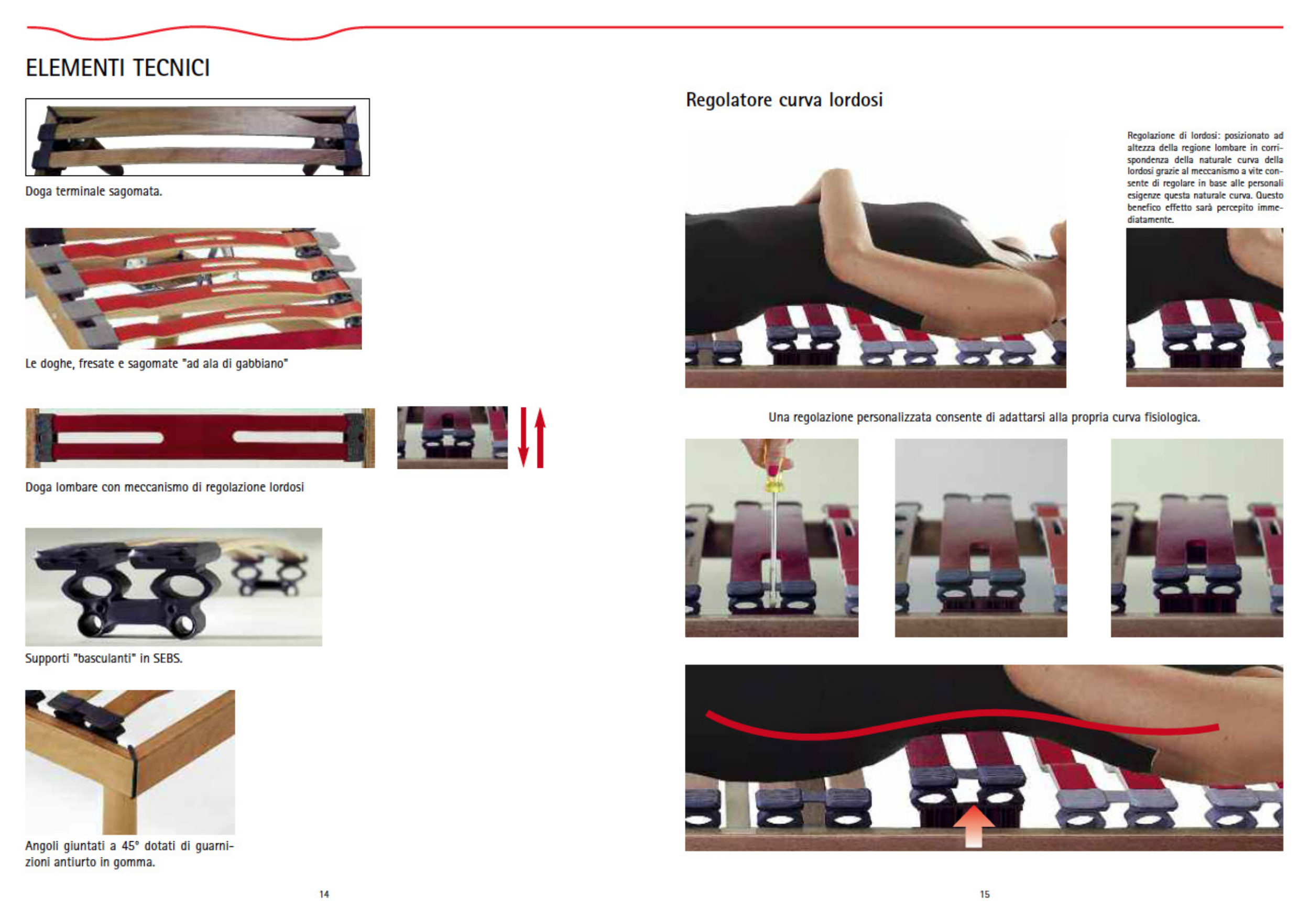 ELEMENTI TECNICI

Doga terminale sagomata.

Le doghe, fresate e sagomate "ad ala di gabbiano"

Doga lombare con meccanismo di regolazione lordosi

Supporti "basculanti" in SEBS.

Angoli giuntati a 45° dotati di guarnizioni antiurto in gomma.

14

Regolatore curva lordosi

Regolazione di lordosi: posizionato ad altezza della regione lombare in corrispondenza della naturale curva della lordosi grazie al meccanismo a vite consente di regolare in base alle personali esigenze questa naturale curva. Questo benefico effetto sarà percepito immediatamente.

Una regolazione personalizzata consente di adattarsi alla propria curva fisiologica.

15