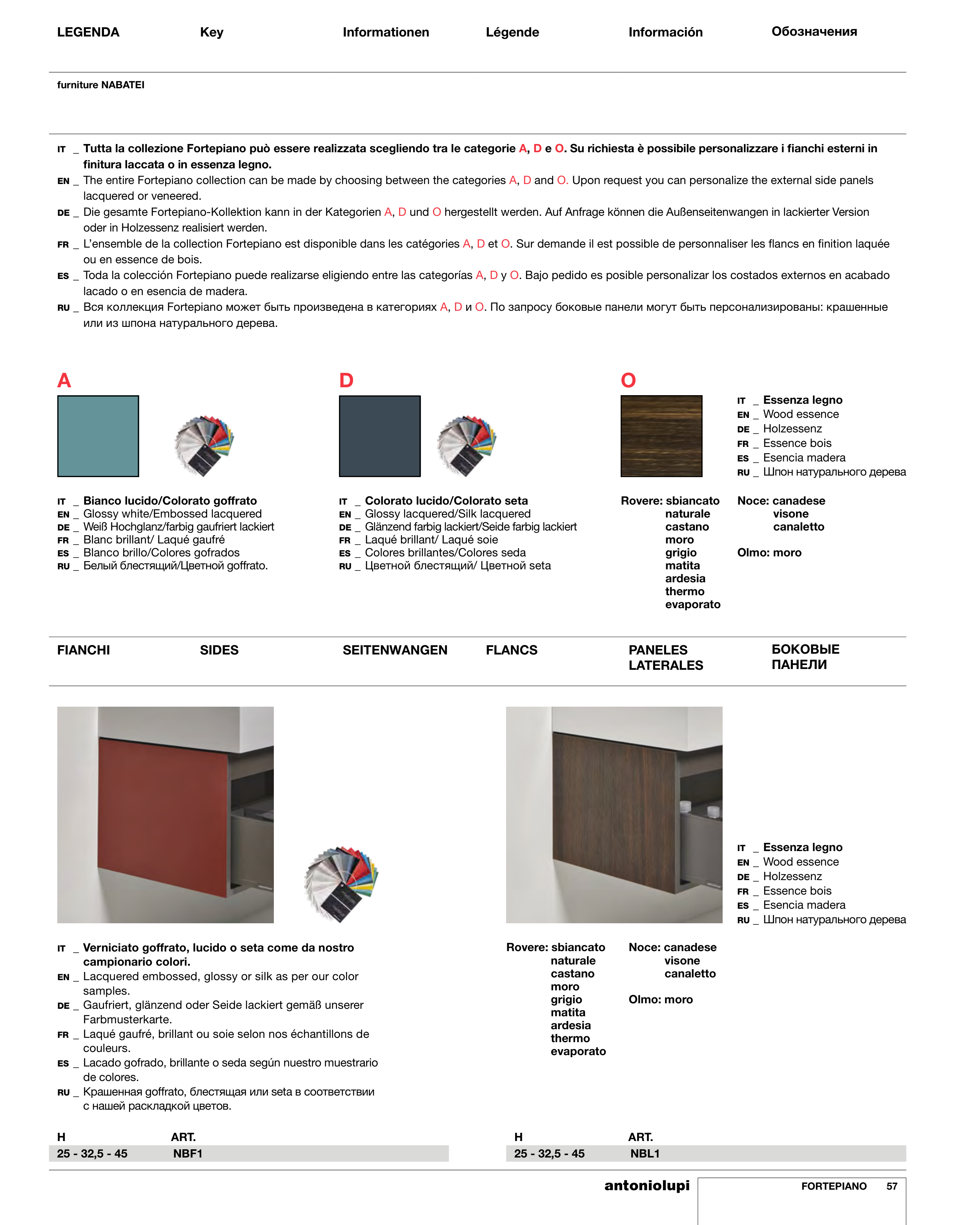 LEGENDA Key Informationen Légende Información Обозначения

furniture NABATEI

IT _ Tutta la collezione Fortepiano può essere realizzata scegliendo tra le categorie A, D e O. Su richiesta è possibile personalizzare i fianchi esterni in finitura laccata o in essenza legno.
EN _ The entire Fortepiano collection can be made by choosing between the categories A, D and O. Upon request you can personalize the external side panels lacquered or veneered.
DE _ Die gesamte Fortepiano-Kollektion kann in der Kategorien A, D und O hergestellt werden. Auf Anfrage können die Außenseitenwangen in lackierter Version oder in Holzessenz realisiert werden.
FR _ L'ensemble de la collection Fortepiano est disponible dans les catégories A, D et O. Sur demande il est possible de personnaliser les flancs en finition laquée ou en essence de bois.
ES _ Toda la colección Fortepiano puede realizarse eligiendo entre las categorías A, D y O. Bajo pedido es posible personalizar los costados externos en acabado lacado o en esencia de madera.
RU _ Вся коллекция Fortepiano может быть произведена в категориях A, D и O. По запросу боковые панели могут быть персонализированы: крашенные или из шпона натурального дерева.

A

IT _ Bianco lucido/Colorato goffrato
EN _ Glossy white/Embossed lacquered
DE _ Weiß Hochglanz/farbig gaufriert lackiert
FR _ Blanc brillant/ Laqué gaufré
ES _ Blanco brillo/Colores gofrados
RU _ Белый блестящий/Цветной goffrato.

D

IT _ Colorato lucido/Colorato seta
EN _ Glossy lacquered/Silk lacquered
DE _ Glänzend farbig lackiert/Seide farbig lackiert
FR _ Laqué brillant/ Laqué soie
ES _ Colores brillantes/Colores seda
RU _ Цветной блестящий/ Цветной seta

O

IT _ Essenza legno
EN _ Wood essence
DE _ Holzessenz
FR _ Essence bois
ES _ Esencia madera
RU _ Шпон натурального дерева

Rovere: sbiancato naturale castano moro grigio matita ardesia thermo evaporato

Noce: canadese visone canaletto

Olmo: moro

FIANCHI SIDES SEITENWANGEN FLANCS PANELES LATERALES БОКОВЫЕ ПАНЕЛИ

IT _ Verniciato goffrato, lucido o seta come da nostro campionario colori.
EN _ Lacquered embossed, glossy or silk as per our color samples.
DE _ Gaufriert, glänzend oder Seide lackiert gemäß unserer Farbmusterkarte.
FR _ Laqué gaufré, brillant ou soie selon nos échantillons de couleurs.
ES _ Lacado gofrado, brillante o seda según nuestro muestrario de colores.
RU _ Крашенная goffrato, блестящая или seta в соответствии с нашей раскладкой цветов.

| H | ART. |
|---|---|
| 25 - 32,5 - 45 | NBF1 |

IT _ Essenza legno
EN _ Wood essence
DE _ Holzessenz
FR _ Essence bois
ES _ Esencia madera
RU _ Шпон натурального дерева

Rovere: sbiancato naturale castano moro grigio matita ardesia thermo evaporato

Noce: canadese visone canaletto

Olmo: moro

| H | ART. |
|---|---|
| 25 - 32,5 - 45 | NBL1 |

antoniolupi FORTEPIANO 57