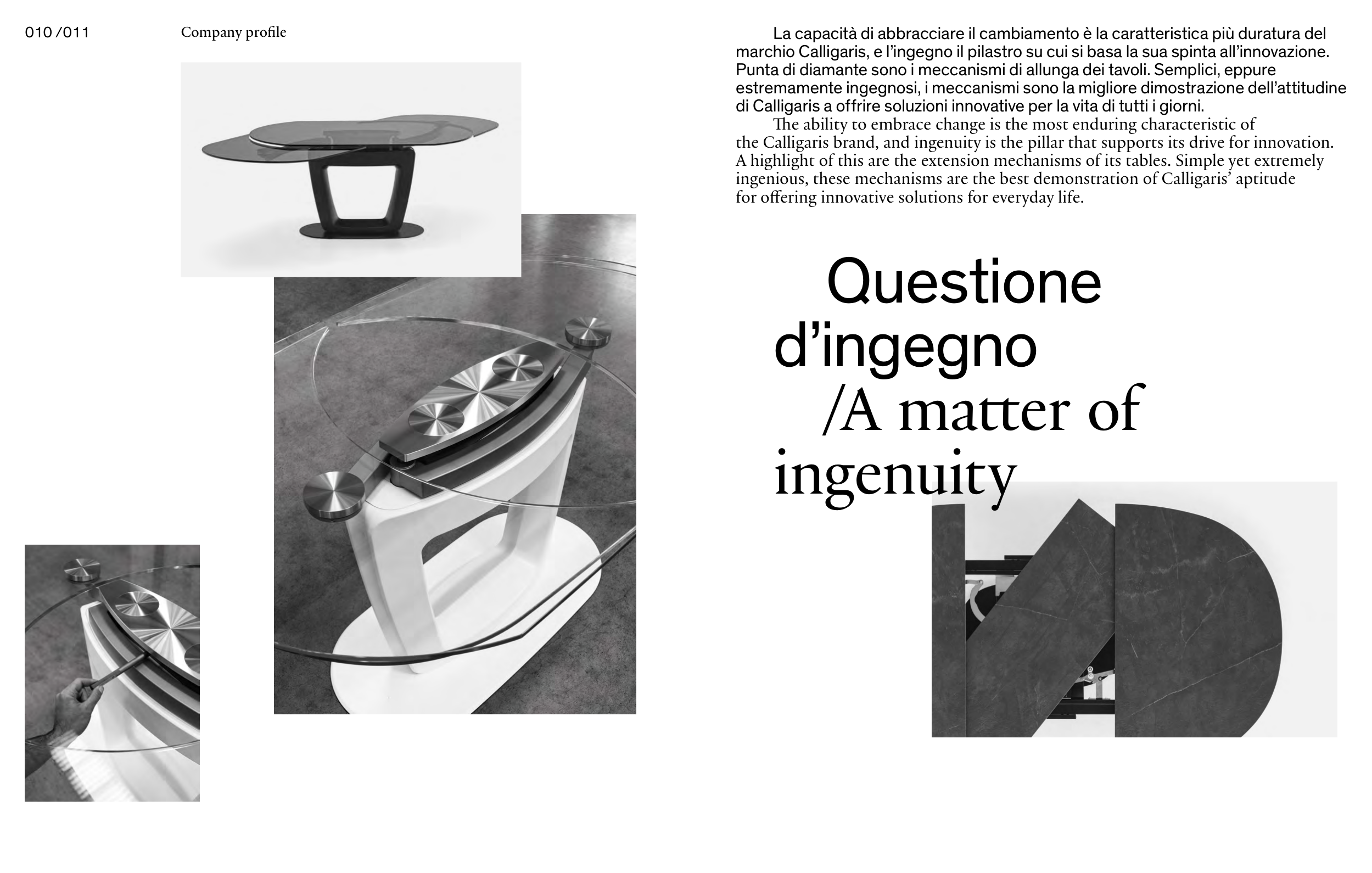 010 /011 Company profile

La capacità di abbracciare il cambiamento è la caratteristica più duratura del marchio Calligaris, e l'ingegno il pilastro su cui si basa la sua spinta all'innovazione. Punta di diamante sono i meccanismi di allunga dei tavoli. Semplici, eppure estremamente ingegnosi, i meccanismi sono la migliore dimostrazione dell'attitudine di Calligaris a offrire soluzioni innovative per la vita di tutti i giorni.

The ability to embrace change is the most enduring characteristic of the Calligaris brand, and ingenuity is the pillar that supports its drive for innovation. A highlight of this are the extension mechanisms of its tables. Simple yet extremely ingenious, these mechanisms are the best demonstration of Calligaris' aptitude for offering innovative solutions for everyday life.

Questione d'ingegno /A matter of ingenuity