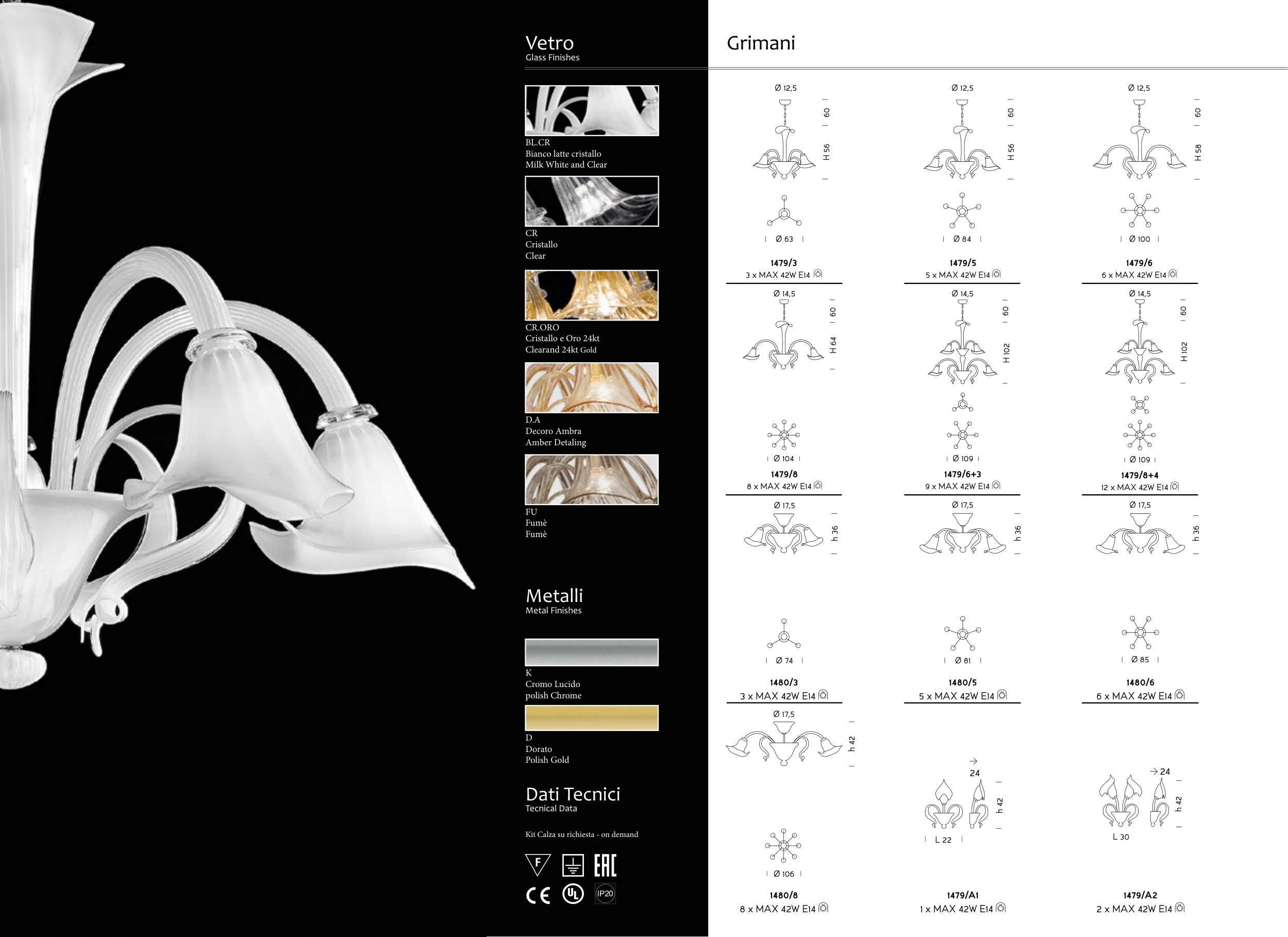 Vetro
Glass Finishes

BL.CR
Bianco latte cristallo
Milk White and Clear

CR
Cristallo
Clear

CR.ORO
Cristallo e Oro 24kt
Clearand 24kt Gold

D.A
Decoro Ambra
Amber Detaling

FU
Fumè
Fumè

Metalli
Metal Finishes

K
Cromo Lucido
polish Chrome

D
Dorato
Polish Gold

Dati Tecnici
Tecnical Data

Kit Calza su richiesta - on demand

F
EAC
CE
UL
IP20

Grimani

Ø 12,5
60
H 56
Ø 63
1479/3
3 x MAX 42W E14

Ø 12,5
60
H 56
Ø 84
1479/5
5 x MAX 42W E14

Ø 12,5
60
H 58
Ø 100
1479/6
6 x MAX 42W E14

Ø 14,5
60
H 64
Ø 104
1479/8
8 x MAX 42W E14

Ø 14,5
60
H 102
Ø 109
1479/6+3
9 x MAX 42W E14

Ø 14,5
60
H 102
Ø 109
1479/8+4
12 x MAX 42W E14

Ø 17,5
h 36
Ø 74
1480/3
3 x MAX 42W E14

Ø 17,5
h 36
Ø 81
1480/5
5 x MAX 42W E14

Ø 17,5
h 36
Ø 85
1480/6
6 x MAX 42W E14

Ø 17,5
h 42
Ø 106
1480/8
8 x MAX 42W E14

24
h 42
L 22
1479/A1
1 x MAX 42W E14

24
h 42
L 30
1479/A2
2 x MAX 42W E14