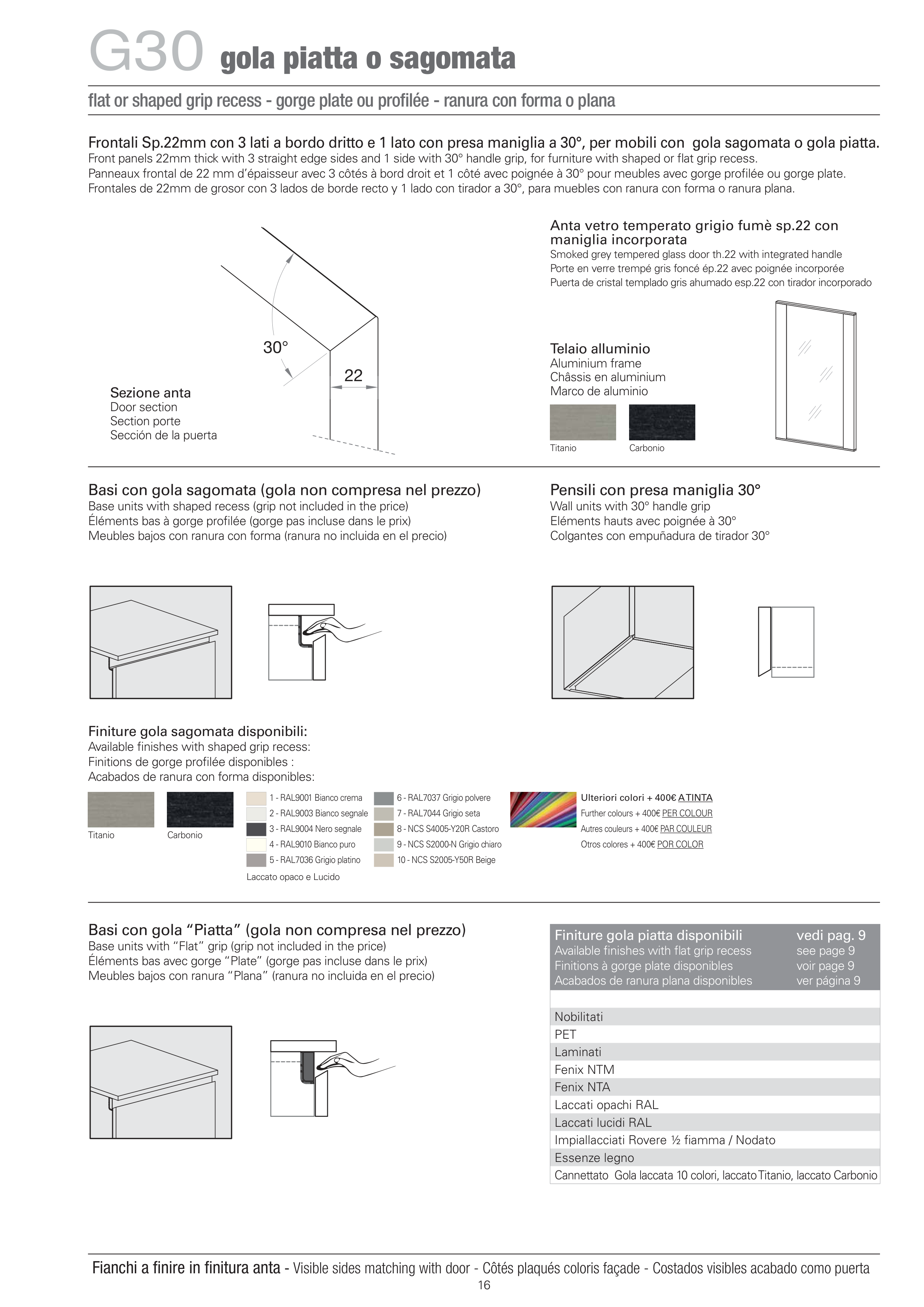 G30 gola piatta o sagomata

flat or shaped grip recess - gorge plate ou profilée - ranura con forma o plana

Frontali Sp.22mm con 3 lati a bordo dritto e 1 lato con presa maniglia a 30°, per mobili con gola sagomata o gola piatta.
Front panels 22mm thick with 3 straight edge sides and 1 side with 30° handle grip, for furniture with shaped or flat grip recess.
Panneaux frontal de 22 mm d'épaisseur avec 3 côtés à bord droit et 1 côté avec poignée à 30° pour meubles avec gorge profilée ou gorge plate.
Frontales de 22mm de grosor con 3 lados de borde recto y 1 lado con tirador a 30°, para muebles con ranura con forma o ranura plana.

30°
22

Sezione anta
Door section
Section porte
Sección de la puerta

Anta vetro temperato grigio fumè sp.22 con maniglia incorporata
Smoked grey tempered glass door th.22 with integrated handle
Porte en verre trempé gris foncé ép.22 avec poignée incorporée
Puerta de cristal templado gris ahumado esp.22 con tirador incorporado

Telaio alluminio
Aluminium frame
Châssis en aluminium
Marco de aluminio

Titanio
Carbonio

Basi con gola sagomata (gola non compresa nel prezzo)
Base units with shaped recess (grip not included in the price)
Éléments bas à gorge profilée (gorge pas incluse dans le prix)
Meubles bajos con ranura con forma (ranura no incluida en el precio)

Pensili con presa maniglia 30°
Wall units with 30° handle grip
Eléments hauts avec poignée à 30°
Colgantes con empuñadura de tirador 30°

Finiture gola sagomata disponibili:
Available finishes with shaped grip recess:
Finitions de gorge profilée disponibles :
Acabados de ranura con forma disponibles:

Titanio
Carbonio

1 - RAL9001 Bianco crema
2 - RAL9003 Bianco segnale
3 - RAL9004 Nero segnale
4 - RAL9010 Bianco puro
5 - RAL7036 Grigio platino
6 - RAL7037 Grigio polvere
7 - RAL7044 Grigio seta
8 - NCS S4005-Y20R Castoro
9 - NCS S2000-N Grigio chiaro
10 - NCS S2005-Y50R Beige
Laccato opaco e Lucido

Ulteriori colori + 400€ A TINTA
Further colours + 400€ PER COLOUR
Autres couleurs + 400€ PAR COULEUR
Otros colores + 400€ POR COLOR

Basi con gola "Piatta" (gola non compresa nel prezzo)
Base units with "Flat" grip (grip not included in the price)
Éléments bas avec gorge "Plate" (gorge pas incluse dans le prix)
Meubles bajos con ranura "Plana" (ranura no incluida en el precio)

| Finiture gola piatta disponibili<br>Available finishes with flat grip recess<br>Finitions à gorge plate disponibles<br>Acabados de ranura plana disponibles | vedi pag. 9<br>see page 9<br>voir page 9<br>ver página 9 |
|---|---|
| | |
| Nobilitati | |
| PET | |
| Laminati | |
| Fenix NTM | |
| Fenix NTA | |
| Laccati opachi RAL | |
| Laccati lucidi RAL | |
| Impiallacciati Rovere ½ fiamma / Nodato | |
| Essenze legno | |
| Cannettato Gola laccata 10 colori, laccato Titanio, laccato Carbonio | |

Fianchi a finire in finitura anta - Visible sides matching with door - Côtés plaqués coloris façade - Costados visibles acabado como puerta
16