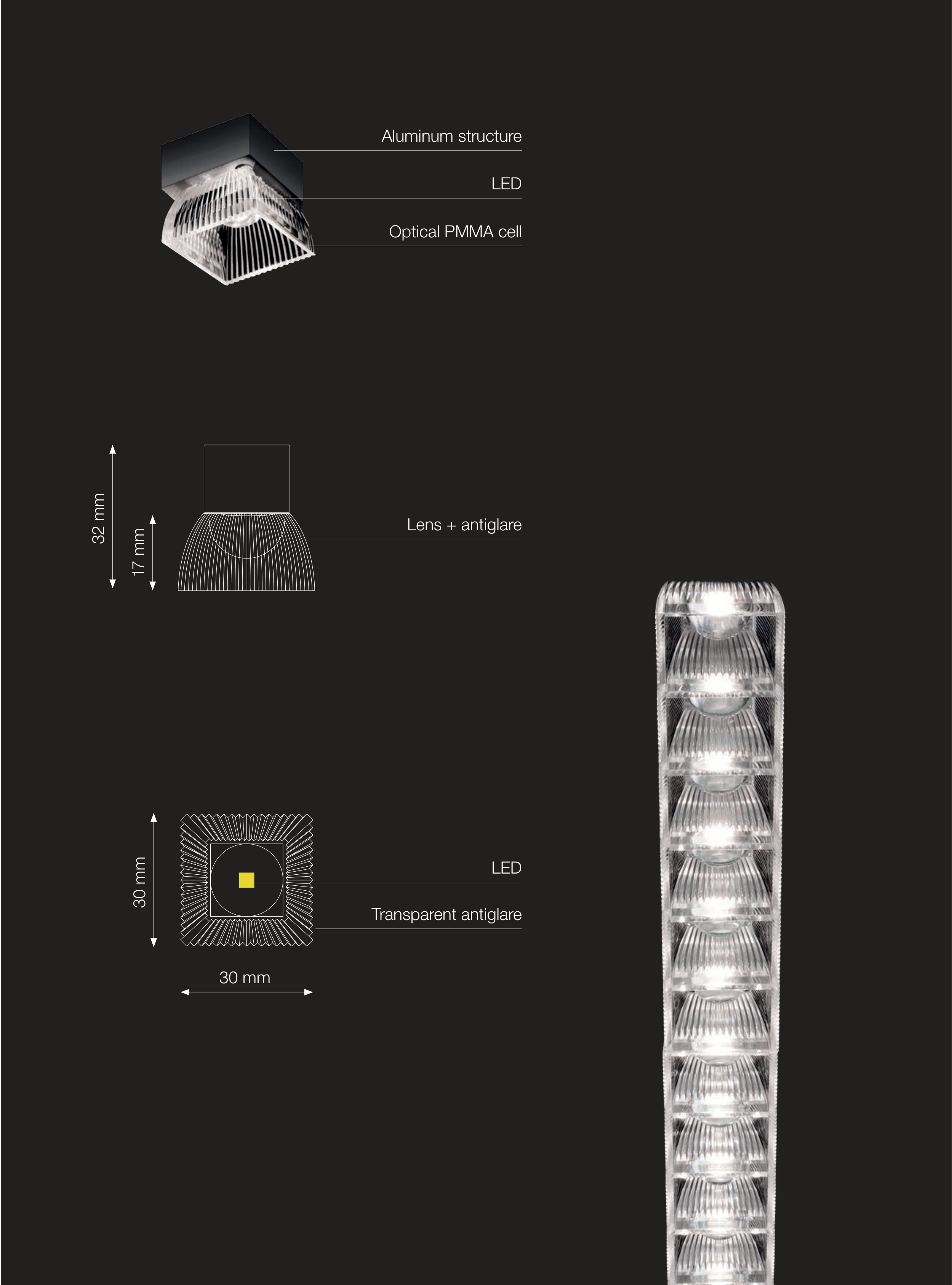 Aluminum structure

LED

Optical PMMA cell

32 mm

17 mm

Lens + antiglare

30 mm

LED

Transparent antiglare

30 mm