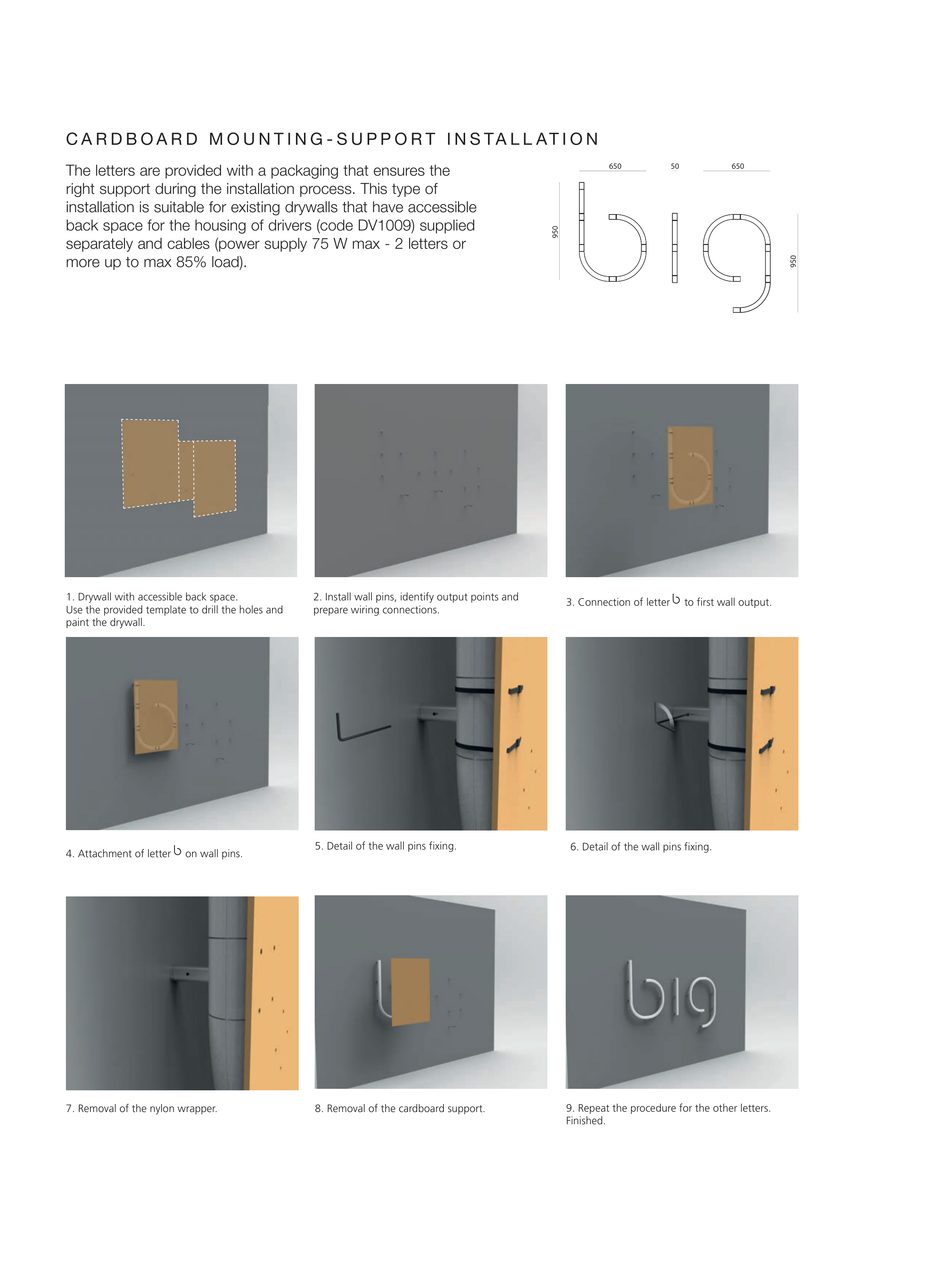 CARDBOARD MOUNTING-SUPPORT INSTALLATION

The letters are provided with a packaging that ensures the right support during the installation process. This type of installation is suitable for existing drywalls that have accessible back space for the housing of drivers (code DV1009) supplied separately and cables (power supply 75 W max - 2 letters or more up to max 85% load).

650 50 650

950

950

1. Drywall with accessible back space.
Use the provided template to drill the holes and paint the drywall.

2. Install wall pins, identify output points and prepare wiring connections.

3. Connection of letter b to first wall output.

4. Attachment of letter b on wall pins.

5. Detail of the wall pins fixing.

6. Detail of the wall pins fixing.

7. Removal of the nylon wrapper.

8. Removal of the cardboard support.

9. Repeat the procedure for the other letters.
Finished.