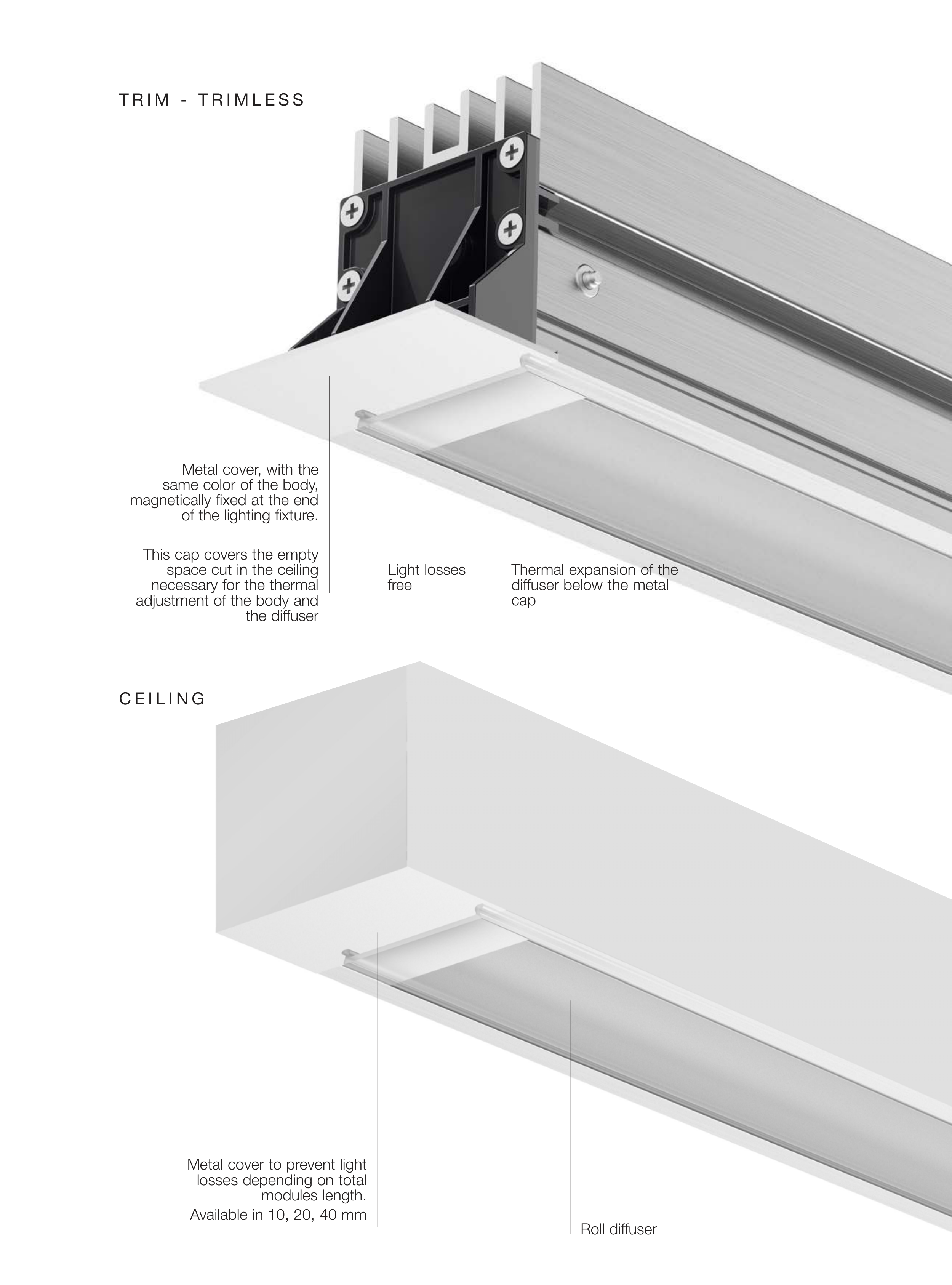 TRIM - TRIMLESS

Metal cover, with the same color of the body, magnetically fixed at the end of the lighting fixture.

This cap covers the empty space cut in the ceiling necessary for the thermal adjustment of the body and the diffuser

Light losses free

Thermal expansion of the diffuser below the metal cap

CEILING

Metal cover to prevent light losses depending on total modules length.

Available in 10, 20, 40 mm

Roll diffuser