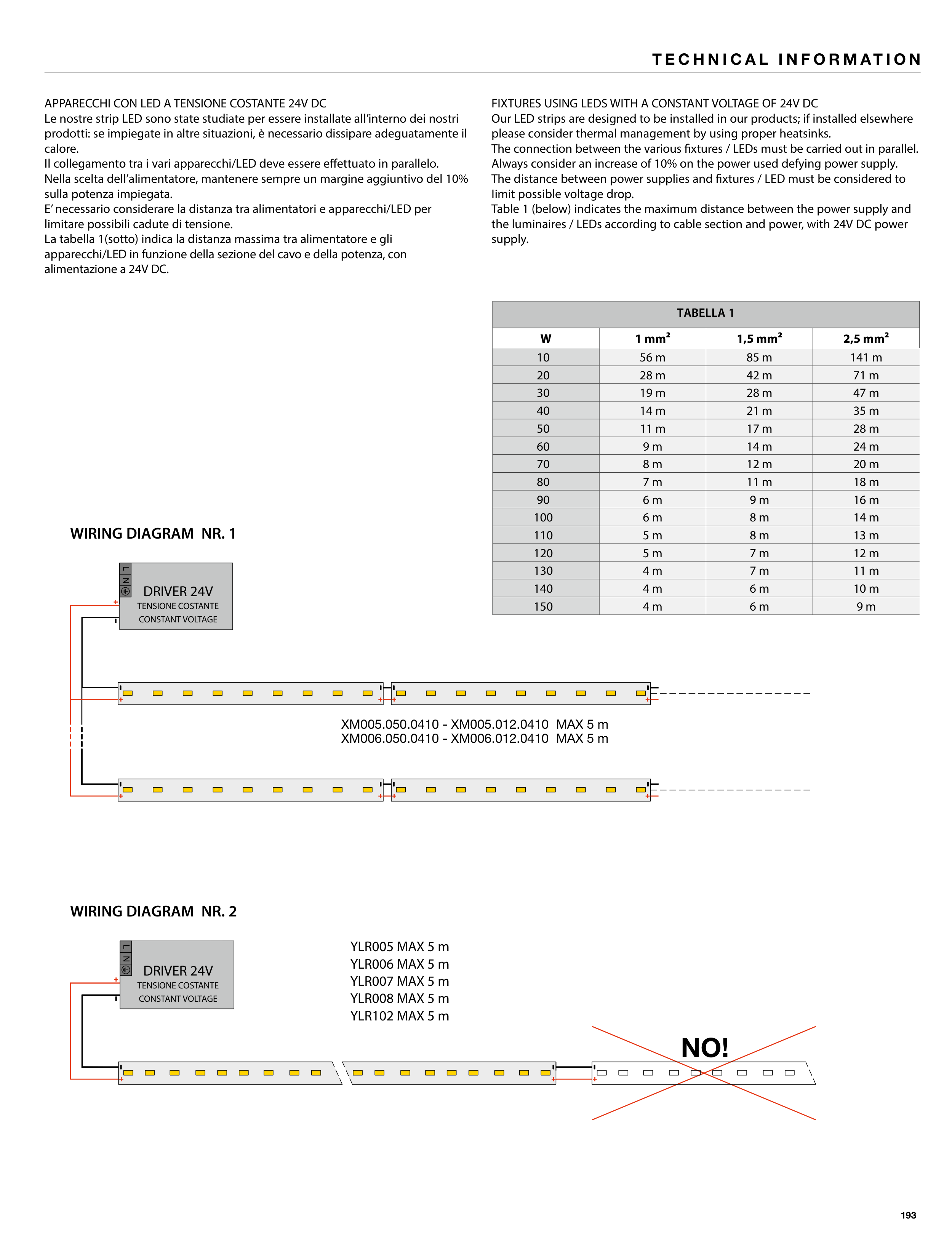 TECHNICAL INFORMATION

APPARECCHI CON LED A TENSIONE COSTANTE 24V DC
Le nostre strip LED sono state studiate per essere installate all'interno dei nostri prodotti: se impiegate in altre situazioni, è necessario dissipare adeguatamente il calore.
Il collegamento tra i vari apparecchi/LED deve essere effettuato in parallelo.
Nella scelta dell'alimentatore, mantenere sempre un margine aggiuntivo del 10% sulla potenza impiegata.
E' necessario considerare la distanza tra alimentatori e apparecchi/LED per limitare possibili cadute di tensione.
La tabella 1(sotto) indica la distanza massima tra alimentatore e gli apparecchi/LED in funzione della sezione del cavo e della potenza, con alimentazione a 24V DC.

FIXTURES USING LEDS WITH A CONSTANT VOLTAGE OF 24V DC
Our LED strips are designed to be installed in our products; if installed elsewhere please consider thermal management by using proper heatsinks.
The connection between the various fixtures / LEDs must be carried out in parallel.
Always consider an increase of 10% on the power used defying power supply.
The distance between power supplies and fixtures / LED must be considered to limit possible voltage drop.
Table 1 (below) indicates the maximum distance between the power supply and the luminaires / LEDs according to cable section and power, with 24V DC power supply.

TABELLA 1

| W | 1 mm² | 1,5 mm² | 2,5 mm² |
|---|---|---|---|
| 10 | 56 m | 85 m | 141 m |
| 20 | 28 m | 42 m | 71 m |
| 30 | 19 m | 28 m | 47 m |
| 40 | 14 m | 21 m | 35 m |
| 50 | 11 m | 17 m | 28 m |
| 60 | 9 m | 14 m | 24 m |
| 70 | 8 m | 12 m | 20 m |
| 80 | 7 m | 11 m | 18 m |
| 90 | 6 m | 9 m | 16 m |
| 100 | 6 m | 8 m | 14 m |
| 110 | 5 m | 8 m | 13 m |
| 120 | 5 m | 7 m | 12 m |
| 130 | 4 m | 7 m | 11 m |
| 140 | 4 m | 6 m | 10 m |
| 150 | 4 m | 6 m | 9 m |

WIRING DIAGRAM NR. 1

L N
DRIVER 24V
TENSIONE COSTANTE
CONSTANT VOLTAGE

XM005.050.0410 - XM005.012.0410 MAX 5 m
XM006.050.0410 - XM006.012.0410 MAX 5 m

WIRING DIAGRAM NR. 2

L N
DRIVER 24V
TENSIONE COSTANTE
CONSTANT VOLTAGE

YLR005 MAX 5 m
YLR006 MAX 5 m
YLR007 MAX 5 m
YLR008 MAX 5 m
YLR102 MAX 5 m

NO!

193