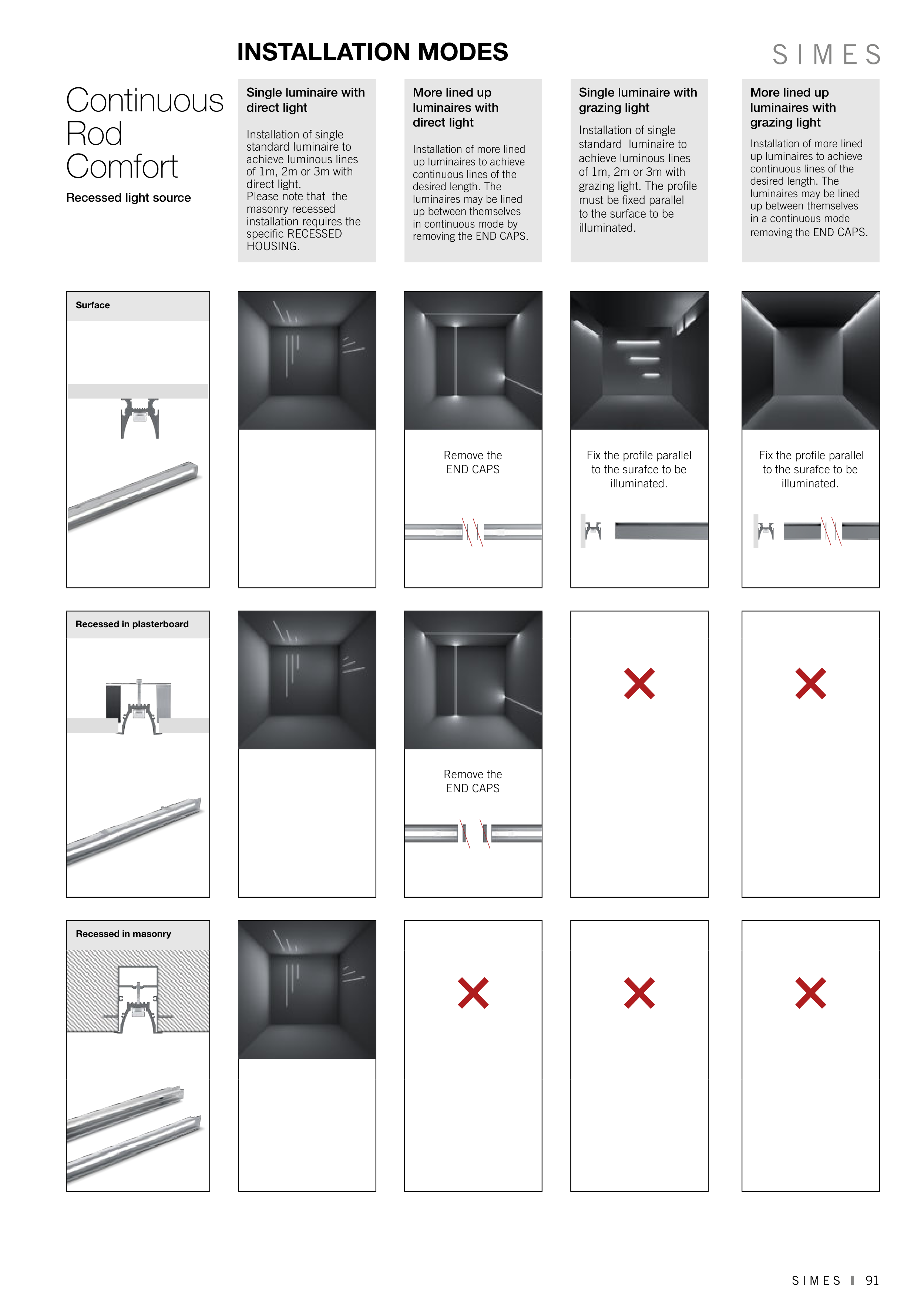 INSTALLATION MODES

SIMES

Continuous Rod Comfort

Recessed light source

Single luminaire with direct light

Installation of single standard luminaire to achieve luminous lines of 1m, 2m or 3m with direct light.
Please note that the masonry recessed installation requires the specific RECESSED HOUSING.

More lined up luminaires with direct light

Installation of more lined up luminaires to achieve continuous lines of the desired length. The luminaires may be lined up between themselves in continuous mode by removing the END CAPS.

Single luminaire with grazing light

Installation of single standard luminaire to achieve luminous lines of 1m, 2m or 3m with grazing light. The profile must be fixed parallel to the surface to be illuminated.

More lined up luminaires with grazing light

Installation of more lined up luminaires to achieve continuous lines of the desired length. The luminaires may be lined up between themselves in a continuous mode removing the END CAPS.

Surface

Remove the END CAPS

Fix the profile parallel to the surafce to be illuminated.

Fix the profile parallel to the surafce to be illuminated.

Recessed in plasterboard

Remove the END CAPS

Recessed in masonry

SIMES 91