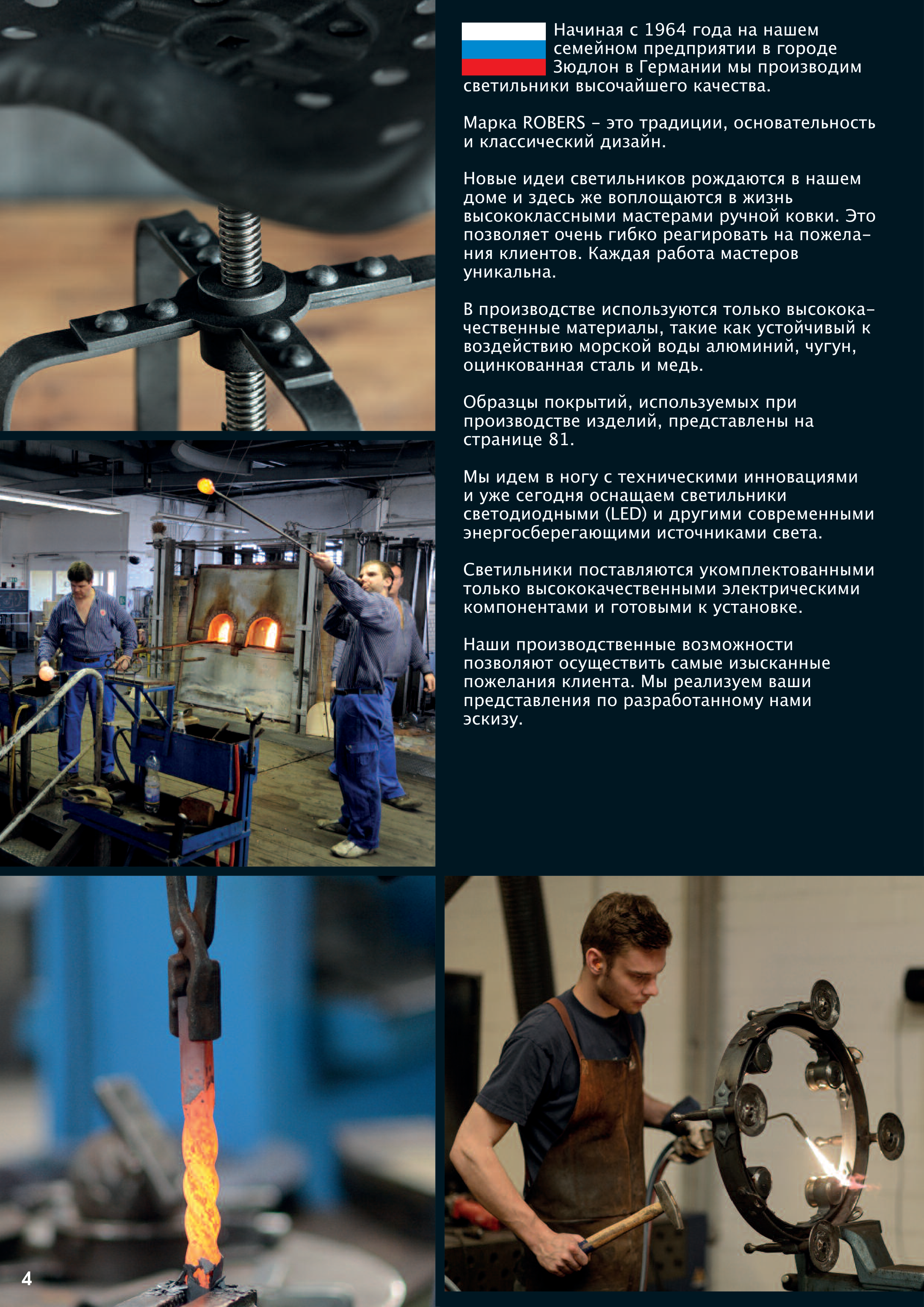 Начиная с 1964 года на нашем семейном предприятии в городе Зюдлон в Германии мы производим светильники высочайшего качества.

Марка ROBERS – это традиции, основательность и классический дизайн.

Новые идеи светильников рождаются в нашем доме и здесь же воплощаются в жизнь высококлассными мастерами ручной ковки. Это позволяет очень гибко реагировать на пожелания клиентов. Каждая работа мастеров уникальна.

В производстве используются только высококачественные материалы, такие как устойчивый к воздействию морской воды алюминий, чугун, оцинкованная сталь и медь.

Образцы покрытий, используемых при производстве изделий, представлены на странице 81.

Мы идем в ногу с техническими инновациями и уже сегодня оснащаем светильники светодиодными (LED) и другими современными энергосберегающими источниками света.

Светильники поставляются укомплектованными только высококачественными электрическими компонентами и готовыми к установке.

Наши производственные возможности позволяют осуществить самые изысканные пожелания клиента. Мы реализуем ваши представления по разработанному нами эскизу.

4