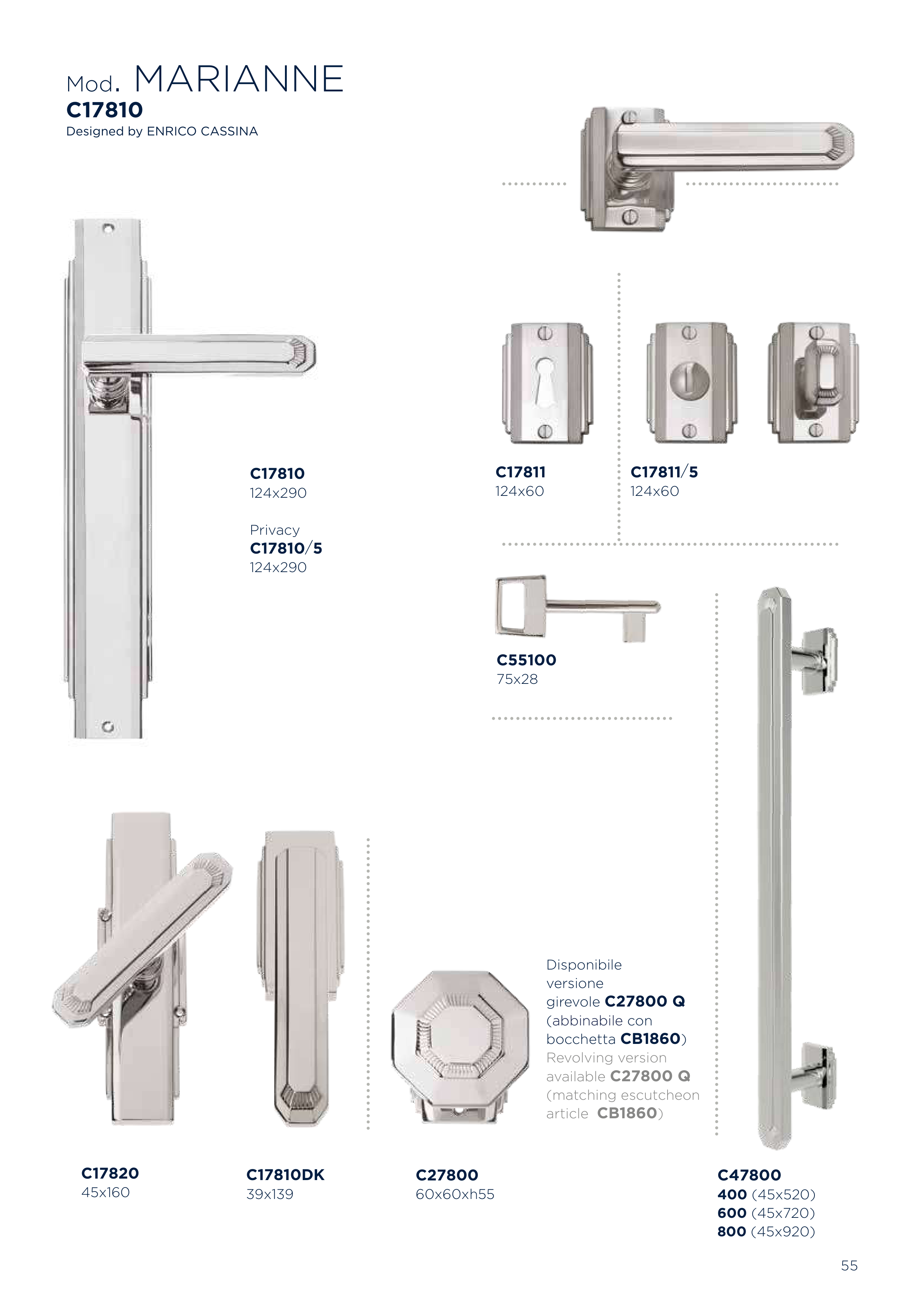 Mod. MARIANNE
C17810
Designed by ENRICO CASSINA

C17810
124x290

Privacy
C17810/5
124x290

C17811
124x60

C17811/5
124x60

C55100
75x28

Disponibile versione girevole C27800 Q (abbinabile con bocchetta CB1860)
Revolving version available C27800 Q (matching escutcheon article CB1860)

C17820
45x160

C17810DK
39x139

C27800
60x60xh55

C47800
400 (45x520)
600 (45x720)
800 (45x920)

55