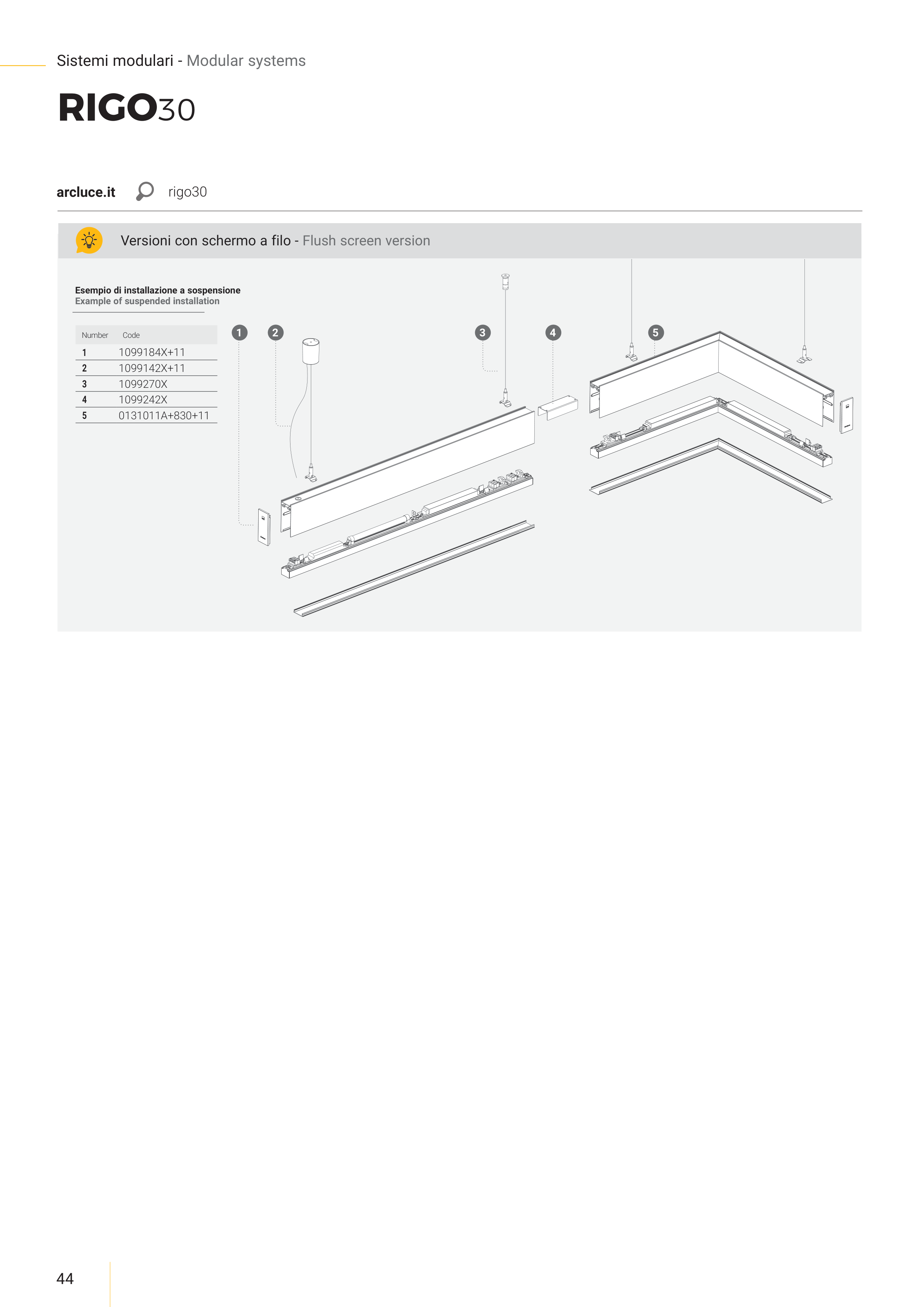 Sistemi modulari - Modular systems

RIGO30

arcluce.it rigo30

Versioni con schermo a filo - Flush screen version

Esempio di installazione a sospensione
Example of suspended installation

| Number | Code |
|---|---|
| 1 | 1099184X+11 |
| 2 | 1099142X+11 |
| 3 | 1099270X |
| 4 | 1099242X |
| 5 | 0131011A+830+11 |

1 2 3 4 5

44