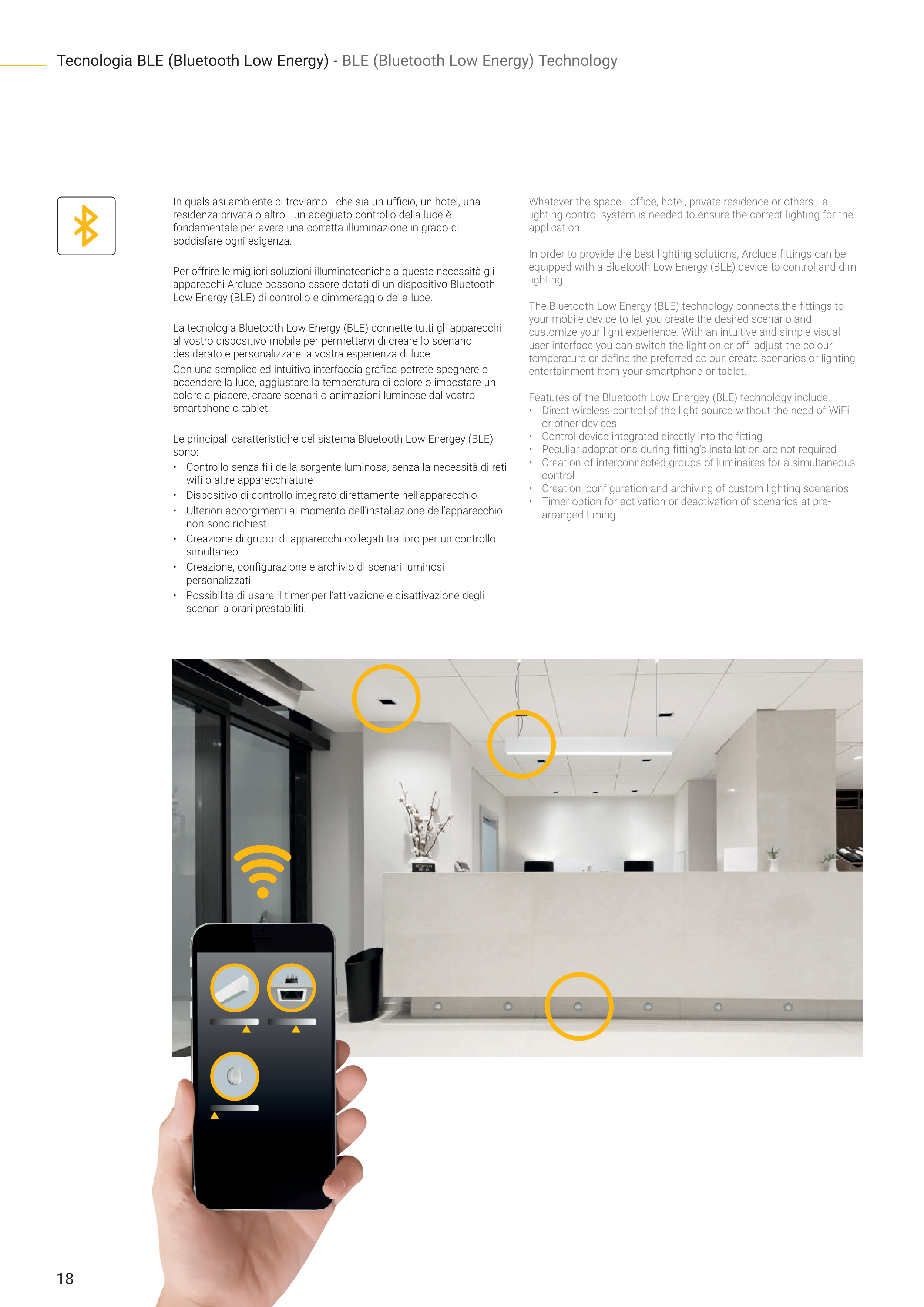 Tecnologia BLE (Bluetooth Low Energy) - BLE (Bluetooth Low Energy) Technology

In qualsiasi ambiente ci troviamo - che sia un ufficio, un hotel, una residenza privata o altro - un adeguato controllo della luce è fondamentale per avere una corretta illuminazione in grado di soddisfare ogni esigenza.

Per offrire le migliori soluzioni illuminotecniche a queste necessità gli apparecchi Arcluce possono essere dotati di un dispositivo Bluetooth Low Energy (BLE) di controllo e dimmeraggio della luce.

La tecnologia Bluetooth Low Energy (BLE) connette tutti gli apparecchi al vostro dispositivo mobile per permettervi di creare lo scenario desiderato e personalizzare la vostra esperienza di luce.
Con una semplice ed intuitiva interfaccia grafica potrete spegnere o accendere la luce, aggiustare la temperatura di colore o impostare un colore a piacere, creare scenari o animazioni luminose dal vostro smartphone o tablet.

Le principali caratteristiche del sistema Bluetooth Low Energey (BLE) sono:
• Controllo senza fili della sorgente luminosa, senza la necessità di reti wifi o altre apparecchiature
• Dispositivo di controllo integrato direttamente nell'apparecchio
• Ulteriori accorgimenti al momento dell'installazione dell'apparecchio non sono richiesti
• Creazione di gruppi di apparecchi collegati tra loro per un controllo simultaneo
• Creazione, configurazione e archivio di scenari luminosi personalizzati
• Possibilità di usare il timer per l'attivazione e disattivazione degli scenari a orari prestabiliti.

Whatever the space - office, hotel, private residence or others - a lighting control system is needed to ensure the correct lighting for the application.

In order to provide the best lighting solutions, Arcluce fittings can be equipped with a Bluetooth Low Energy (BLE) device to control and dim lighting.

The Bluetooth Low Energy (BLE) technology connects the fittings to your mobile device to let you create the desired scenario and customize your light experience. With an intuitive and simple visual user interface you can switch the light on or off, adjust the colour temperature or define the preferred colour, create scenarios or lighting entertainment from your smartphone or tablet.

Features of the Bluetooth Low Energey (BLE) technology include:
• Direct wireless control of the light source without the need of WiFi or other devices
• Control device integrated directly into the fitting
• Peculiar adaptations during fitting's installation are not required
• Creation of interconnected groups of luminaires for a simultaneous control
• Creation, configuration and archiving of custom lighting scenarios
• Timer option for activation or deactivation of scenarios at pre-arranged timing.

18