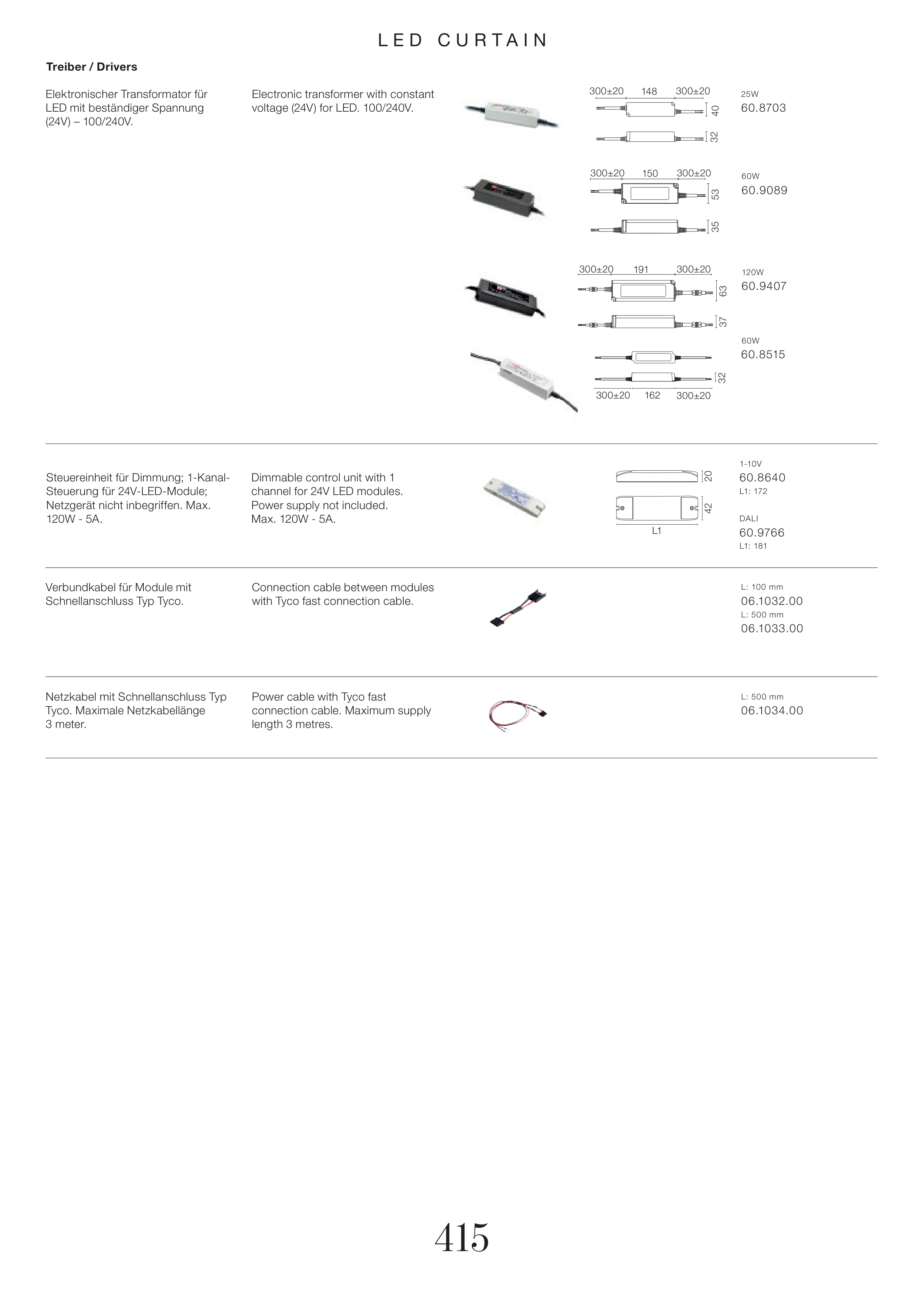 LED CURTAIN

Treiber / Drivers

Elektronischer Transformator für LED mit beständiger Spannung (24V) – 100/240V.

Electronic transformer with constant voltage (24V) for LED. 100/240V.

300±20 148 300±20
40
32

25W
60.8703

300±20 150 300±20
53
35

60W
60.9089

300±20 191 300±20
63
37

120W
60.9407

60W
60.8515

32
300±20 162 300±20

Steuereinheit für Dimmung; 1-Kanal-Steuerung für 24V-LED-Module; Netzgerät nicht inbegriffen. Max. 120W - 5A.

Dimmable control unit with 1 channel for 24V LED modules. Power supply not included. Max. 120W - 5A.

20
42
L1

1-10V
60.8640
L1: 172

DALI
60.9766
L1: 181

Verbundkabel für Module mit Schnellanschluss Typ Tyco.

Connection cable between modules with Tyco fast connection cable.

L: 100 mm
06.1032.00
L: 500 mm
06.1033.00

Netzkabel mit Schnellanschluss Typ Tyco. Maximale Netzkabellänge 3 meter.

Power cable with Tyco fast connection cable. Maximum supply length 3 metres.

L: 500 mm
06.1034.00

415