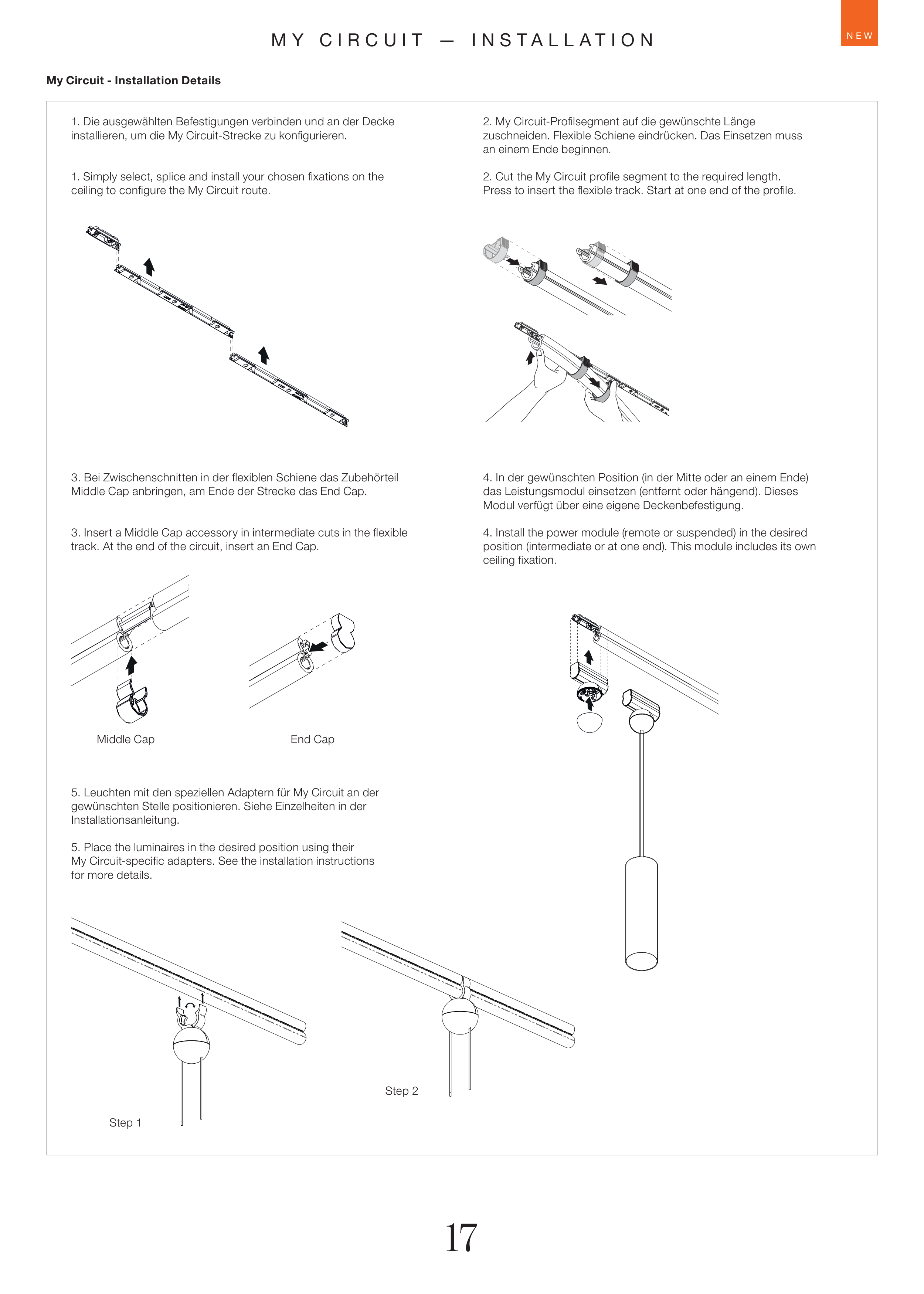 MY CIRCUIT — INSTALLATION

NEW

My Circuit - Installation Details

1. Die ausgewählten Befestigungen verbinden und an der Decke installieren, um die My Circuit-Strecke zu konfigurieren.

1. Simply select, splice and install your chosen fixations on the ceiling to configure the My Circuit route.

2. My Circuit-Profilsegment auf die gewünschte Länge zuschneiden. Flexible Schiene eindrücken. Das Einsetzen muss an einem Ende beginnen.

2. Cut the My Circuit profile segment to the required length. Press to insert the flexible track. Start at one end of the profile.

3. Bei Zwischenschnitten in der flexiblen Schiene das Zubehörteil Middle Cap anbringen, am Ende der Strecke das End Cap.

3. Insert a Middle Cap accessory in intermediate cuts in the flexible track. At the end of the circuit, insert an End Cap.

Middle Cap

End Cap

4. In der gewünschten Position (in der Mitte oder an einem Ende) das Leistungsmodul einsetzen (entfernt oder hängend). Dieses Modul verfügt über eine eigene Deckenbefestigung.

4. Install the power module (remote or suspended) in the desired position (intermediate or at one end). This module includes its own ceiling fixation.

5. Leuchten mit den speziellen Adaptern für My Circuit an der gewünschten Stelle positionieren. Siehe Einzelheiten in der Installationsanleitung.

5. Place the luminaires in the desired position using their My Circuit-specific adapters. See the installation instructions for more details.

Step 1

Step 2

17