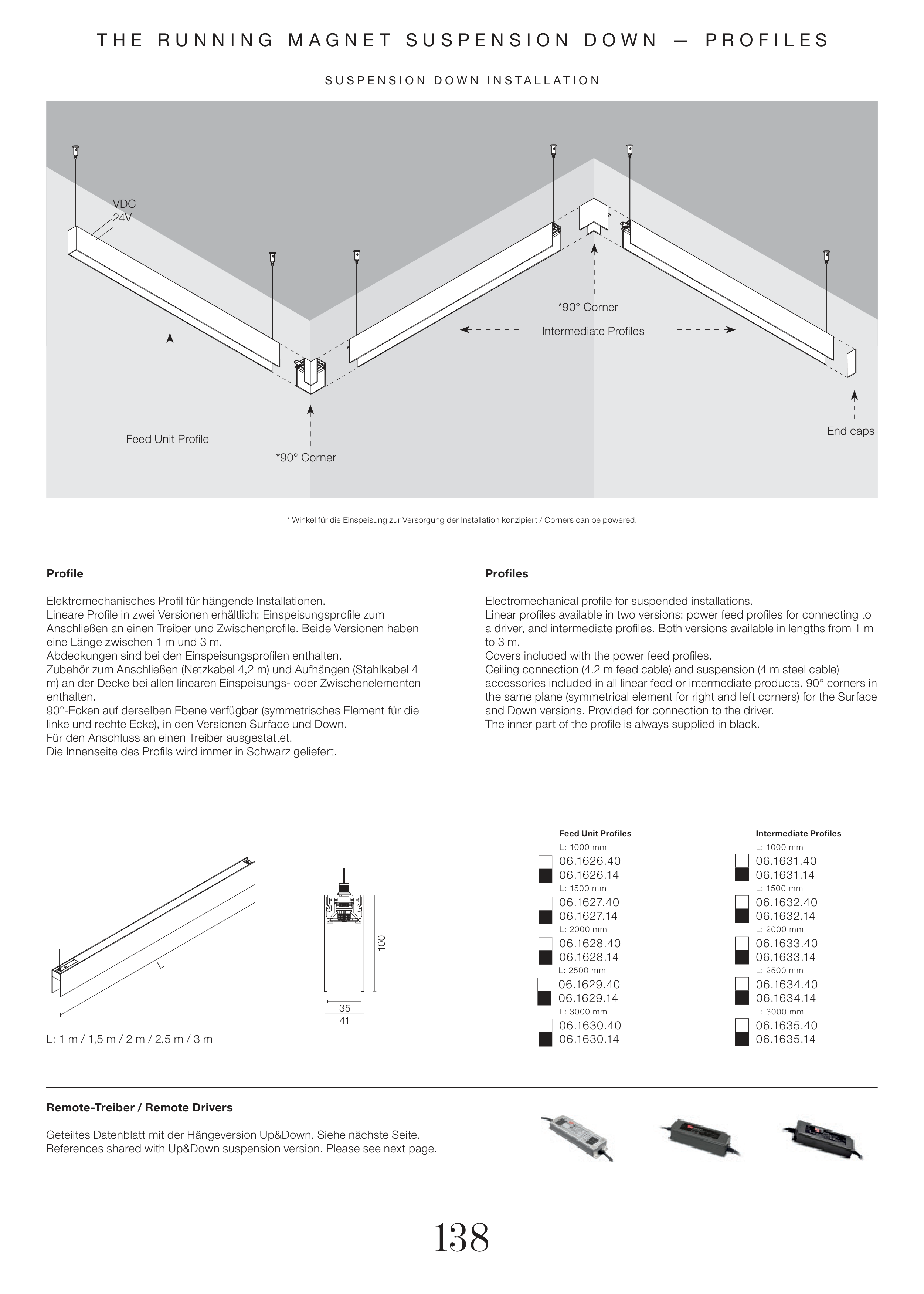 THE RUNNING MAGNET SUSPENSION DOWN — PROFILES

SUSPENSION DOWN INSTALLATION

VDC
24V

*90° Corner

Intermediate Profiles

Feed Unit Profile

*90° Corner

End caps

* Winkel für die Einspeisung zur Versorgung der Installation konzipiert / Corners can be powered.

Profile

Elektromechanisches Profil für hängende Installationen.
Lineare Profile in zwei Versionen erhältlich: Einspeisungsprofile zum Anschließen an einen Treiber und Zwischenprofile. Beide Versionen haben eine Länge zwischen 1 m und 3 m.
Abdeckungen sind bei den Einspeisungsprofilen enthalten.
Zubehör zum Anschließen (Netzkabel 4,2 m) und Aufhängen (Stahlkabel 4 m) an der Decke bei allen linearen Einspeisungs- oder Zwischenelementen enthalten.
90°-Ecken auf derselben Ebene verfügbar (symmetrisches Element für die linke und rechte Ecke), in den Versionen Surface und Down.
Für den Anschluss an einen Treiber ausgestattet.
Die Innenseite des Profils wird immer in Schwarz geliefert.

Profiles

Electromechanical profile for suspended installations.
Linear profiles available in two versions: power feed profiles for connecting to a driver, and intermediate profiles. Both versions available in lengths from 1 m to 3 m.
Covers included with the power feed profiles.
Ceiling connection (4.2 m feed cable) and suspension (4 m steel cable) accessories included in all linear feed or intermediate products. 90° corners in the same plane (symmetrical element for right and left corners) for the Surface and Down versions. Provided for connection to the driver.
The inner part of the profile is always supplied in black.

L

100

35
41

L: 1 m / 1,5 m / 2 m / 2,5 m / 3 m

Feed Unit Profiles
L: 1000 mm
06.1626.40
06.1626.14
L: 1500 mm
06.1627.40
06.1627.14
L: 2000 mm
06.1628.40
06.1628.14
L: 2500 mm
06.1629.40
06.1629.14
L: 3000 mm
06.1630.40
06.1630.14

Intermediate Profiles
L: 1000 mm
06.1631.40
06.1631.14
L: 1500 mm
06.1632.40
06.1632.14
L: 2000 mm
06.1633.40
06.1633.14
L: 2500 mm
06.1634.40
06.1634.14
L: 3000 mm
06.1635.40
06.1635.14

Remote-Treiber / Remote Drivers

Geteiltes Datenblatt mit der Hängeversion Up&Down. Siehe nächste Seite.
References shared with Up&Down suspension version. Please see next page.

138