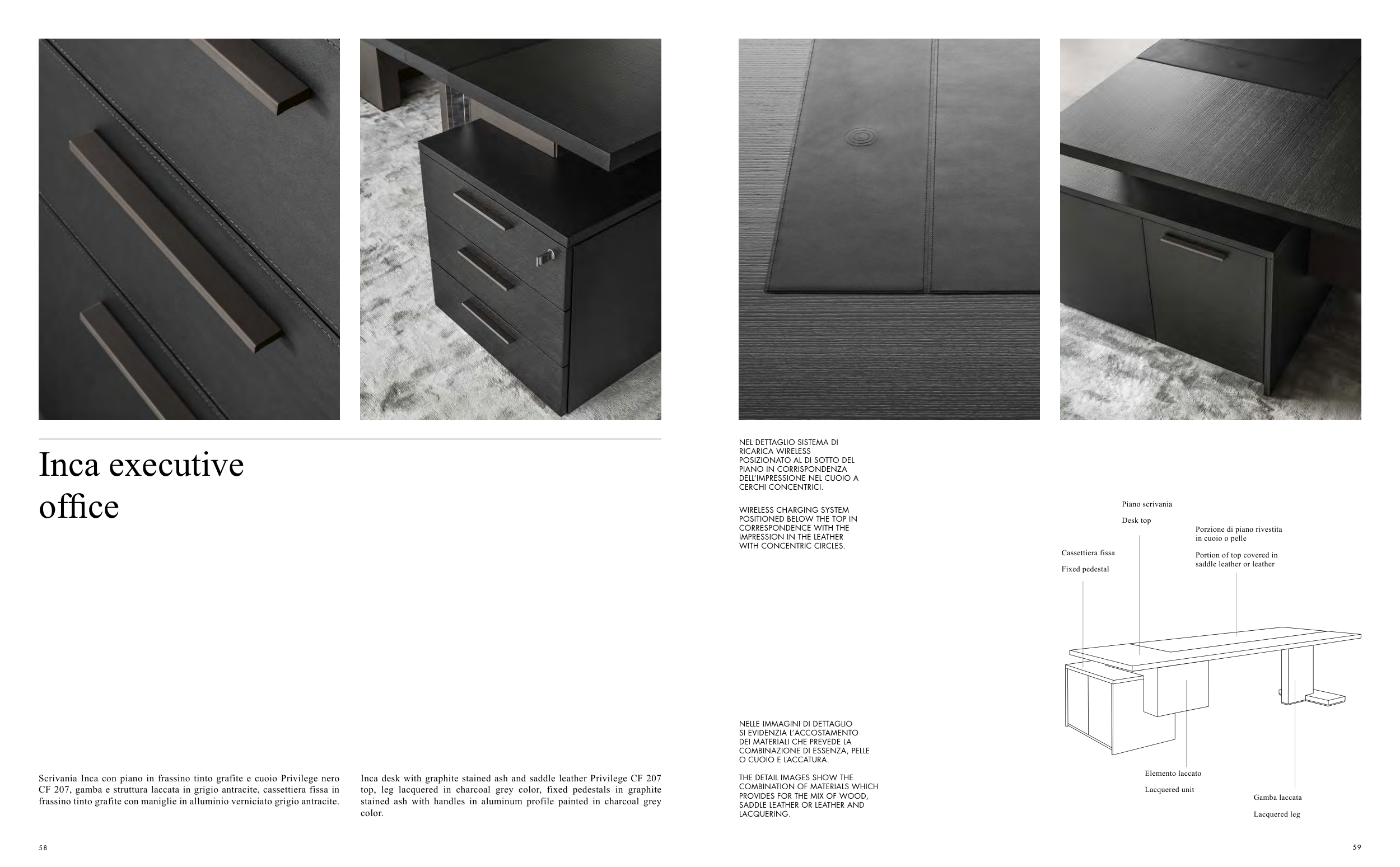 Inca executive office

Scrivania Inca con piano in frassino tinto grafite e cuoio Privilege nero CF 207, gamba e struttura laccata in grigio antracite, cassettiera fissa in frassino tinto grafite con maniglie in alluminio verniciato grigio antracite.

Inca desk with graphite stained ash and saddle leather Privilege CF 207 top, leg lacquered in charcoal grey color, fixed pedestals in graphite stained ash with handles in aluminum profile painted in charcoal grey color.

58

NEL DETTAGLIO SISTEMA DI RICARICA WIRELESS POSIZIONATO AL DI SOTTO DEL PIANO IN CORRISPONDENZA DELL'IMPRESSIONE NEL CUOIO A CERCHI CONCENTRICI.

WIRELESS CHARGING SYSTEM POSITIONED BELOW THE TOP IN CORRESPONDENCE WITH THE IMPRESSION IN THE LEATHER WITH CONCENTRIC CIRCLES.

NELLE IMMAGINI DI DETTAGLIO SI EVIDENZIA L'ACCOSTAMENTO DEI MATERIALI CHE PREVEDE LA COMBINAZIONE DI ESSENZA, PELLE O CUOIO E LACCATURA.

THE DETAIL IMAGES SHOW THE COMBINATION OF MATERIALS WHICH PROVIDES FOR THE MIX OF WOOD, SADDLE LEATHER OR LEATHER AND LACQUERING.

Piano scrivania

Desk top

Porzione di piano rivestita in cuoio o pelle

Portion of top covered in saddle leather or leather

Cassettiera fissa

Fixed pedestal

Elemento laccato

Lacquered unit

Gamba laccata

Lacquered leg

59