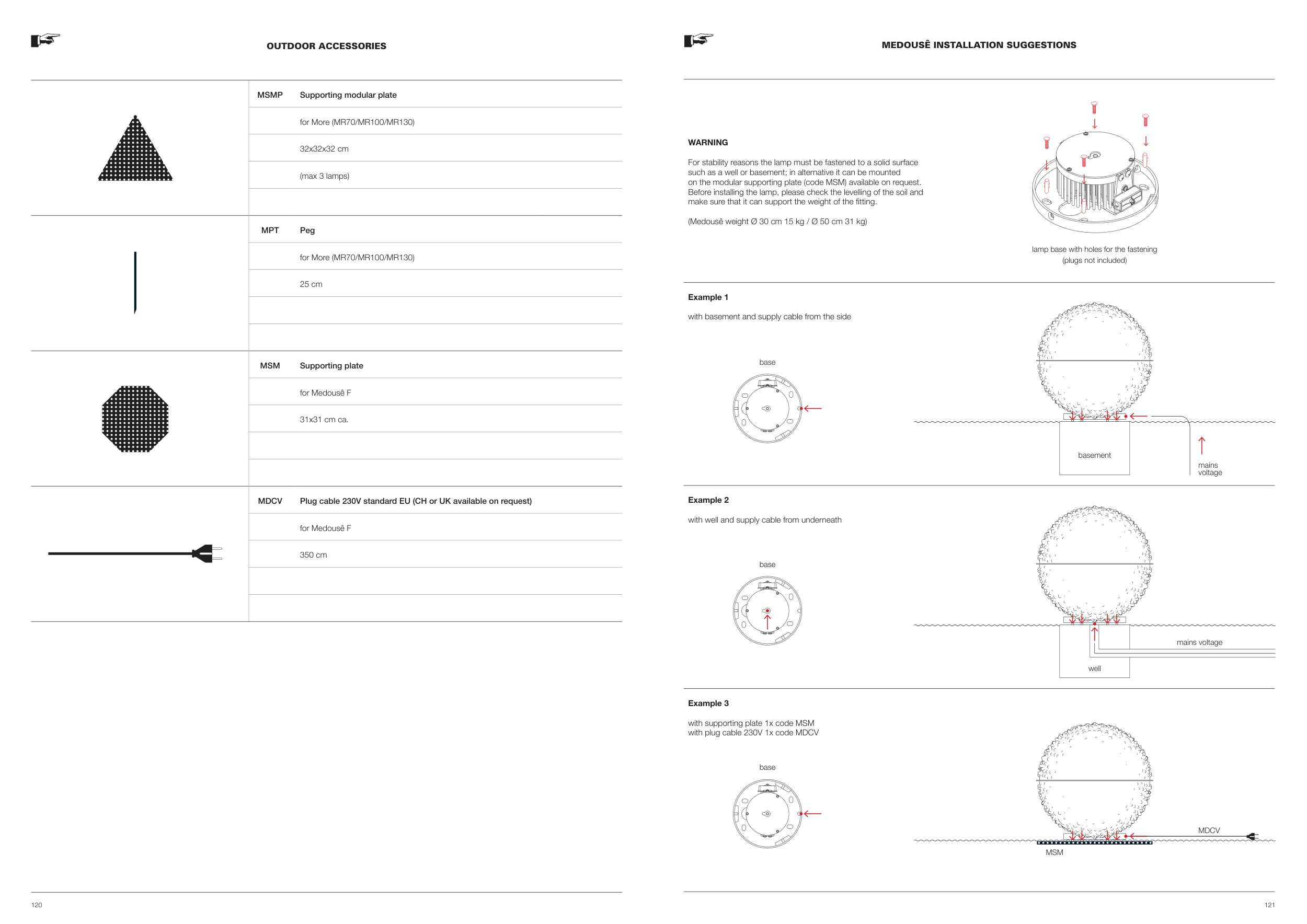 OUTDOOR ACCESSORIES

| MSMP | Supporting modular plate |
|---|---|
| | for More (MR70/MR100/MR130) |
| | 32x32x32 cm |
| | (max 3 lamps) |

| MPT | Peg |
|---|---|
| | for More (MR70/MR100/MR130) |
| | 25 cm |

| MSM | Supporting plate |
|---|---|
| | for Medousê F |
| | 31x31 cm ca. |

| MDCV | Plug cable 230V standard EU (CH or UK available on request) |
|---|---|
| | for Medousê F |
| | 350 cm |

120

MEDOUSÊ INSTALLATION SUGGESTIONS

WARNING

For stability reasons the lamp must be fastened to a solid surface such as a well or basement; in alternative it can be mounted on the modular supporting plate (code MSM) available on request. Before installing the lamp, please check the levelling of the soil and make sure that it can support the weight of the fitting.

(Medousê weight Ø 30 cm 15 kg / Ø 50 cm 31 kg)

lamp base with holes for the fastening (plugs not included)

Example 1

with basement and supply cable from the side

base

basement

mains voltage

Example 2

with well and supply cable from underneath

base

mains voltage

well

Example 3

with supporting plate 1x code MSM
with plug cable 230V 1x code MDCV

base

MDCV

MSM

121