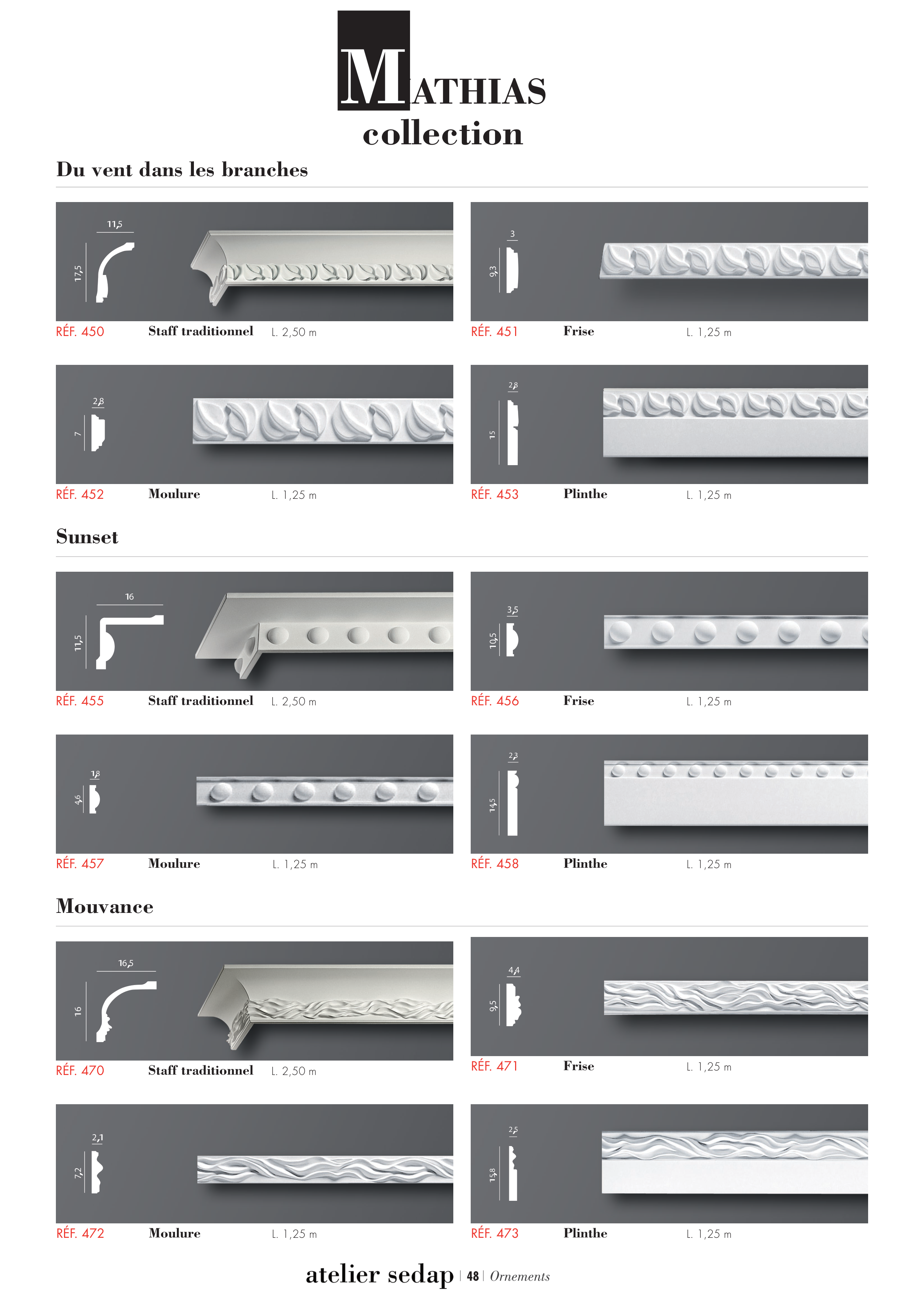 MATHIAS
collection

Du vent dans les branches

11,5
17,5

RÉF. 450 Staff traditionnel L. 2,50 m

3
9,3

RÉF. 451 Frise L. 1,25 m

2,8
7

RÉF. 452 Moulure L. 1,25 m

2,8
15

RÉF. 453 Plinthe L. 1,25 m

Sunset

16
11,5

RÉF. 455 Staff traditionnel L. 2,50 m

3,5
10,5

RÉF. 456 Frise L. 1,25 m

1,8
4,6

RÉF. 457 Moulure L. 1,25 m

2,3
14,5

RÉF. 458 Plinthe L. 1,25 m

Mouvance

16,5
16

RÉF. 470 Staff traditionnel L. 2,50 m

4,4
9,5

RÉF. 471 Frise L. 1,25 m

2,1
7,2

RÉF. 472 Moulure L. 1,25 m

2,5
15,8

RÉF. 473 Plinthe L. 1,25 m

atelier sedap | 48 | Ornements