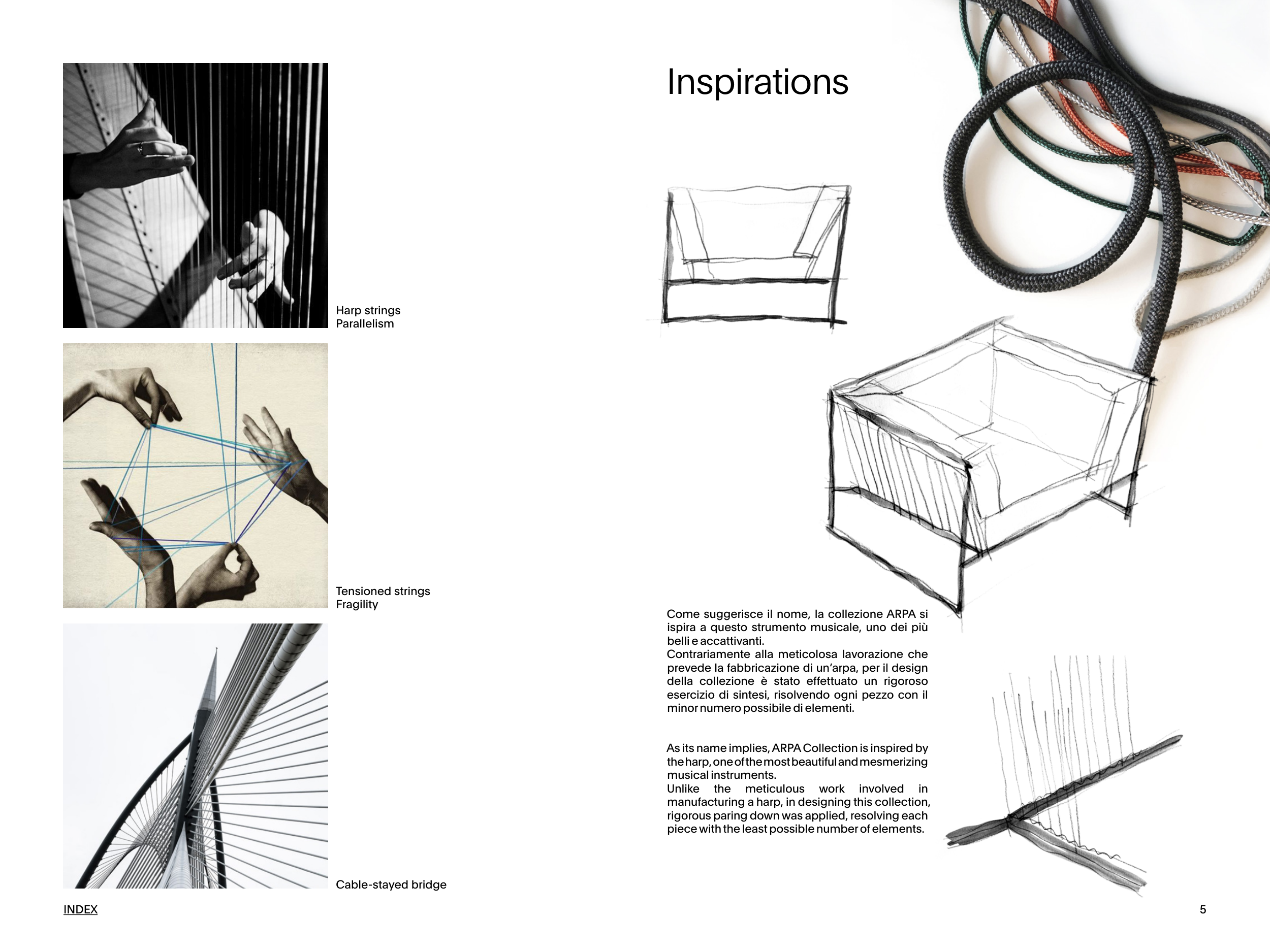 Harp strings
Parallelism

Tensioned strings
Fragility

Cable-stayed bridge

INDEX

Inspirations

Come suggerisce il nome, la collezione ARPA si ispira a questo strumento musicale, uno dei più belli e accattivanti.
Contrariamente alla meticolosa lavorazione che prevede la fabbricazione di un'arpa, per il design della collezione è stato effettuato un rigoroso esercizio di sintesi, risolvendo ogni pezzo con il minor numero possibile di elementi.

As its name implies, ARPA Collection is inspired by the harp, one of the most beautiful and mesmerizing musical instruments.
Unlike the meticulous work involved in manufacturing a harp, in designing this collection, rigorous paring down was applied, resolving each piece with the least possible number of elements.

5