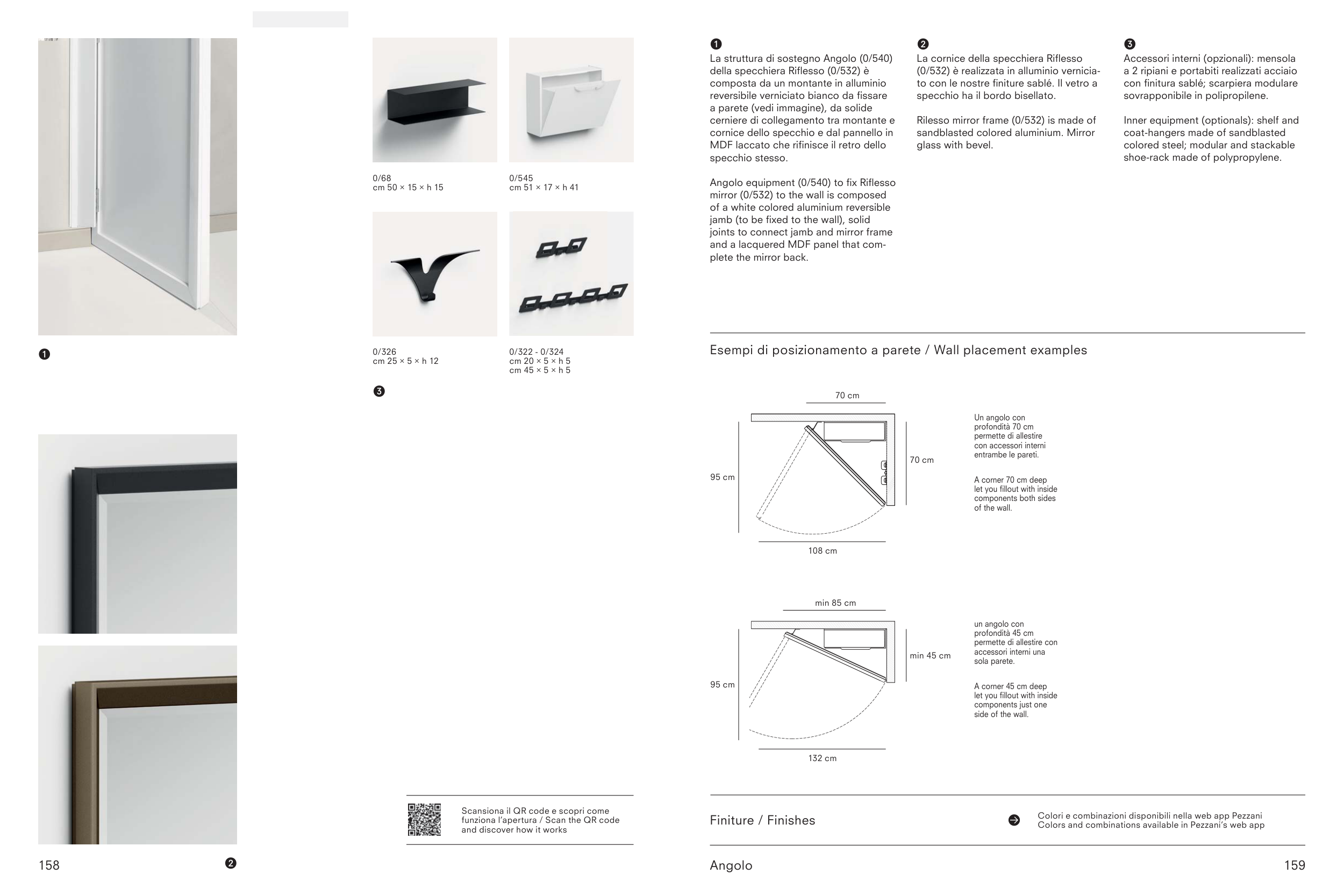 ❶

0/68
cm 50 × 15 × h 15

0/545
cm 51 × 17 × h 41

0/326
cm 25 × 5 × h 12

0/322 - 0/324
cm 20 × 5 × h 5
cm 45 × 5 × h 5

❸

Scansiona il QR code e scopri come funziona l'apertura / Scan the QR code and discover how it works

158

❷

❶
La struttura di sostegno Angolo (0/540) della specchiera Riflesso (0/532) è composta da un montante in alluminio reversibile verniciato bianco da fissare a parete (vedi immagine), da solide cerniere di collegamento tra montante e cornice dello specchio e dal pannello in MDF laccato che rifinisce il retro dello specchio stesso.

Angolo equipment (0/540) to fix Riflesso mirror (0/532) to the wall is composed of a white colored aluminium reversible jamb (to be fixed to the wall), solid joints to connect jamb and mirror frame and a lacquered MDF panel that complete the mirror back.

❷
La cornice della specchiera Riflesso (0/532) è realizzata in alluminio verniciato con le nostre finiture sablé. Il vetro a specchio ha il bordo bisellato.

Rilesso mirror frame (0/532) is made of sandblasted colored aluminium. Mirror glass with bevel.

❸
Accessori interni (opzionali): mensola a 2 ripiani e portabiti realizzati acciaio con finitura sablé; scarpiera modulare sovrapponibile in polipropilene.

Inner equipment (optionals): shelf and coat-hangers made of sandblasted colored steel; modular and stackable shoe-rack made of polypropylene.

Esempi di posizionamento a parete / Wall placement examples

70 cm
95 cm
70 cm
108 cm

Un angolo con profondità 70 cm permette di allestire con accessori interni entrambe le pareti.

A corner 70 cm deep let you fillout with inside components both sides of the wall.

min 85 cm
95 cm
min 45 cm
132 cm

un angolo con profondità 45 cm permette di allestire con accessori interni una sola parete.

A corner 45 cm deep let you fillout with inside components just one side of the wall.

Finiture / Finishes

Colori e combinazioni disponibili nella web app Pezzani
Colors and combinations available in Pezzani's web app

Angolo

159