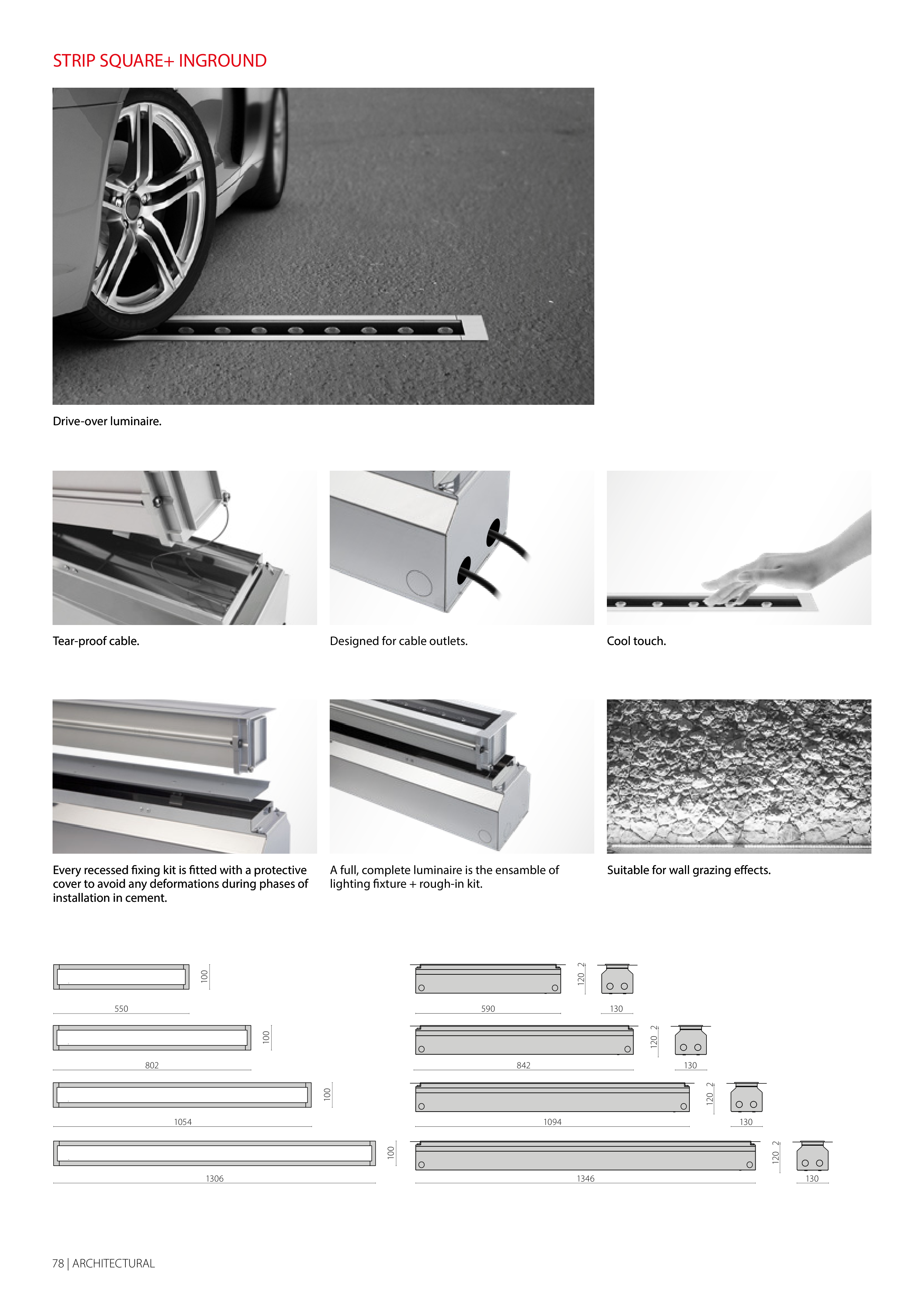 STRIP SQUARE+ INGROUND

Drive-over luminaire.

Tear-proof cable.

Designed for cable outlets.

Cool touch.

Every recessed fixing kit is fitted with a protective cover to avoid any deformations during phases of installation in cement.

A full, complete luminaire is the ensamble of lighting fixture + rough-in kit.

Suitable for wall grazing effects.

100
550
100
802
100
1054
100
1306

120 2
590
130
120 2
842
130
120 2
1094
130
120 2
1346
130

78 | ARCHITECTURAL