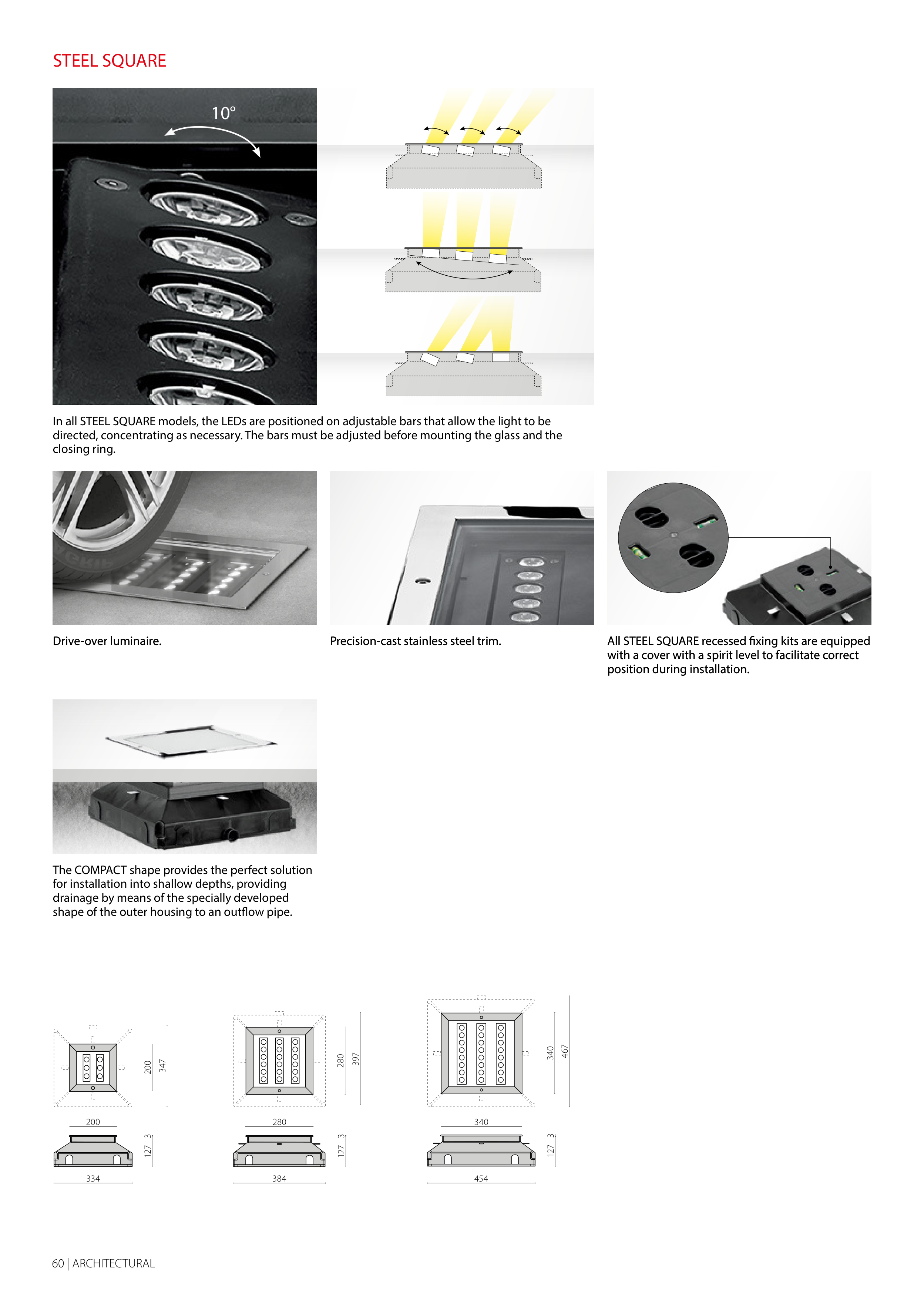 STEEL SQUARE

10°

In all STEEL SQUARE models, the LEDs are positioned on adjustable bars that allow the light to be directed, concentrating as necessary. The bars must be adjusted before mounting the glass and the closing ring.

Drive-over luminaire.

Precision-cast stainless steel trim.

All STEEL SQUARE recessed fixing kits are equipped with a cover with a spirit level to facilitate correct position during installation.

The COMPACT shape provides the perfect solution for installation into shallow depths, providing drainage by means of the specially developed shape of the outer housing to an outflow pipe.

200 347
200
127 3
334

280 397
280
127 3
384

340 467
340
127 3
454

60 | ARCHITECTURAL