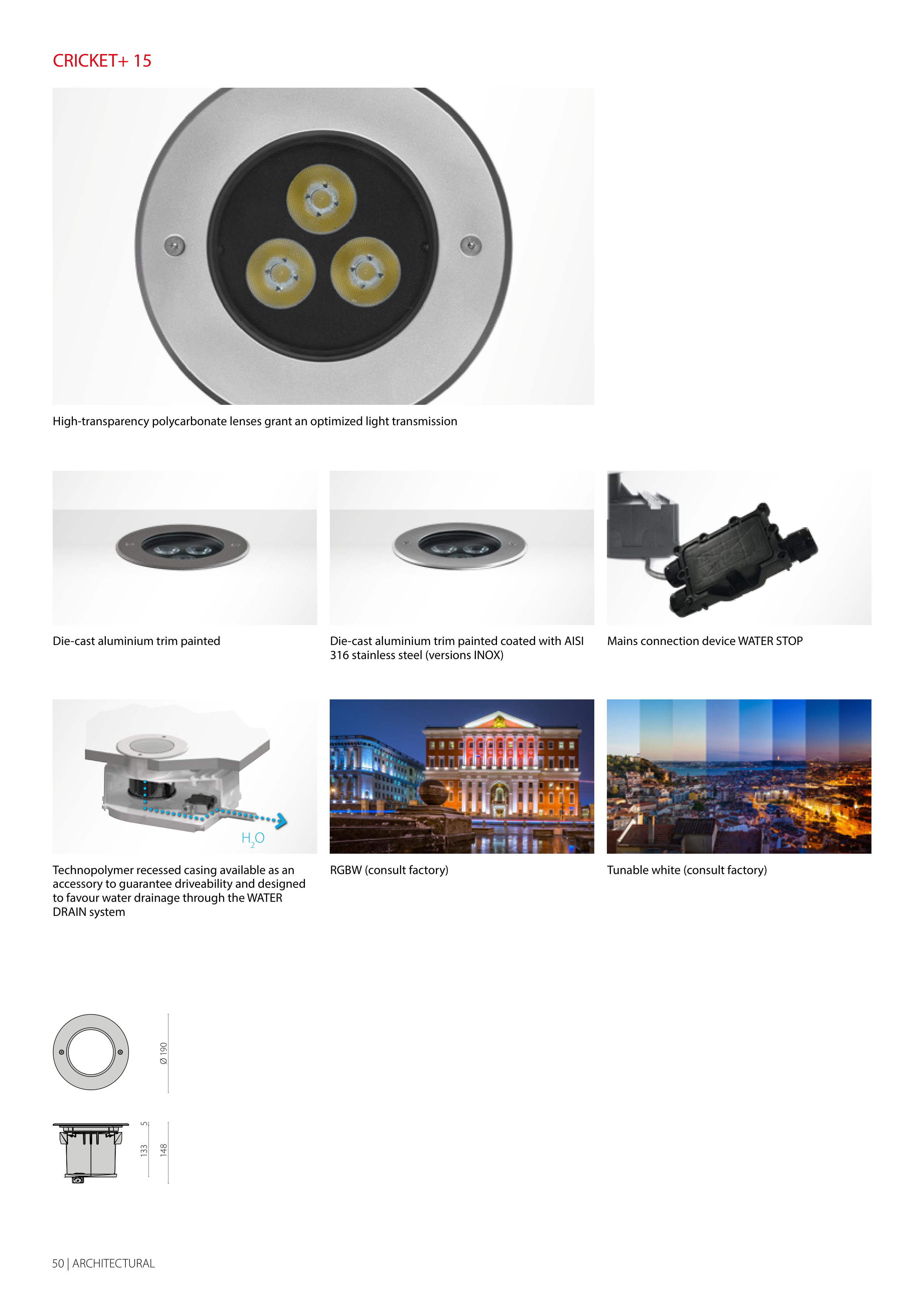 CRICKET+ 15

High-transparency polycarbonate lenses grant an optimized light transmission

Die-cast aluminium trim painted

Die-cast aluminium trim painted coated with AISI 316 stainless steel (versions INOX)

Mains connection device WATER STOP

$H_2O$

Technopolymer recessed casing available as an accessory to guarantee driveability and designed to favour water drainage through the WATER DRAIN system

RGBW (consult factory)

Tunable white (consult factory)

Ø 190

5

133

148

50 | ARCHITECTURAL