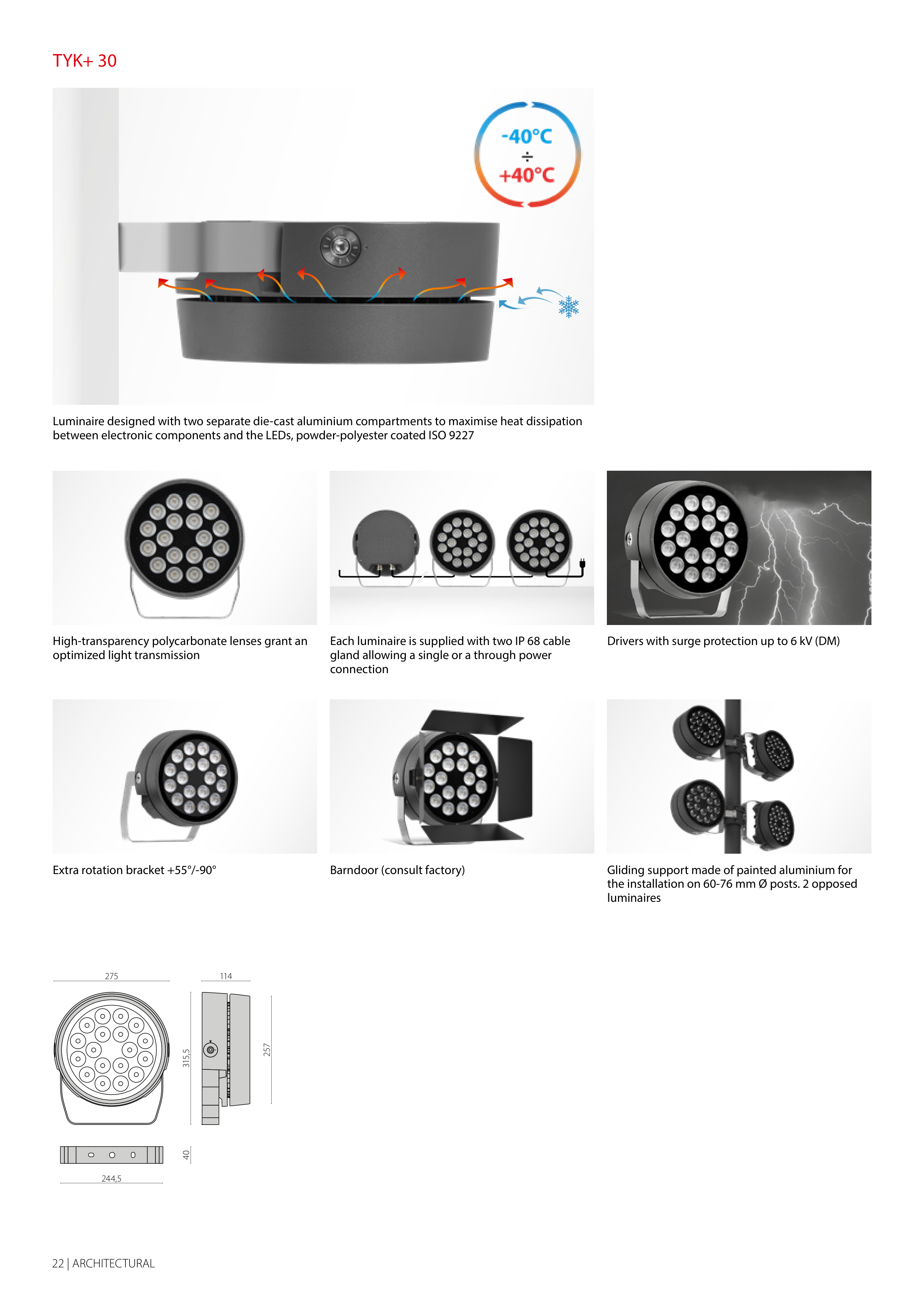 TYK+ 30

-40°C
÷
+40°C

Luminaire designed with two separate die-cast aluminium compartments to maximise heat dissipation between electronic components and the LEDs, powder-polyester coated ISO 9227

High-transparency polycarbonate lenses grant an optimized light transmission

Each luminaire is supplied with two IP 68 cable gland allowing a single or a through power connection

Drivers with surge protection up to 6 kV (DM)

Extra rotation bracket +55°/-90°

Barndoor (consult factory)

Gliding support made of painted aluminium for the installation on 60-76 mm Ø posts. 2 opposed luminaires

275

114

315,5

257

40

244,5

22 | ARCHITECTURAL