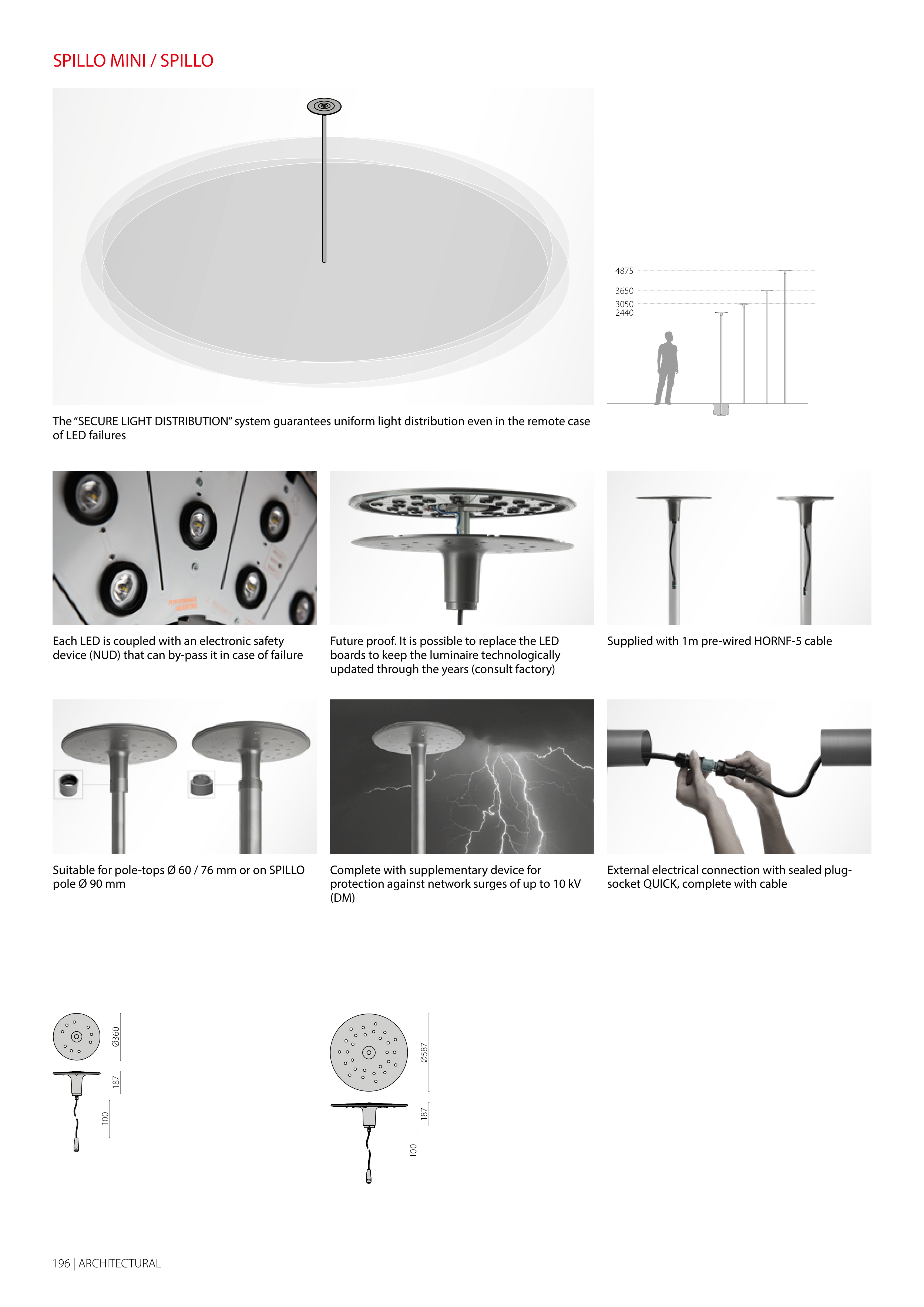 SPILLO MINI / SPILLO

4875
3650
3050
2440

The "SECURE LIGHT DISTRIBUTION" system guarantees uniform light distribution even in the remote case of LED failures

Each LED is coupled with an electronic safety device (NUD) that can by-pass it in case of failure

Future proof. It is possible to replace the LED boards to keep the luminaire technologically updated through the years (consult factory)

Supplied with 1m pre-wired HORNF-5 cable

Suitable for pole-tops Ø 60 / 76 mm or on SPILLO pole Ø 90 mm

Complete with supplementary device for protection against network surges of up to 10 kV (DM)

External electrical connection with sealed plug-socket QUICK, complete with cable

Ø360
187
100

Ø587
187
100

196 | ARCHITECTURAL